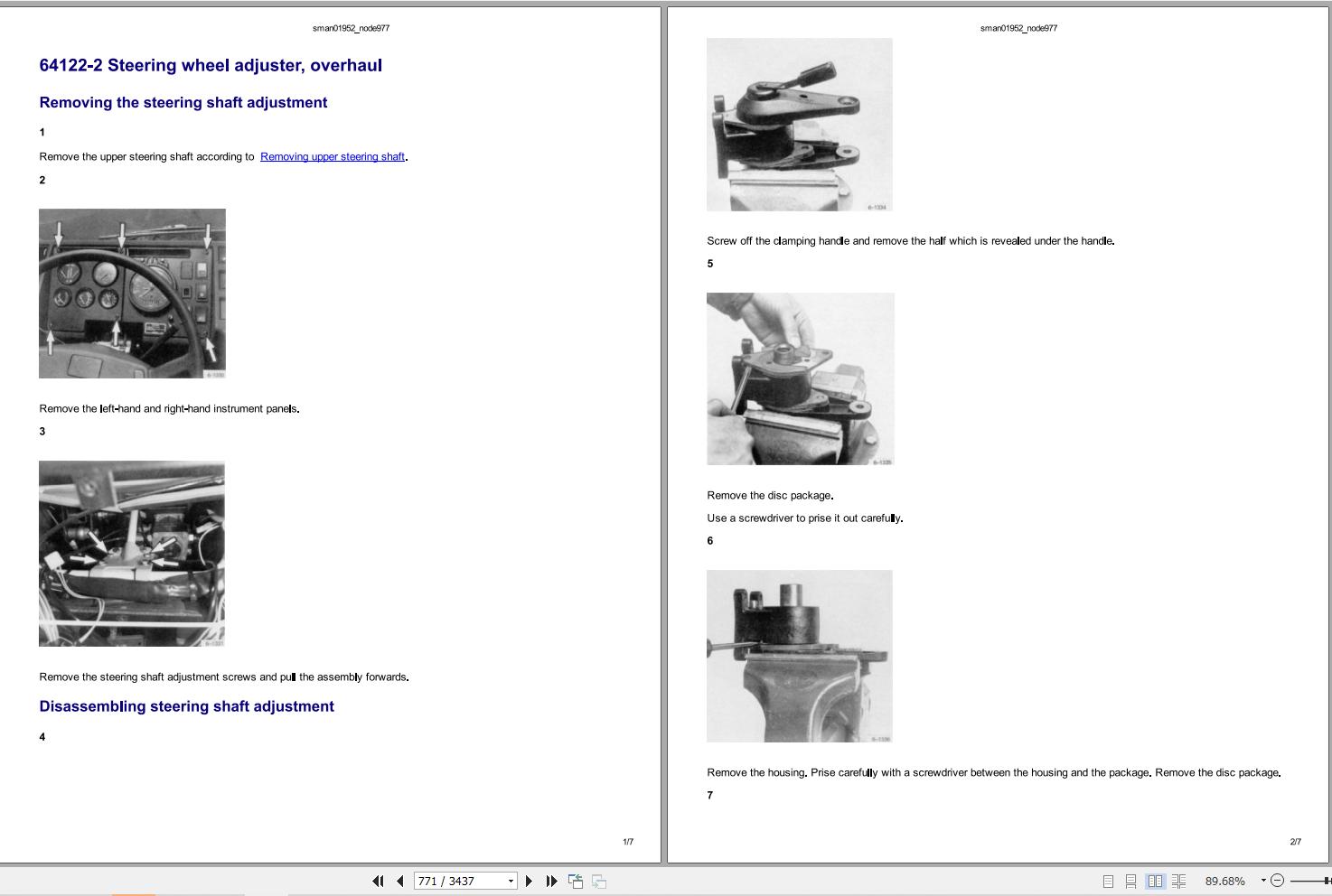 sman01952_node977

64122-2 Steering wheel adjuster, overhaul

Removing the steering shaft adjustment

1

Remove the upper steering shaft according to Removing upper steering shaft.

2

Remove the left-hand and right-hand instrument panels.

3

Remove the steering shaft adjustment screws and pull the assembly forwards.

Disassembling steering shaft adjustment

4

1/7

sman01952_node977

Screw off the clamping handle and remove the half which is revealed under the handle.

5

Remove the disc package.

Use a screwdriver to prise it out carefully.

6

Remove the housing. Prise carefully with a screwdriver between the housing and the package. Remove the disc package.

7

2/7

771 / 3437

89.68%