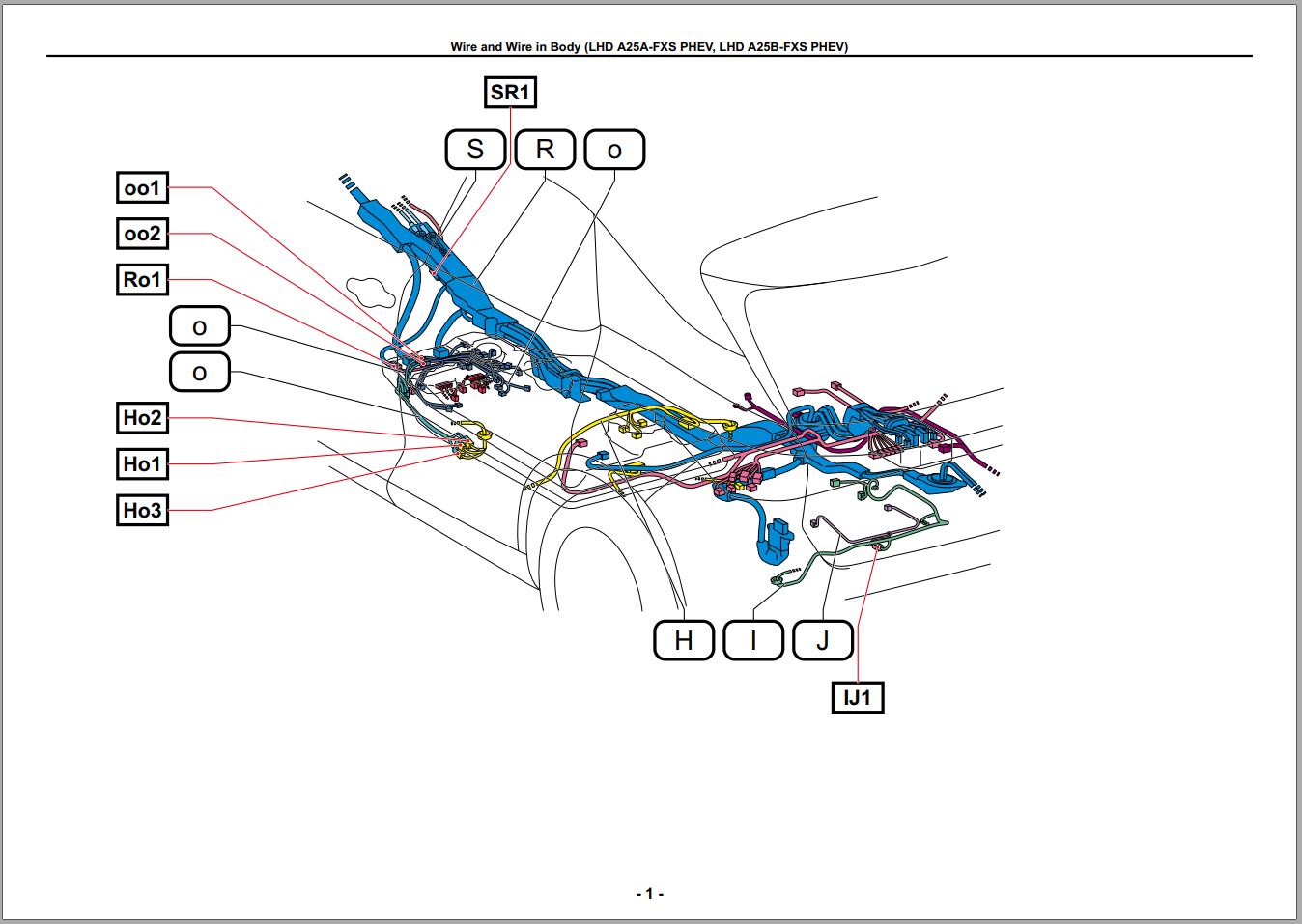 Wire and Wire in Body (LHD A25A-FXS PHEV, LHD A25B-FXS PHEV)

SR1

S

R

o

oo1

oo2

Ro1

o

o

Ho2

Ho1

Ho3

H

I

J

IJ1

- 1 -