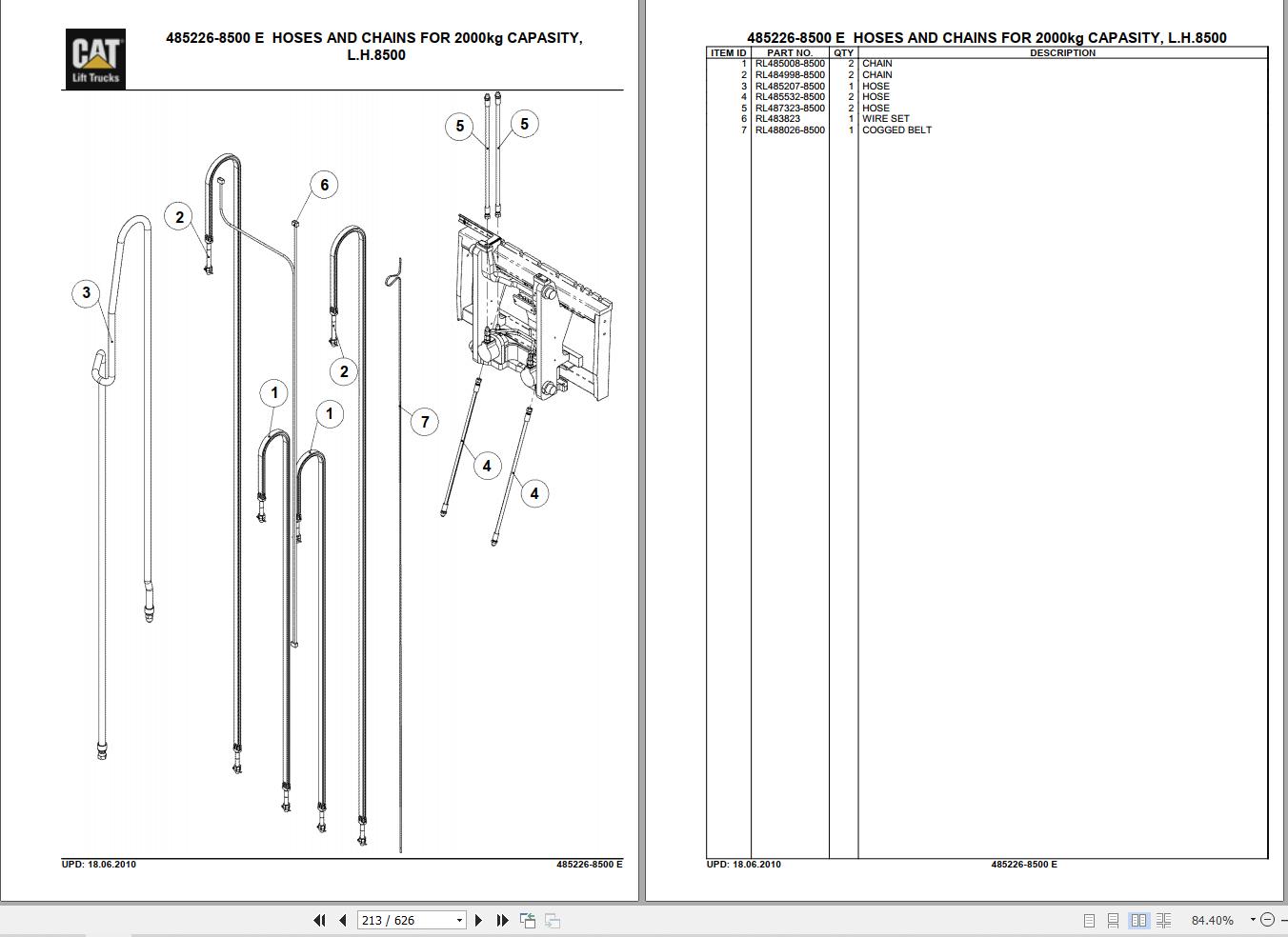 CAT
Lift Trucks

485226-8500 E HOSES AND CHAINS FOR 2000kg CAPASITY, L.H.8500

5 5 6 2 3 2 1 1 7 4 4

UPD: 18.06.2010 485226-8500 E

485226-8500 E HOSES AND CHAINS FOR 2000kg CAPASITY, L.H.8500

| ITEM ID | PART NO. | QTY | DESCRIPTION |
|---|---|---|---|
| 1 | RL485008-8500 | 2 | CHAIN |
| 2 | RL484998-8500 | 2 | CHAIN |
| 3 | RL485207-8500 | 1 | HOSE |
| 4 | RL485532-8500 | 2 | HOSE |
| 5 | RL487323-8500 | 2 | HOSE |
| 6 | RL483823 | 1 | WIRE SET |
| 7 | RL488026-8500 | 1 | COGGED BELT |

UPD: 18.06.2010 485226-8500 E

213 / 626

84.40%