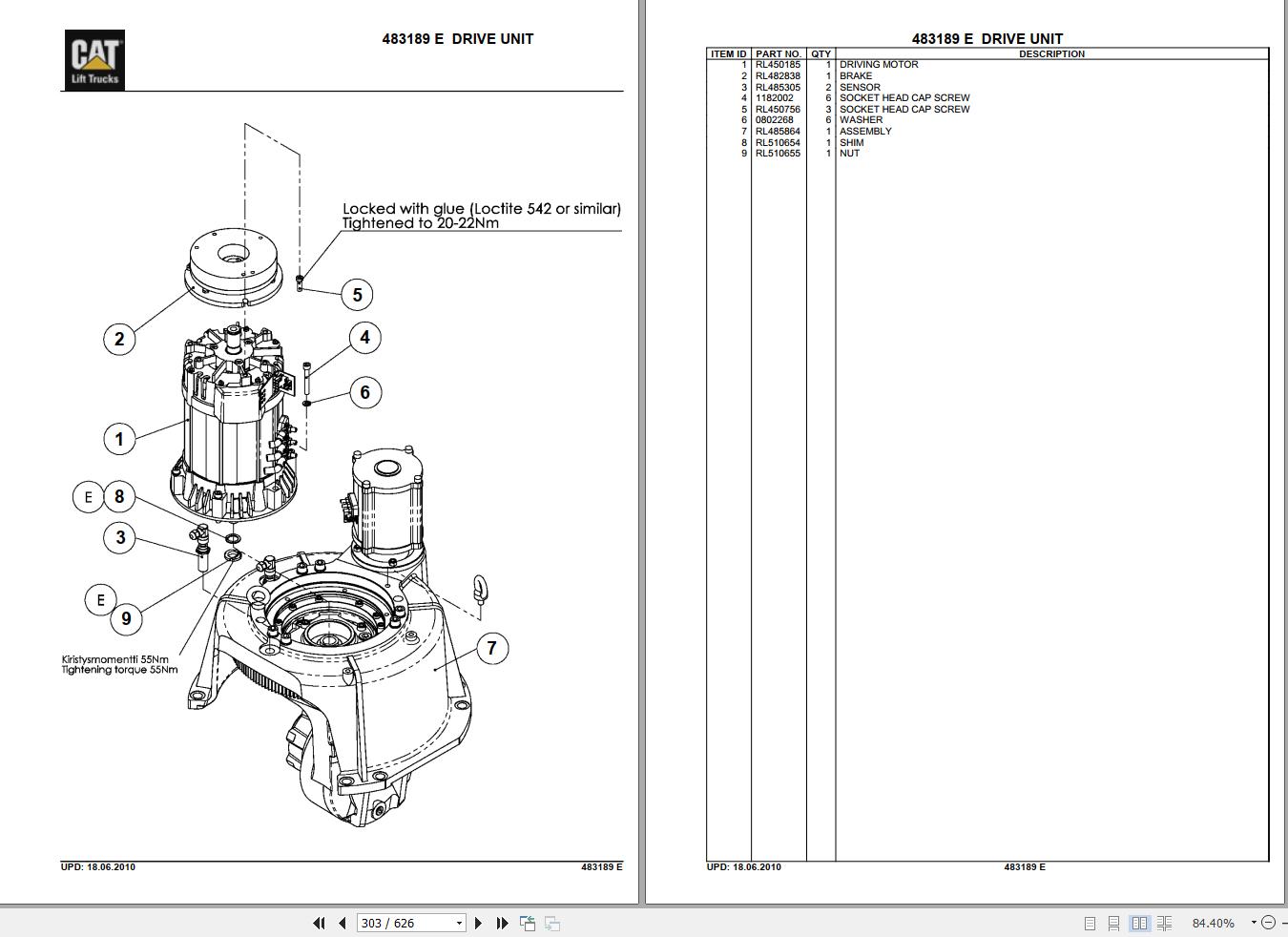 CAT
Lift Trucks

483189 E DRIVE UNIT

Locked with glue (Loctite 542 or similar)
Tightened to 20-22Nm

5
2
4
6
1
E
8
3
E
9
7

Kiristysmomentti 55Nm
Tightening torque 55Nm

UPD: 18.06.2010

483189 E

483189 E DRIVE UNIT

| ITEM ID | PART NO. | QTY | DESCRIPTION |
|---|---|---|---|
| 1 | RL450185 | 1 | DRIVING MOTOR |
| 2 | RL482838 | 1 | BRAKE |
| 3 | RL485305 | 2 | SENSOR |
| 4 | 1182002 | 6 | SOCKET HEAD CAP SCREW |
| 5 | RL450756 | 3 | SOCKET HEAD CAP SCREW |
| 6 | 0802268 | 6 | WASHER |
| 7 | RL485864 | 1 | ASSEMBLY |
| 8 | RL510654 | 1 | SHIM |
| 9 | RL510655 | 1 | NUT |

UPD: 18.06.2010

483189 E

303 / 626

84.40%