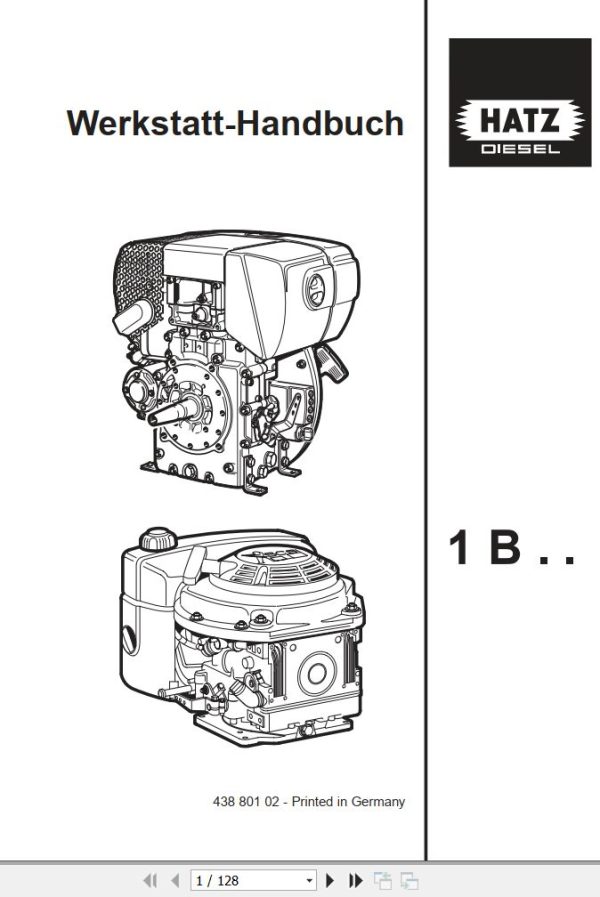 Werkstatt-Handbuch

HATZ
DIESEL

1 B . .

438 801 02 - Printed in Germany

1 / 128