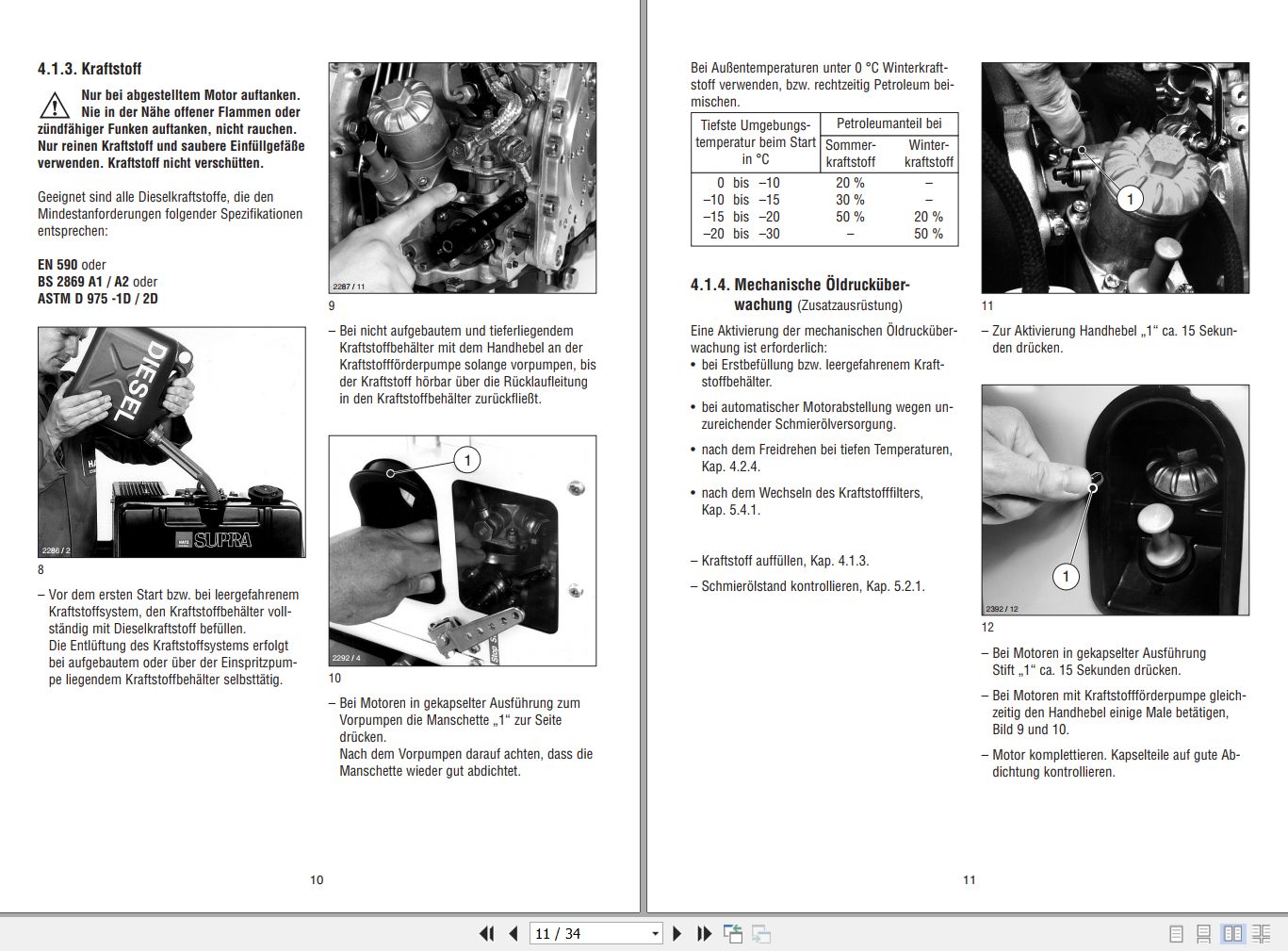 4.1.3. Kraftstoff

Nur bei abgestelltem Motor auftanken. Nie in der Nähe offener Flammen oder zündfähiger Funken auftanken, nicht rauchen. Nur reinen Kraftstoff und saubere Einfüllgefäße verwenden. Kraftstoff nicht verschütten.

Geeignet sind alle Dieselkraftstoffe, die den Mindestanforderungen folgender Spezifikationen entsprechen:

EN 590 oder
BS 2869 A1 / A2 oder
ASTM D 975 -1D / 2D

DIESEL
SUPRA
2286 / 2
8

– Vor dem ersten Start bzw. bei leergefahrenem Kraftstoffsystem, den Kraftstoffbehälter vollständig mit Dieselkraftstoff befüllen.
Die Entlüftung des Kraftstoffsystems erfolgt bei aufgebautem oder über der Einspritzpumpe liegendem Kraftstoffbehälter selbsttätig.

2287 / 11
9

– Bei nicht aufgebautem und tieferliegendem Kraftstoffbehälter mit dem Handhebel an der Kraftstoffförderpumpe solange vorpumpen, bis der Kraftstoff hörbar über die Rücklaufleitung in den Kraftstoffbehälter zurückfließt.

1
2292 / 4
10

– Bei Motoren in gekapselter Ausführung zum Vorpumpen die Manschette „1“ zur Seite drücken.
Nach dem Vorpumpen darauf achten, dass die Manschette wieder gut abdichtet.

10

Bei Außentemperaturen unter 0 °C Winterkraftstoff verwenden, bzw. rechtzeitig Petroleum beimischen.

| Tiefste Umgebungstemperatur beim Start in °C | Petroleumanteil bei Sommerkraftstoff | Petroleumanteil bei Winterkraftstoff |
|---|---|---|
| 0 bis –10 | 20 % | – |
| –10 bis –15 | 30 % | – |
| –15 bis –20 | 50 % | 20 % |
| –20 bis –30 | – | 50 % |

4.1.4. Mechanische Öldrucküberwachung (Zusatzausrüstung)

Eine Aktivierung der mechanischen Öldrucküberwachung ist erforderlich:
• bei Erstbefüllung bzw. leergefahrenem Kraftstoffbehälter.
• bei automatischer Motorabstellung wegen unzureichender Schmierölversorgung.
• nach dem Freidrehen bei tiefen Temperaturen, Kap. 4.2.4.
• nach dem Wechseln des Kraftstofffilters, Kap. 5.4.1.

– Kraftstoff auffüllen, Kap. 4.1.3.
– Schmierölstand kontrollieren, Kap. 5.2.1.

1
11

– Zur Aktivierung Handhebel „1“ ca. 15 Sekunden drücken.

1
2392 / 12
12

– Bei Motoren in gekapselter Ausführung Stift „1“ ca. 15 Sekunden drücken.
– Bei Motoren mit Kraftstoffförderpumpe gleichzeitig den Handhebel einige Male betätigen, Bild 9 und 10.
– Motor komplettieren. Kapselteile auf gute Abdichtung kontrollieren.

11

11 / 34