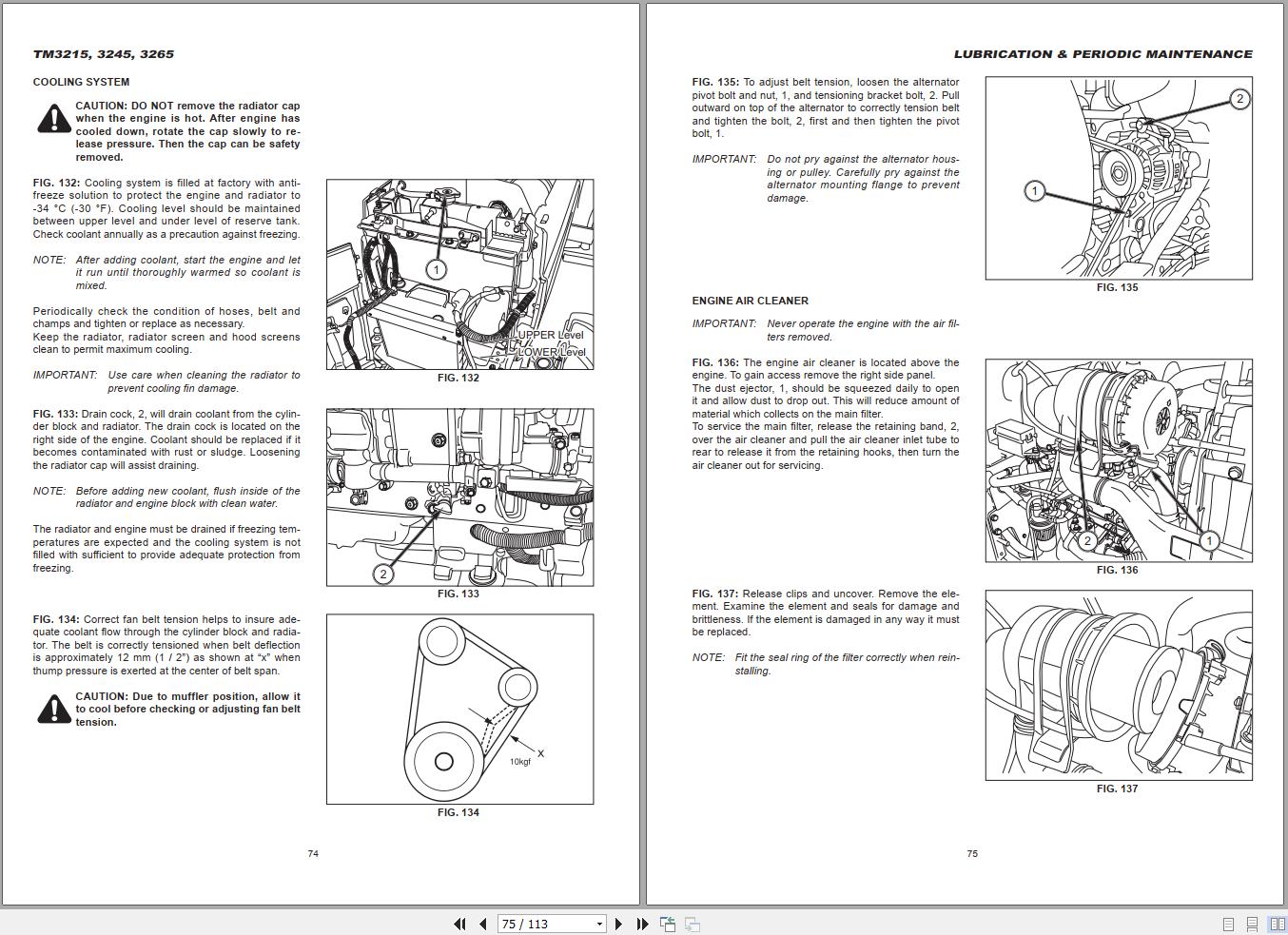 TM3215, 3245, 3265

COOLING SYSTEM

CAUTION: DO NOT remove the radiator cap when the engine is hot. After engine has cooled down, rotate the cap slowly to release pressure. Then the cap can be safety removed.

FIG. 132: Cooling system is filled at factory with antifreeze solution to protect the engine and radiator to -34 °C (-30 °F). Cooling level should be maintained between upper level and under level of reserve tank. Check coolant annually as a precaution against freezing.

NOTE: After adding coolant, start the engine and let it run until thoroughly warmed so coolant is mixed.

Periodically check the condition of hoses, belt and champs and tighten or replace as necessary.
Keep the radiator, radiator screen and hood screens clean to permit maximum cooling.

IMPORTANT: Use care when cleaning the radiator to prevent cooling fin damage.

1
UPPER Level
LOWER Level
FIG. 132

FIG. 133: Drain cock, 2, will drain coolant from the cylinder block and radiator. The drain cock is located on the right side of the engine. Coolant should be replaced if it becomes contaminated with rust or sludge. Loosening the radiator cap will assist draining.

NOTE: Before adding new coolant, flush inside of the radiator and engine block with clean water.

The radiator and engine must be drained if freezing temperatures are expected and the cooling system is not filled with sufficient to provide adequate protection from freezing.

2
FIG. 133

FIG. 134: Correct fan belt tension helps to insure adequate coolant flow through the cylinder block and radiator. The belt is correctly tensioned when belt deflection is approximately 12 mm (1 / 2") as shown at "x" when thump pressure is exerted at the center of belt span.

CAUTION: Due to muffler position, allow it to cool before checking or adjusting fan belt tension.

X
10kgf
FIG. 134

74

LUBRICATION & PERIODIC MAINTENANCE

FIG. 135: To adjust belt tension, loosen the alternator pivot bolt and nut, 1, and tensioning bracket bolt, 2. Pull outward on top of the alternator to correctly tension belt and tighten the bolt, 2, first and then tighten the pivot bolt, 1.

IMPORTANT: Do not pry against the alternator housing or pulley. Carefully pry against the alternator mounting flange to prevent damage.

2
1
FIG. 135

ENGINE AIR CLEANER

IMPORTANT: Never operate the engine with the air filters removed.

FIG. 136: The engine air cleaner is located above the engine. To gain access remove the right side panel.
The dust ejector, 1, should be squeezed daily to open it and allow dust to drop out. This will reduce amount of material which collects on the main filter.
To service the main filter, release the retaining band, 2, over the air cleaner and pull the air cleaner inlet tube to rear to release it from the retaining hooks, then turn the air cleaner out for servicing.

2
1
FIG. 136

FIG. 137: Release clips and uncover. Remove the element. Examine the element and seals for damage and brittleness. If the element is damaged in any way it must be replaced.

NOTE: Fit the seal ring of the filter correctly when reinstalling.

FIG. 137

75

75 / 113