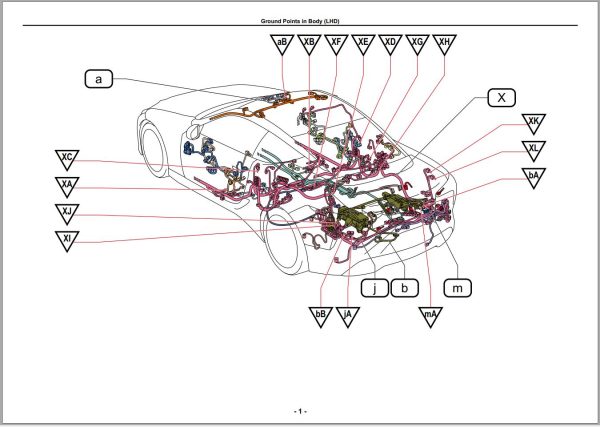 Ground Points in Body (LHD)

aB
XB
XF
XE
XD
XG
XH

a

X

XK
XL
bA

XC
XA
XJ
XI

j
b
m

bB
jA
mA

- 1 -