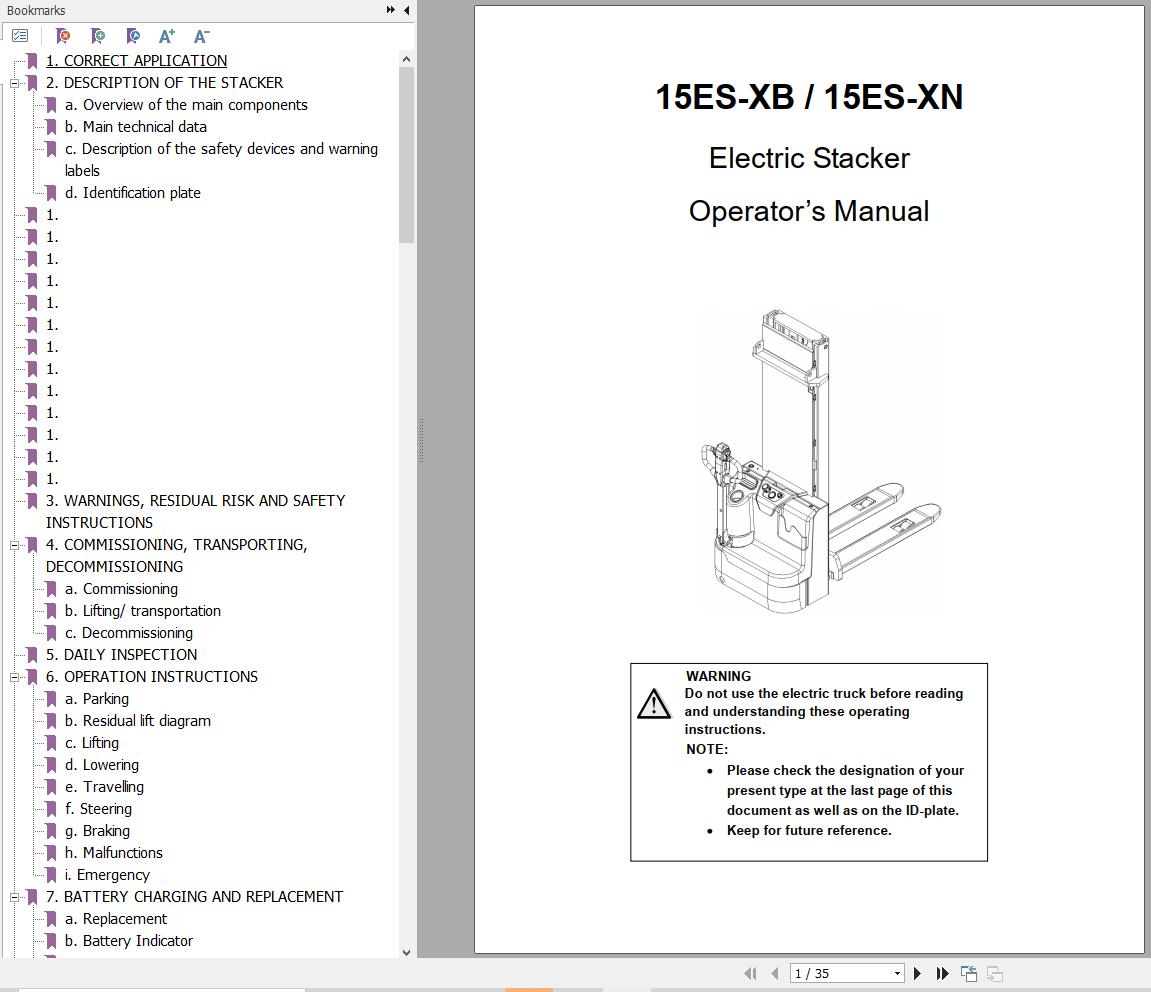 Bookmarks

1. CORRECT APPLICATION
2. DESCRIPTION OF THE STACKER
a. Overview of the main components
b. Main technical data
c. Description of the safety devices and warning labels
d. Identification plate
1.
1.
1.
1.
1.
1.
1.
1.
1.
1.
1.
1.
1.
3. WARNINGS, RESIDUAL RISK AND SAFETY INSTRUCTIONS
4. COMMISSIONING, TRANSPORTING, DECOMMISSIONING
a. Commissioning
b. Lifting/ transportation
c. Decommissioning
5. DAILY INSPECTION
6. OPERATION INSTRUCTIONS
a. Parking
b. Residual lift diagram
c. Lifting
d. Lowering
e. Travelling
f. Steering
g. Braking
h. Malfunctions
i. Emergency
7. BATTERY CHARGING AND REPLACEMENT
a. Replacement
b. Battery Indicator

15ES-XB / 15ES-XN

Electric Stacker

Operator's Manual

WARNING
Do not use the electric truck before reading and understanding these operating instructions.
NOTE:
• Please check the designation of your present type at the last page of this document as well as on the ID-plate.
• Keep for future reference.

1 / 35