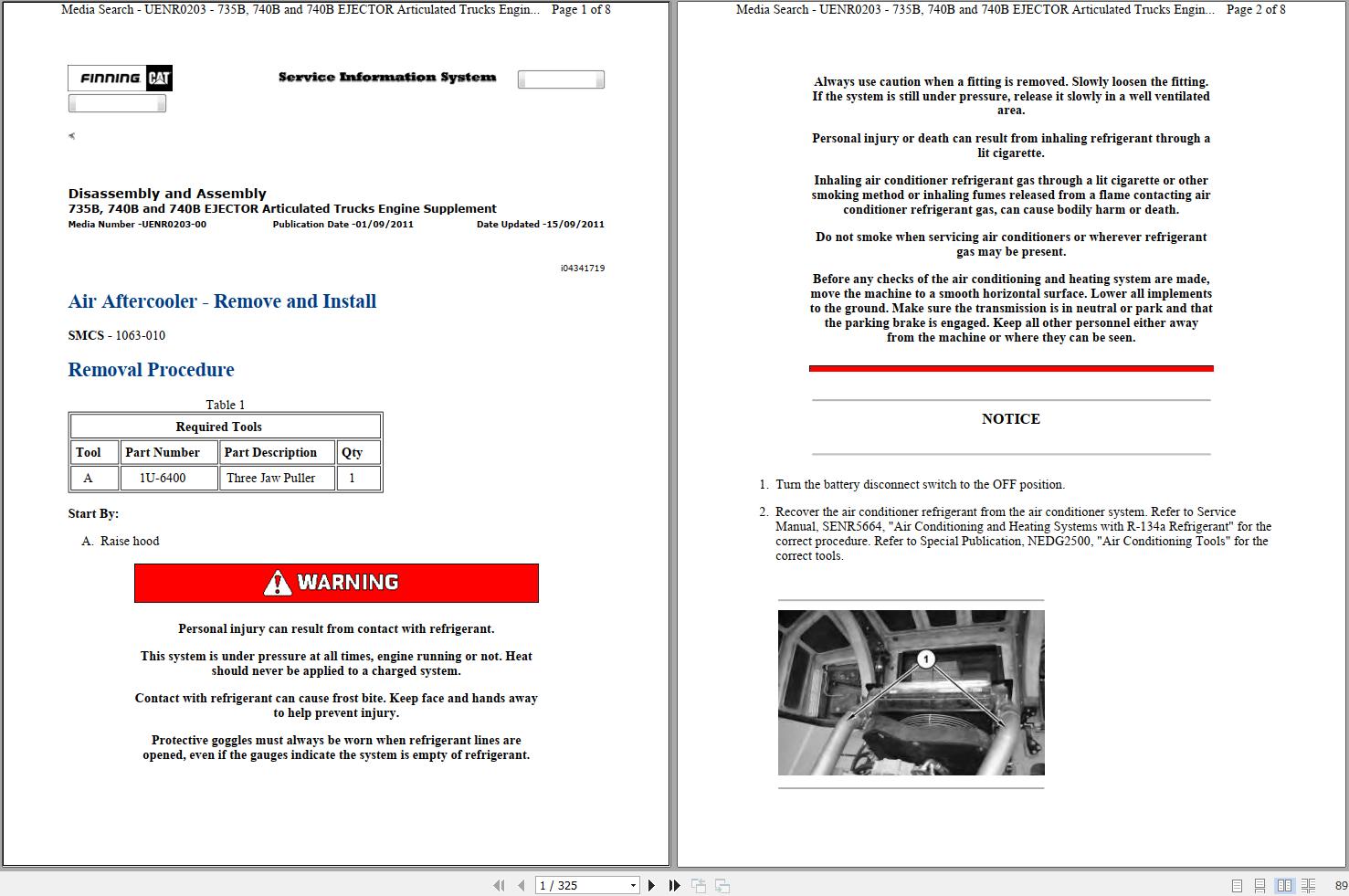 Media Search - UENR0203 - 735B, 740B and 740B EJECTOR Articulated Trucks Engin... Page 1 of 8

FINNING CAT

Service Information System

Disassembly and Assembly
735B, 740B and 740B EJECTOR Articulated Trucks Engine Supplement
Media Number -UENR0203-00 Publication Date -01/09/2011 Date Updated -15/09/2011

i04341719

Air Aftercooler - Remove and Install

SMCS - 1063-010

Removal Procedure

Table 1

| Required Tools | | | |
|---|---|---|---|
| Tool | Part Number | Part Description | Qty |
| A | 1U-6400 | Three Jaw Puller | 1 |

Start By:

A. Raise hood

WARNING

Personal injury can result from contact with refrigerant.

This system is under pressure at all times, engine running or not. Heat should never be applied to a charged system.

Contact with refrigerant can cause frost bite. Keep face and hands away to help prevent injury.

Protective goggles must always be worn when refrigerant lines are opened, even if the gauges indicate the system is empty of refrigerant.

Media Search - UENR0203 - 735B, 740B and 740B EJECTOR Articulated Trucks Engin... Page 2 of 8

Always use caution when a fitting is removed. Slowly loosen the fitting. If the system is still under pressure, release it slowly in a well ventilated area.

Personal injury or death can result from inhaling refrigerant through a lit cigarette.

Inhaling air conditioner refrigerant gas through a lit cigarette or other smoking method or inhaling fumes released from a flame contacting air conditioner refrigerant gas, can cause bodily harm or death.

Do not smoke when servicing air conditioners or wherever refrigerant gas may be present.

Before any checks of the air conditioning and heating system are made, move the machine to a smooth horizontal surface. Lower all implements to the ground. Make sure the transmission is in neutral or park and that the parking brake is engaged. Keep all other personnel either away from the machine or where they can be seen.

NOTICE

1. Turn the battery disconnect switch to the OFF position.

2. Recover the air conditioner refrigerant from the air conditioner system. Refer to Service Manual, SENR5664, "Air Conditioning and Heating Systems with R-134a Refrigerant" for the correct procedure. Refer to Special Publication, NEDG2500, "Air Conditioning Tools" for the correct tools.

1

1 / 325

89