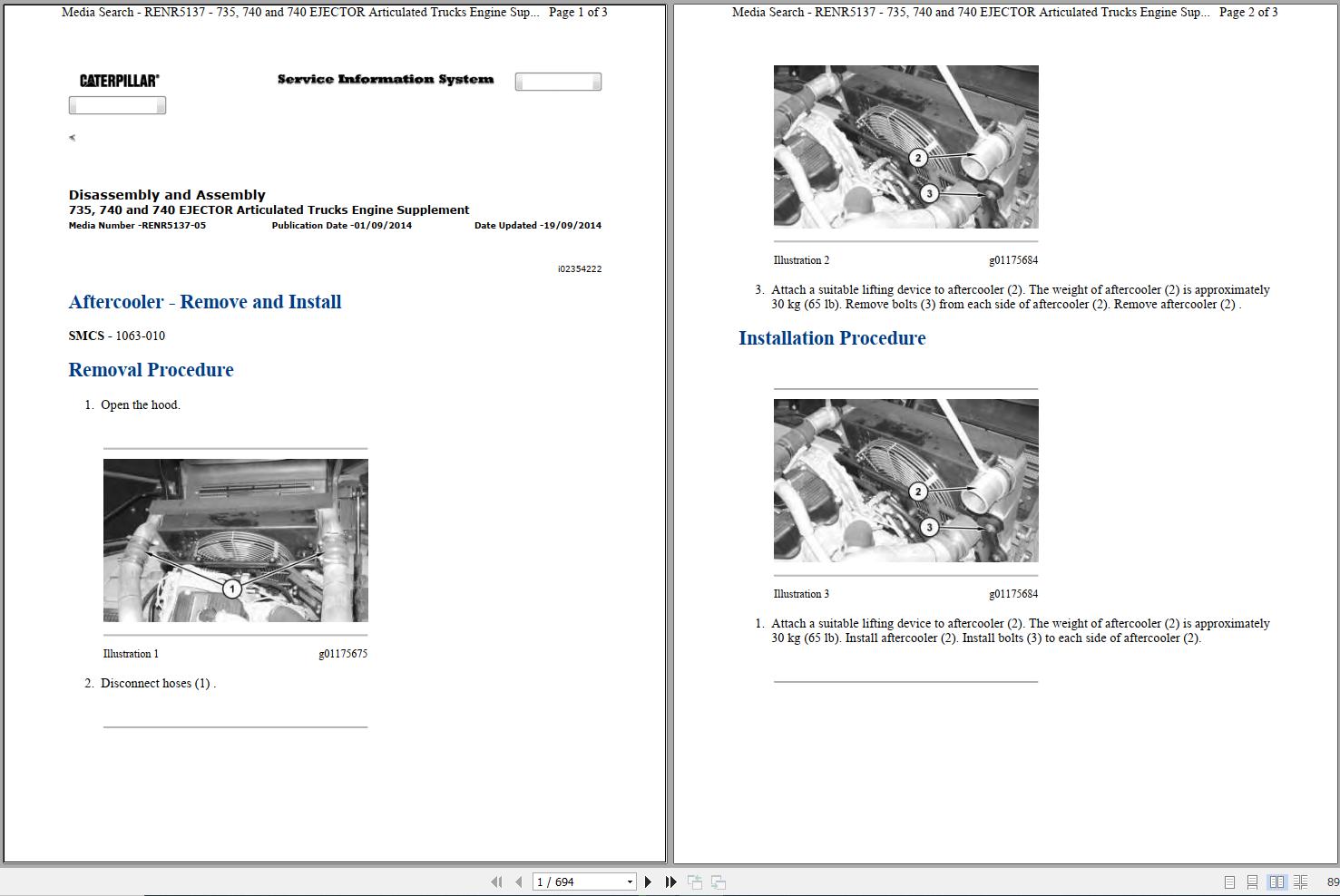 Media Search - RENR5137 - 735, 740 and 740 EJECTOR Articulated Trucks Engine Sup... Page 1 of 3

CATERPILLAR®

Service Information System

Disassembly and Assembly
735, 740 and 740 EJECTOR Articulated Trucks Engine Supplement
Media Number -RENR5137-05 Publication Date -01/09/2014 Date Updated -19/09/2014

i02354222

Aftercooler - Remove and Install

SMCS - 1063-010

Removal Procedure

1. Open the hood.

1

Illustration 1 g01175675

2. Disconnect hoses (1) .

Media Search - RENR5137 - 735, 740 and 740 EJECTOR Articulated Trucks Engine Sup... Page 2 of 3

2
3

Illustration 2 g01175684

3. Attach a suitable lifting device to aftercooler (2). The weight of aftercooler (2) is approximately 30 kg (65 lb). Remove bolts (3) from each side of aftercooler (2). Remove aftercooler (2) .

Installation Procedure

2
3

Illustration 3 g01175684

1. Attach a suitable lifting device to aftercooler (2). The weight of aftercooler (2) is approximately 30 kg (65 lb). Install aftercooler (2). Install bolts (3) to each side of aftercooler (2).

1 / 694

89