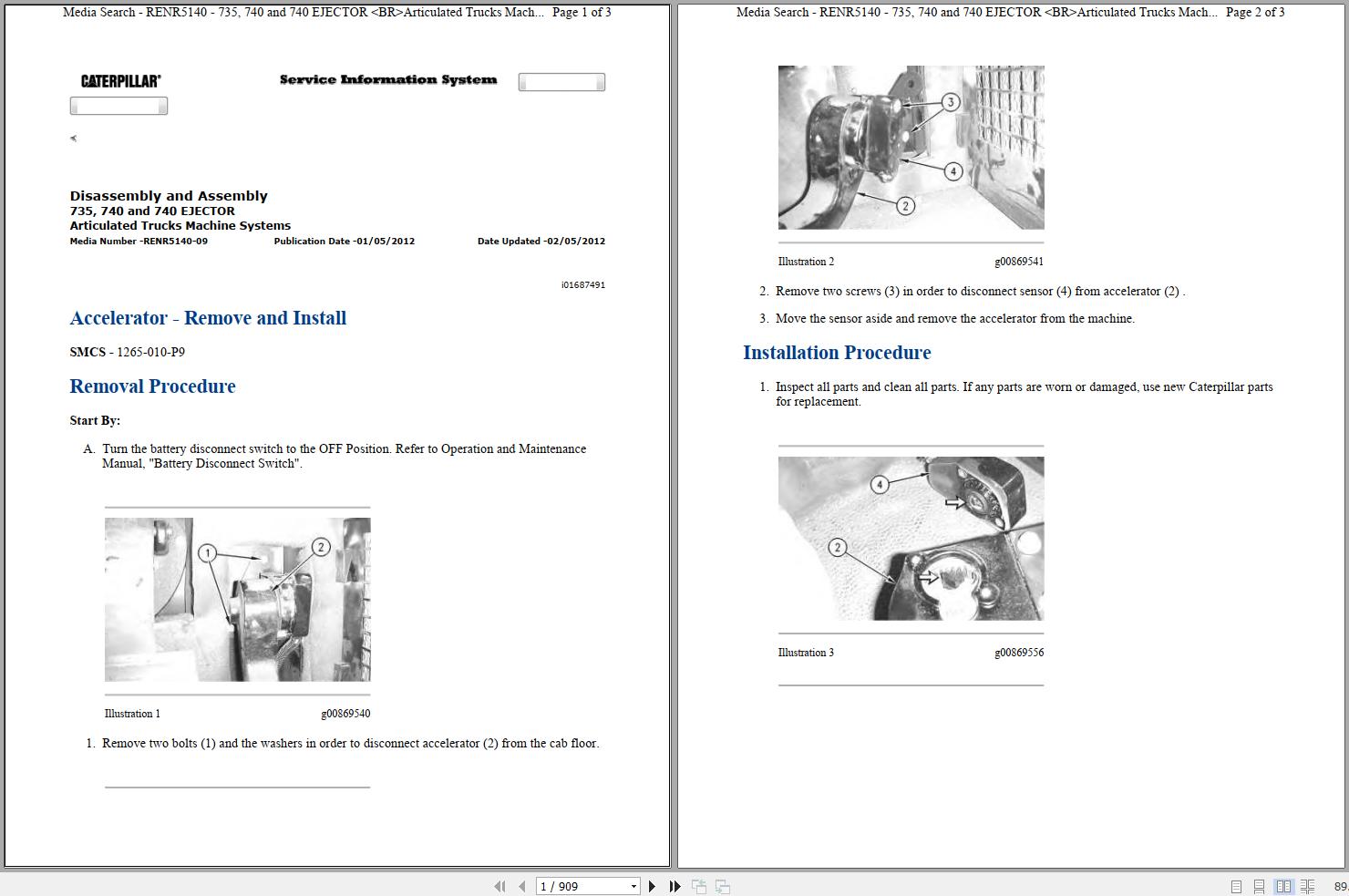 Media Search - RENR5140 - 735, 740 and 740 EJECTOR <BR>Articulated Trucks Mach... Page 1 of 3

CATERPILLAR®

Service Information System

Disassembly and Assembly
735, 740 and 740 EJECTOR
Articulated Trucks Machine Systems
Media Number -RENR5140-09 Publication Date -01/05/2012 Date Updated -02/05/2012

i01687491

Accelerator - Remove and Install

SMCS - 1265-010-P9

Removal Procedure

Start By:

A. Turn the battery disconnect switch to the OFF Position. Refer to Operation and Maintenance Manual, "Battery Disconnect Switch".

1
2

Illustration 1 g00869540

1. Remove two bolts (1) and the washers in order to disconnect accelerator (2) from the cab floor.

Media Search - RENR5140 - 735, 740 and 740 EJECTOR <BR>Articulated Trucks Mach... Page 2 of 3

3
4
2

Illustration 2 g00869541

2. Remove two screws (3) in order to disconnect sensor (4) from accelerator (2) .

3. Move the sensor aside and remove the accelerator from the machine.

Installation Procedure

1. Inspect all parts and clean all parts. If any parts are worn or damaged, use new Caterpillar parts for replacement.

4
2

Illustration 3 g00869556

1 / 909

89.