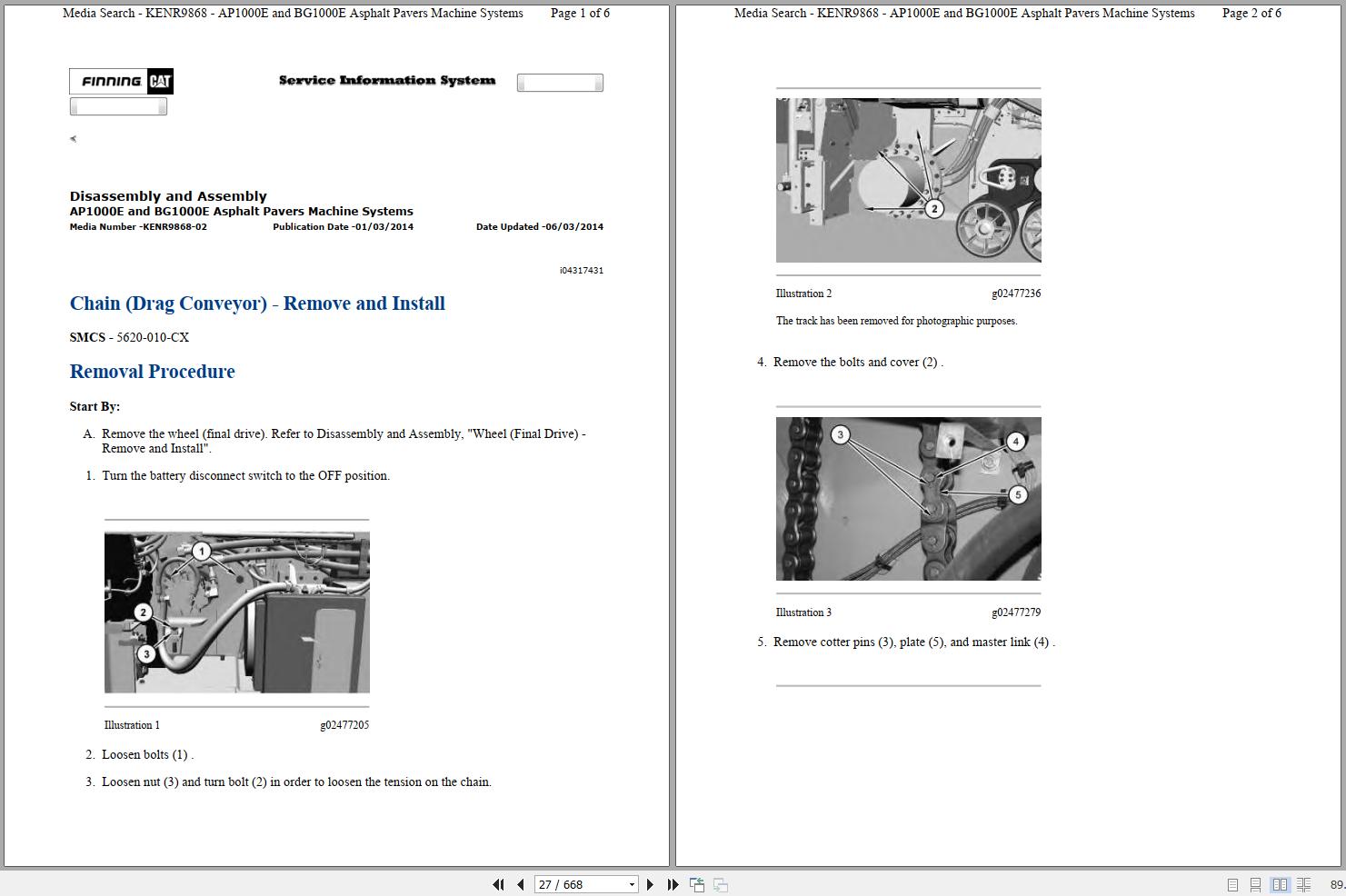 Media Search - KENR9868 - AP1000E and BG1000E Asphalt Pavers Machine Systems Page 1 of 6

FINNING CAT

Service Information System

Disassembly and Assembly
AP1000E and BG1000E Asphalt Pavers Machine Systems
Media Number -KENR9868-02 Publication Date -01/03/2014 Date Updated -06/03/2014

i04317431

Chain (Drag Conveyor) - Remove and Install

SMCS - 5620-010-CX

Removal Procedure

Start By:

A. Remove the wheel (final drive). Refer to Disassembly and Assembly, "Wheel (Final Drive) - Remove and Install".

1. Turn the battery disconnect switch to the OFF position.

1
2
3

Illustration 1 g02477205

2. Loosen bolts (1) .

3. Loosen nut (3) and turn bolt (2) in order to loosen the tension on the chain.

Media Search - KENR9868 - AP1000E and BG1000E Asphalt Pavers Machine Systems Page 2 of 6

2

Illustration 2 g02477236

The track has been removed for photographic purposes.

4. Remove the bolts and cover (2) .

3
4
5

Illustration 3 g02477279

5. Remove cotter pins (3), plate (5), and master link (4) .

27 / 668

89.