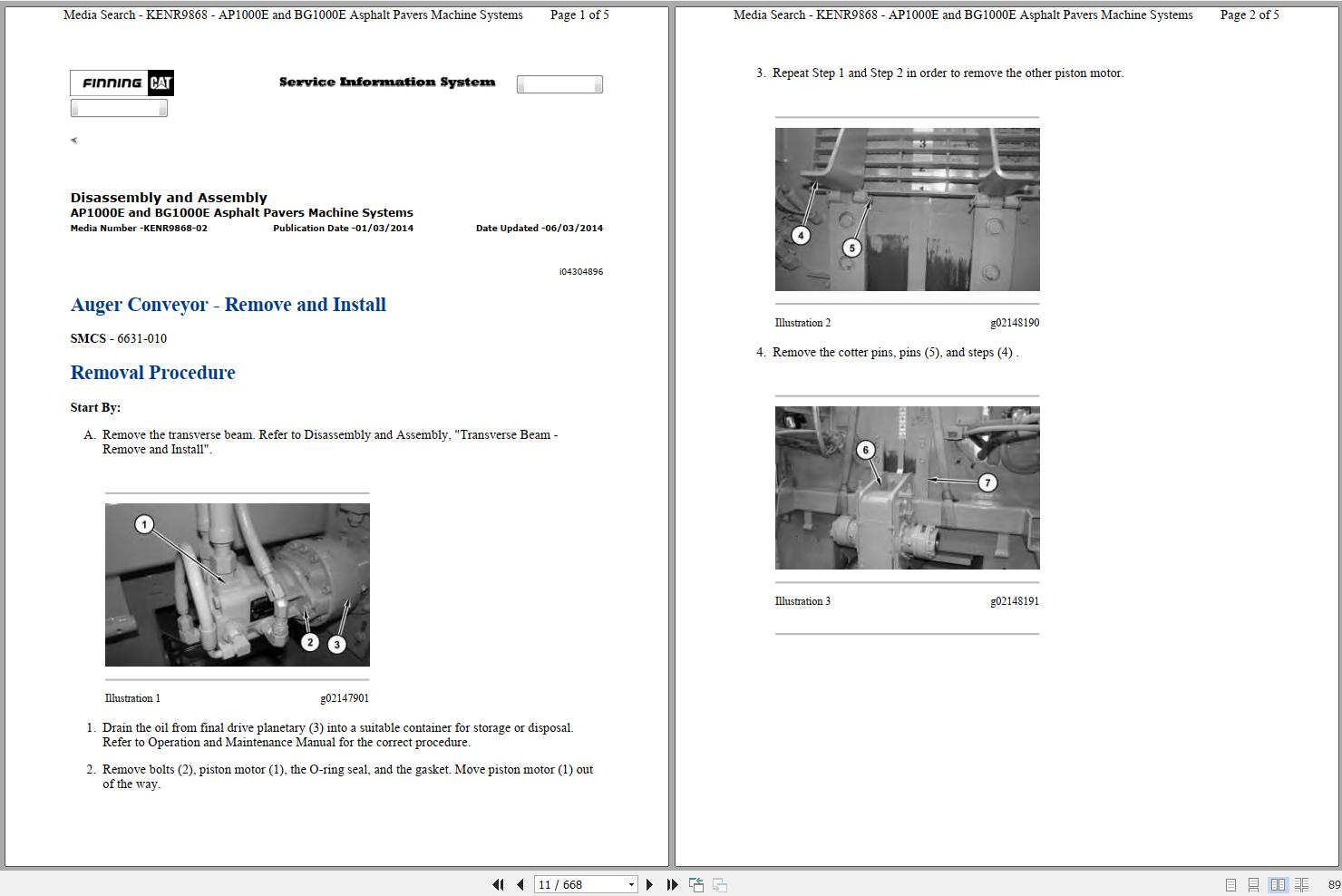 Media Search - KENR9868 - AP1000E and BG1000E Asphalt Pavers Machine Systems Page 1 of 5

FINNING CAT

Service Information System

Disassembly and Assembly
AP1000E and BG1000E Asphalt Pavers Machine Systems
Media Number -KENR9868-02 Publication Date -01/03/2014 Date Updated -06/03/2014

i04304896

Auger Conveyor - Remove and Install

SMCS - 6631-010

Removal Procedure

Start By:

A. Remove the transverse beam. Refer to Disassembly and Assembly, "Transverse Beam - Remove and Install".

1

2

3

Illustration 1 g02147901

1. Drain the oil from final drive planetary (3) into a suitable container for storage or disposal. Refer to Operation and Maintenance Manual for the correct procedure.

2. Remove bolts (2), piston motor (1), the O-ring seal, and the gasket. Move piston motor (1) out of the way.

Media Search - KENR9868 - AP1000E and BG1000E Asphalt Pavers Machine Systems Page 2 of 5

3. Repeat Step 1 and Step 2 in order to remove the other piston motor.

4

5

Illustration 2 g02148190

4. Remove the cotter pins, pins (5), and steps (4) .

6

7

Illustration 3 g02148191

11 / 668

89