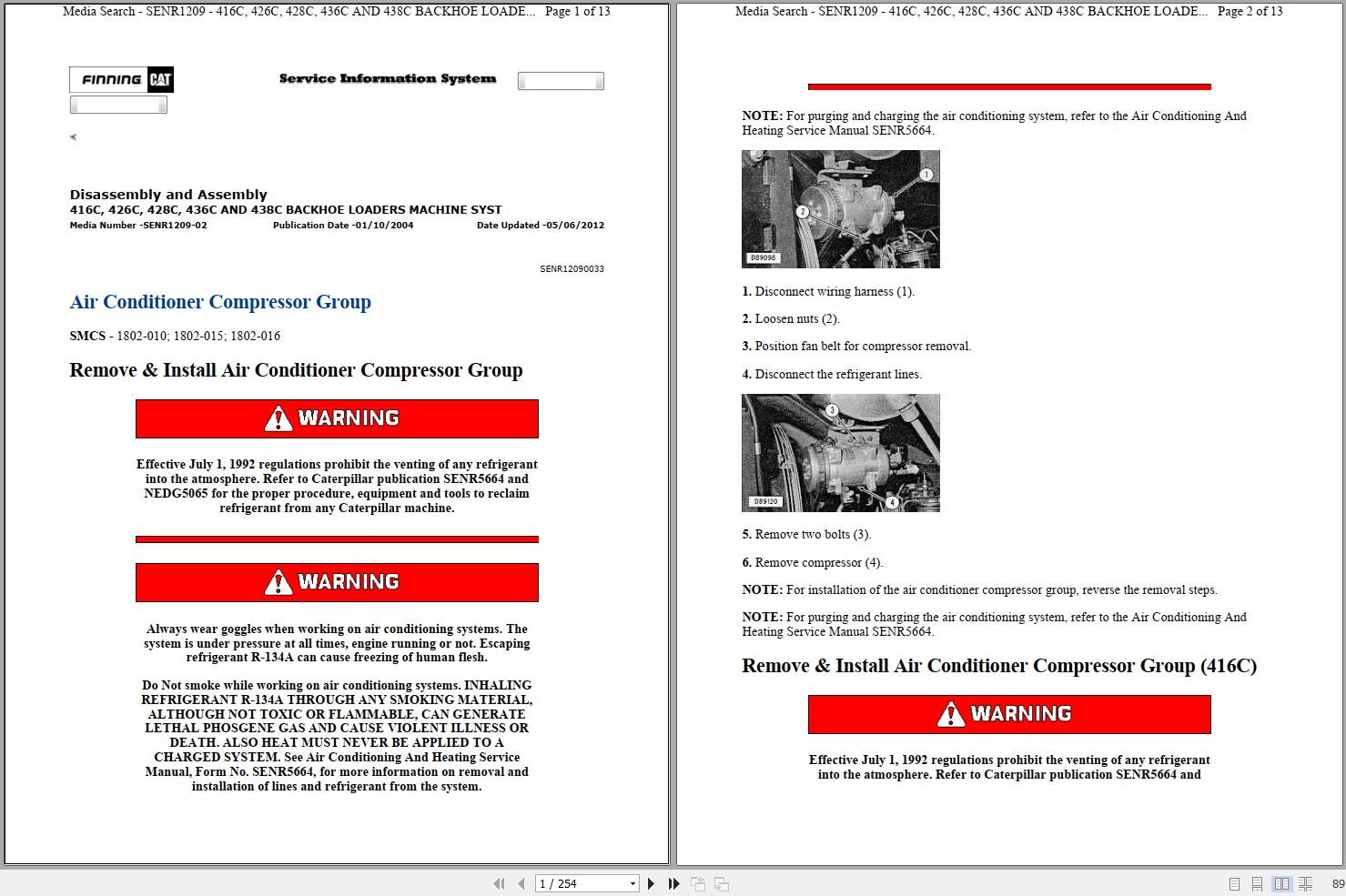 Media Search - SENR1209 - 416C, 426C, 428C, 436C AND 438C BACKHOE LOADE... Page 1 of 13

FINNING CAT

Service Information System

Disassembly and Assembly
416C, 426C, 428C, 436C AND 438C BACKHOE LOADERS MACHINE SYST
Media Number -SENR1209-02 Publication Date -01/10/2004 Date Updated -05/06/2012

SENR12090033

Air Conditioner Compressor Group

SMCS - 1802-010; 1802-015; 1802-016

Remove & Install Air Conditioner Compressor Group

WARNING

Effective July 1, 1992 regulations prohibit the venting of any refrigerant into the atmosphere. Refer to Caterpillar publication SENR5664 and NEDG5065 for the proper procedure, equipment and tools to reclaim refrigerant from any Caterpillar machine.

WARNING

Always wear goggles when working on air conditioning systems. The system is under pressure at all times, engine running or not. Escaping refrigerant R-134A can cause freezing of human flesh.

Do Not smoke while working on air conditioning systems. INHALING REFRIGERANT R-134A THROUGH ANY SMOKING MATERIAL, ALTHOUGH NOT TOXIC OR FLAMMABLE, CAN GENERATE LETHAL PHOSGENE GAS AND CAUSE VIOLENT ILLNESS OR DEATH. ALSO HEAT MUST NEVER BE APPLIED TO A CHARGED SYSTEM. See Air Conditioning And Heating Service Manual, Form No. SENR5664, for more information on removal and installation of lines and refrigerant from the system.

Media Search - SENR1209 - 416C, 426C, 428C, 436C AND 438C BACKHOE LOADE... Page 2 of 13

NOTE: For purging and charging the air conditioning system, refer to the Air Conditioning And Heating Service Manual SENR5664.

1
2
D89098

1. Disconnect wiring harness (1).

2. Loosen nuts (2).

3. Position fan belt for compressor removal.

4. Disconnect the refrigerant lines.

3
4
D89120

5. Remove two bolts (3).

6. Remove compressor (4).

NOTE: For installation of the air conditioner compressor group, reverse the removal steps.

NOTE: For purging and charging the air conditioning system, refer to the Air Conditioning And Heating Service Manual SENR5664.

Remove & Install Air Conditioner Compressor Group (416C)

WARNING

Effective July 1, 1992 regulations prohibit the venting of any refrigerant into the atmosphere. Refer to Caterpillar publication SENR5664 and

1 / 254

89