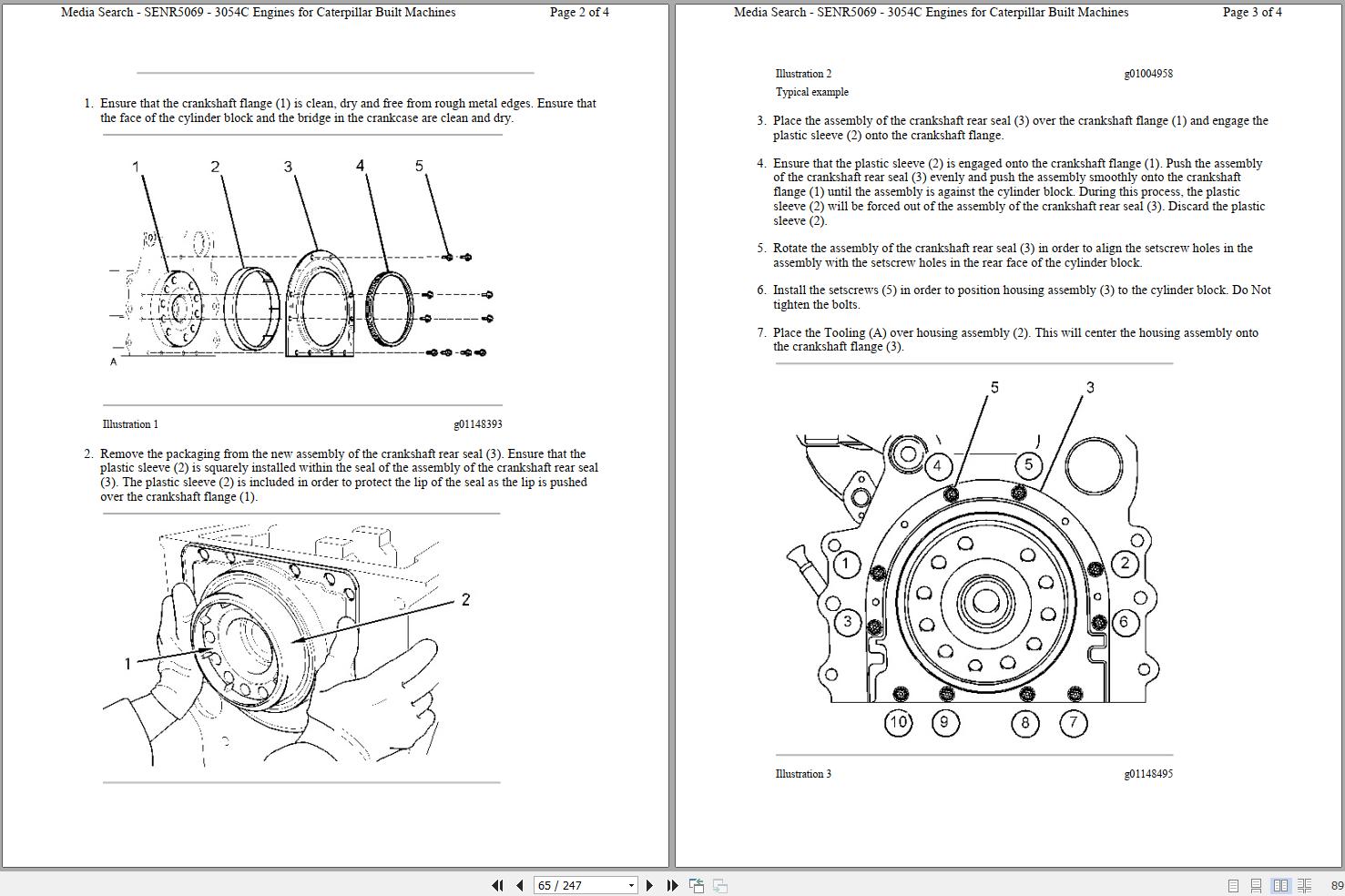 Media Search - SENR5069 - 3054C Engines for Caterpillar Built Machines Page 2 of 4

1. Ensure that the crankshaft flange (1) is clean, dry and free from rough metal edges. Ensure that the face of the cylinder block and the bridge in the crankcase are clean and dry.

1 2 3 4 5

A

Illustration 1 g01148393

2. Remove the packaging from the new assembly of the crankshaft rear seal (3). Ensure that the plastic sleeve (2) is squarely installed within the seal of the assembly of the crankshaft rear seal (3). The plastic sleeve (2) is included in order to protect the lip of the seal as the lip is pushed over the crankshaft flange (1).

2

1

Media Search - SENR5069 - 3054C Engines for Caterpillar Built Machines Page 3 of 4

Illustration 2 g01004958

Typical example

3. Place the assembly of the crankshaft rear seal (3) over the crankshaft flange (1) and engage the plastic sleeve (2) onto the crankshaft flange.

4. Ensure that the plastic sleeve (2) is engaged onto the crankshaft flange (1). Push the assembly of the crankshaft rear seal (3) evenly and push the assembly smoothly onto the crankshaft flange (1) until the assembly is against the cylinder block. During this process, the plastic sleeve (2) will be forced out of the assembly of the crankshaft rear seal (3). Discard the plastic sleeve (2).

5. Rotate the assembly of the crankshaft rear seal (3) in order to align the setscrew holes in the assembly with the setscrew holes in the rear face of the cylinder block.

6. Install the setscrews (5) in order to position housing assembly (3) to the cylinder block. Do Not tighten the bolts.

7. Place the Tooling (A) over housing assembly (2). This will center the housing assembly onto the crankshaft flange (3).

5 3

4 5

1 2

3 6

10 9 8 7

Illustration 3 g01148495

65 / 247

89