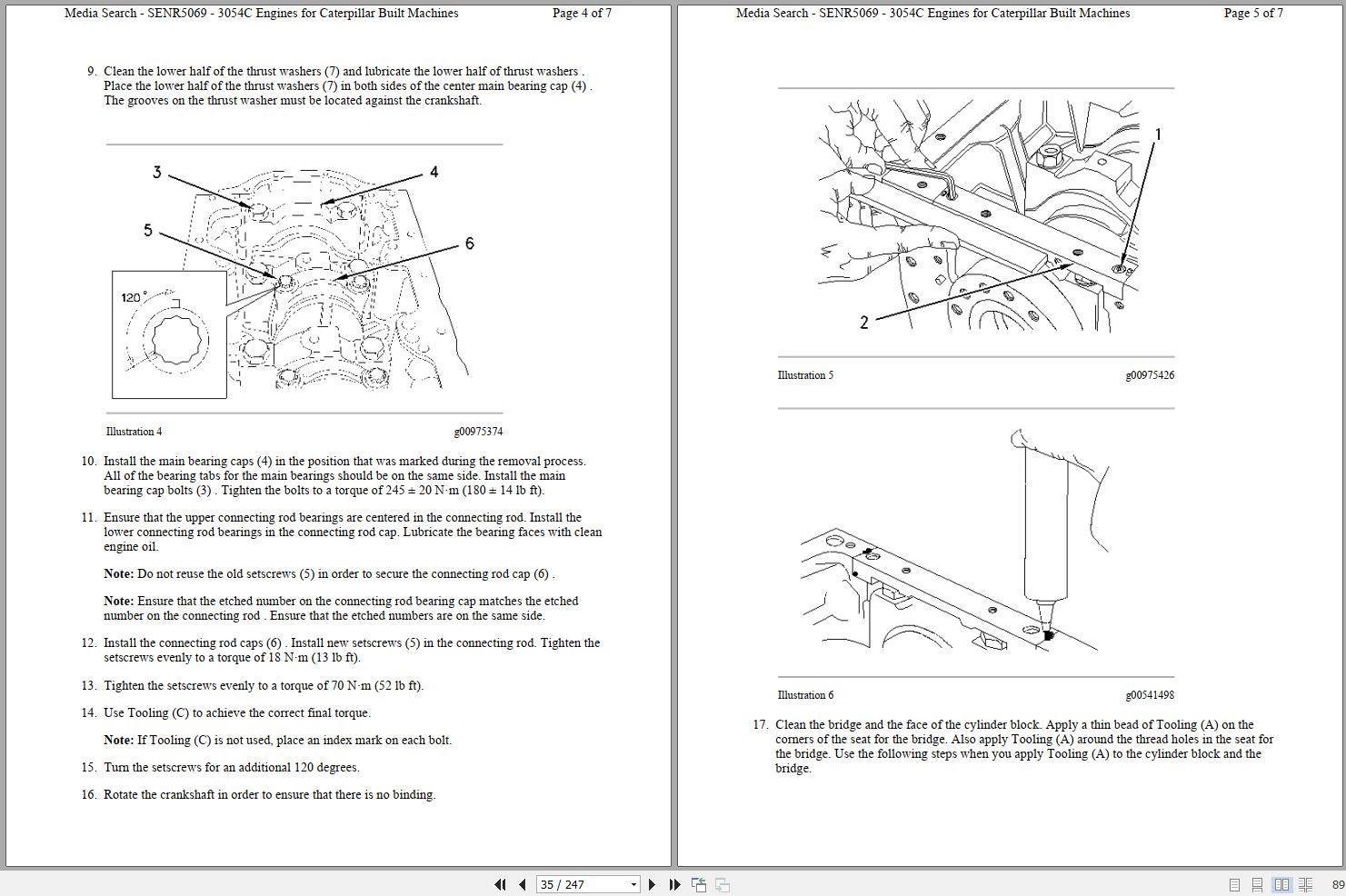 Media Search - SENR5069 - 3054C Engines for Caterpillar Built Machines Page 4 of 7

9. Clean the lower half of the thrust washers (7) and lubricate the lower half of thrust washers . Place the lower half of the thrust washers (7) in both sides of the center main bearing cap (4) . The grooves on the thrust washer must be located against the crankshaft.

3
4
5
6
120°

Illustration 4 g00975374

10. Install the main bearing caps (4) in the position that was marked during the removal process. All of the bearing tabs for the main bearings should be on the same side. Install the main bearing cap bolts (3) . Tighten the bolts to a torque of 245 ± 20 N·m (180 ± 14 lb ft).

11. Ensure that the upper connecting rod bearings are centered in the connecting rod. Install the lower connecting rod bearings in the connecting rod cap. Lubricate the bearing faces with clean engine oil.

Note: Do not reuse the old setscrews (5) in order to secure the connecting rod cap (6) .

Note: Ensure that the etched number on the connecting rod bearing cap matches the etched number on the connecting rod . Ensure that the etched numbers are on the same side.

12. Install the connecting rod caps (6) . Install new setscrews (5) in the connecting rod. Tighten the setscrews evenly to a torque of 18 N·m (13 lb ft).

13. Tighten the setscrews evenly to a torque of 70 N·m (52 lb ft).

14. Use Tooling (C) to achieve the correct final torque.

Note: If Tooling (C) is not used, place an index mark on each bolt.

15. Turn the setscrews for an additional 120 degrees.

16. Rotate the crankshaft in order to ensure that there is no binding.

Media Search - SENR5069 - 3054C Engines for Caterpillar Built Machines Page 5 of 7

1
2

Illustration 5 g00975426

Illustration 6 g00541498

17. Clean the bridge and the face of the cylinder block. Apply a thin bead of Tooling (A) on the corners of the seat for the bridge. Also apply Tooling (A) around the thread holes in the seat for the bridge. Use the following steps when you apply Tooling (A) to the cylinder block and the bridge.

35 / 247
89