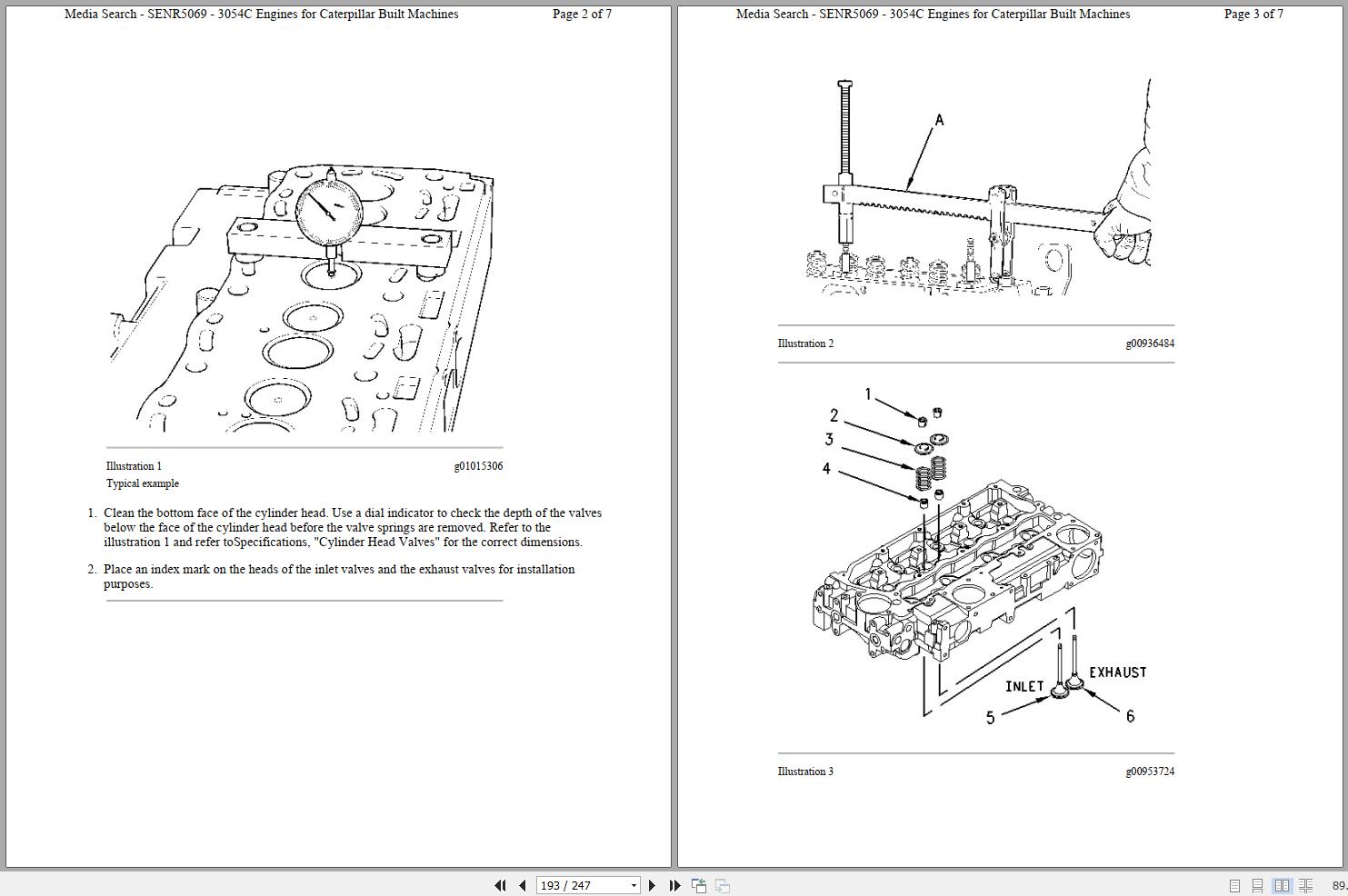 Media Search - SENR5069 - 3054C Engines for Caterpillar Built Machines Page 2 of 7

Illustration 1 g01015306
Typical example

1. Clean the bottom face of the cylinder head. Use a dial indicator to check the depth of the valves below the face of the cylinder head before the valve springs are removed. Refer to the illustration 1 and refer toSpecifications, "Cylinder Head Valves" for the correct dimensions.

2. Place an index mark on the heads of the inlet valves and the exhaust valves for installation purposes.

Media Search - SENR5069 - 3054C Engines for Caterpillar Built Machines Page 3 of 7

A

Illustration 2 g00936484

1
2
3
4
INLET
EXHAUST
5
6

Illustration 3 g00953724

193 / 247

89.