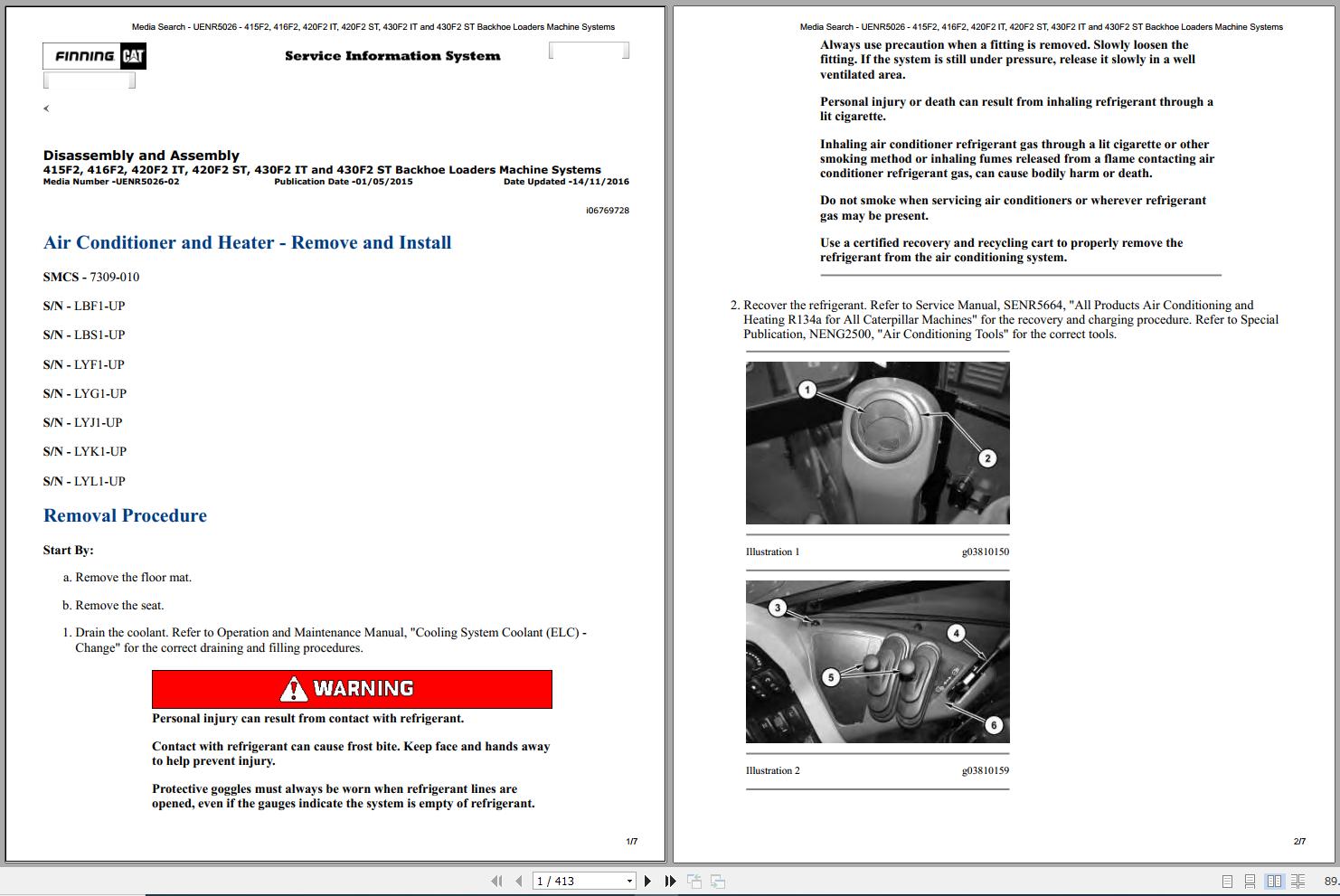 Media Search - UENR5026 - 415F2, 416F2, 420F2 IT, 420F2 ST, 430F2 IT and 430F2 ST Backhoe Loaders Machine Systems

FINNING CAT

Service Information System

<

Disassembly and Assembly
415F2, 416F2, 420F2 IT, 420F2 ST, 430F2 IT and 430F2 ST Backhoe Loaders Machine Systems
Media Number -UENR5026-02 Publication Date -01/05/2015 Date Updated -14/11/2016

i06769728

Air Conditioner and Heater - Remove and Install

SMCS - 7309-010

S/N - LBF1-UP

S/N - LBS1-UP

S/N - LYF1-UP

S/N - LYG1-UP

S/N - LYJ1-UP

S/N - LYK1-UP

S/N - LYL1-UP

Removal Procedure

Start By:

a. Remove the floor mat.

b. Remove the seat.

1. Drain the coolant. Refer to Operation and Maintenance Manual, "Cooling System Coolant (ELC) - Change" for the correct draining and filling procedures.

WARNING

Personal injury can result from contact with refrigerant.

Contact with refrigerant can cause frost bite. Keep face and hands away to help prevent injury.

Protective goggles must always be worn when refrigerant lines are opened, even if the gauges indicate the system is empty of refrigerant.

1/7

Media Search - UENR5026 - 415F2, 416F2, 420F2 IT, 420F2 ST, 430F2 IT and 430F2 ST Backhoe Loaders Machine Systems

Always use precaution when a fitting is removed. Slowly loosen the fitting. If the system is still under pressure, release it slowly in a well ventilated area.

Personal injury or death can result from inhaling refrigerant through a lit cigarette.

Inhaling air conditioner refrigerant gas through a lit cigarette or other smoking method or inhaling fumes released from a flame contacting air conditioner refrigerant gas, can cause bodily harm or death.

Do not smoke when servicing air conditioners or wherever refrigerant gas may be present.

Use a certified recovery and recycling cart to properly remove the refrigerant from the air conditioning system.

2. Recover the refrigerant. Refer to Service Manual, SENR5664, "All Products Air Conditioning and Heating R134a for All Caterpillar Machines" for the recovery and charging procedure. Refer to Special Publication, NENG2500, "Air Conditioning Tools" for the correct tools.

1
2

Illustration 1 g03810150

3
4
5
6

Illustration 2 g03810159

2/7

1 / 413

89.