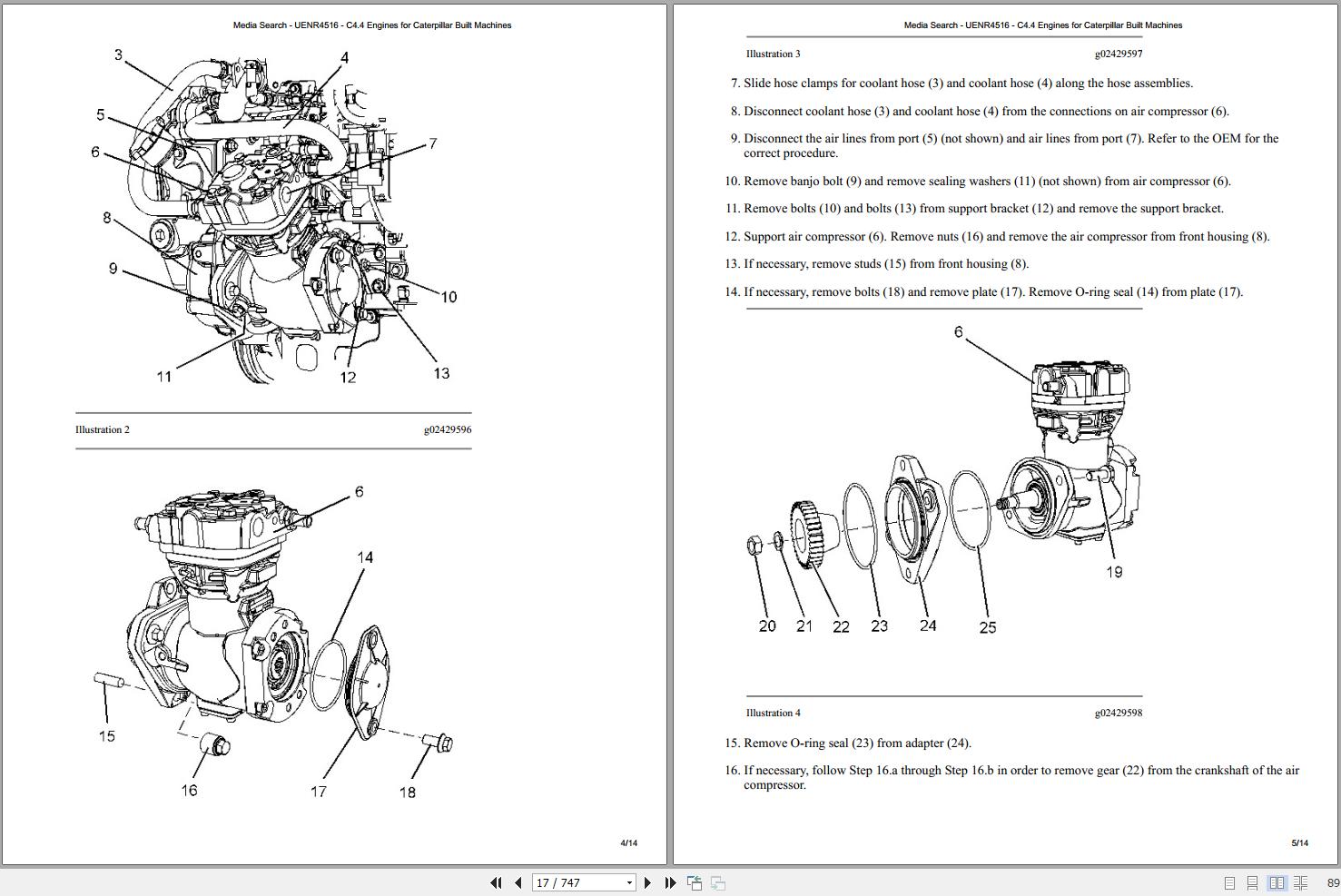 Media Search - UENR4516 - C4.4 Engines for Caterpillar Built Machines

3
4
5
6
7
8
9
10
11
12
13

Illustration 2 g02429596

6
14
15
16
17
18

4/14

Media Search - UENR4516 - C4.4 Engines for Caterpillar Built Machines

Illustration 3 g02429597

7. Slide hose clamps for coolant hose (3) and coolant hose (4) along the hose assemblies.

8. Disconnect coolant hose (3) and coolant hose (4) from the connections on air compressor (6).

9. Disconnect the air lines from port (5) (not shown) and air lines from port (7). Refer to the OEM for the correct procedure.

10. Remove banjo bolt (9) and remove sealing washers (11) (not shown) from air compressor (6).

11. Remove bolts (10) and bolts (13) from support bracket (12) and remove the support bracket.

12. Support air compressor (6). Remove nuts (16) and remove the air compressor from front housing (8).

13. If necessary, remove studs (15) from front housing (8).

14. If necessary, remove bolts (18) and remove plate (17). Remove O-ring seal (14) from plate (17).

6
19
20
21
22
23
24
25

Illustration 4 g02429598

15. Remove O-ring seal (23) from adapter (24).

16. If necessary, follow Step 16.a through Step 16.b in order to remove gear (22) from the crankshaft of the air compressor.

5/14

17 / 747

89