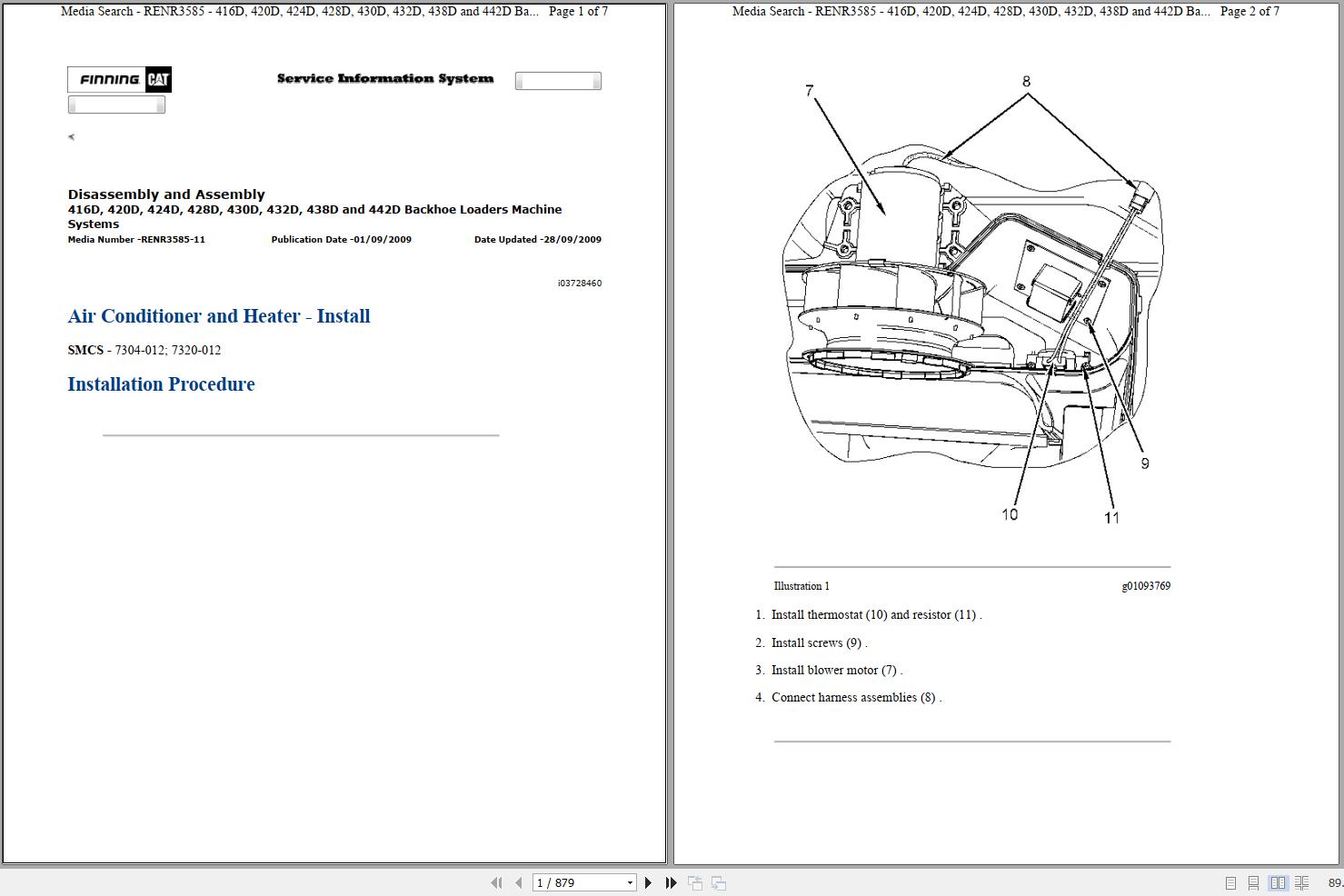 Media Search - RENR3585 - 416D, 420D, 424D, 428D, 430D, 432D, 438D and 442D Ba... Page 1 of 7

FINNING CAT

Service Information System

Disassembly and Assembly
416D, 420D, 424D, 428D, 430D, 432D, 438D and 442D Backhoe Loaders Machine Systems

Media Number -RENR3585-11 Publication Date -01/09/2009 Date Updated -28/09/2009

i03728460

Air Conditioner and Heater - Install

SMCS - 7304-012; 7320-012

Installation Procedure

Media Search - RENR3585 - 416D, 420D, 424D, 428D, 430D, 432D, 438D and 442D Ba... Page 2 of 7

7
8
9
10
11

Illustration 1 g01093769

1. Install thermostat (10) and resistor (11) .

2. Install screws (9) .

3. Install blower motor (7) .

4. Connect harness assemblies (8) .

1 / 879

89.