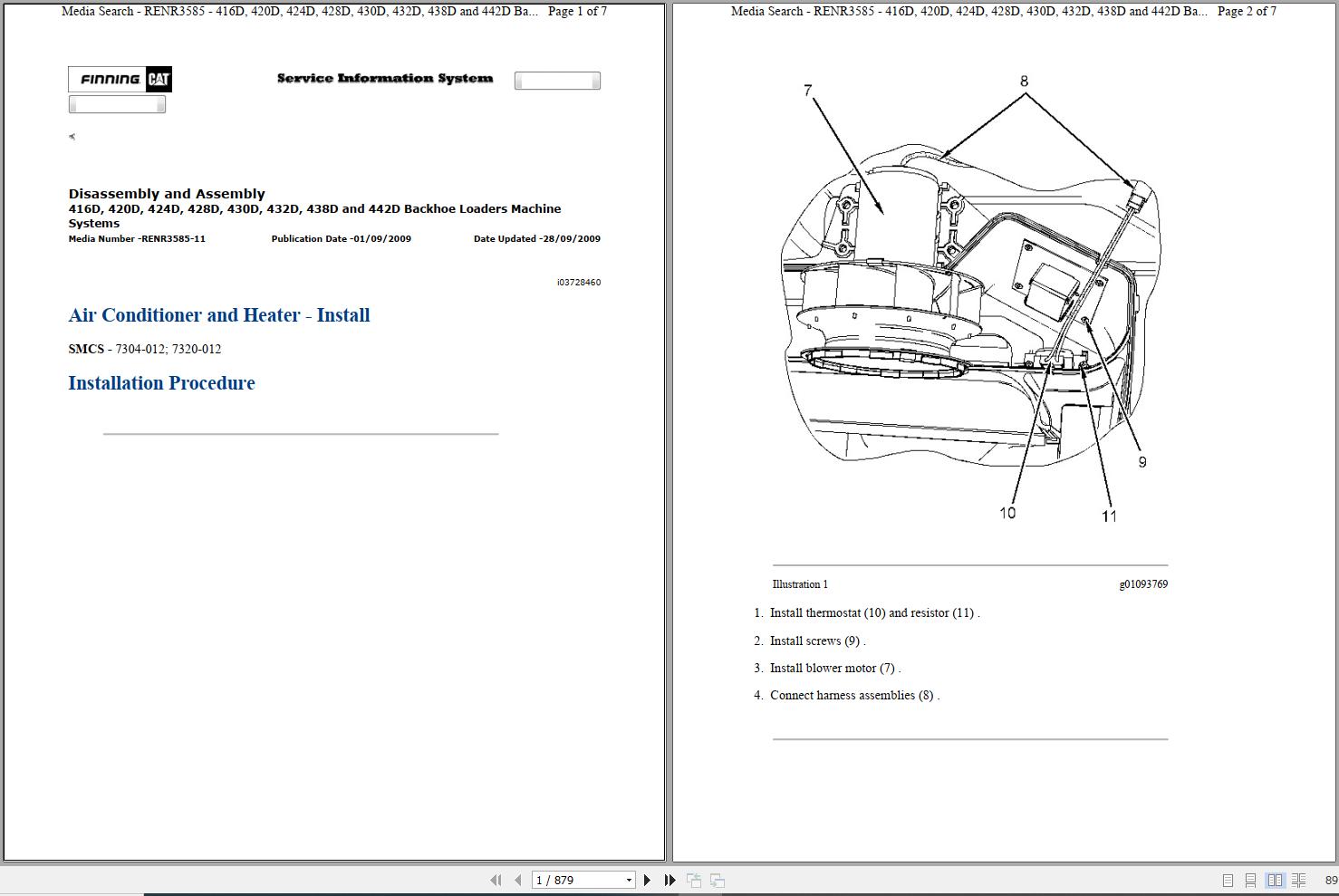 Media Search - RENR3585 - 416D, 420D, 424D, 428D, 430D, 432D, 438D and 442D Ba... Page 1 of 7

FINNING CAT

Service Information System

Disassembly and Assembly
416D, 420D, 424D, 428D, 430D, 432D, 438D and 442D Backhoe Loaders Machine Systems
Media Number -RENR3585-11 Publication Date -01/09/2009 Date Updated -28/09/2009

i03728460

Air Conditioner and Heater - Install

SMCS - 7304-012; 7320-012

Installation Procedure

Media Search - RENR3585 - 416D, 420D, 424D, 428D, 430D, 432D, 438D and 442D Ba... Page 2 of 7

7
8
9
10
11

Illustration 1 g01093769

1. Install thermostat (10) and resistor (11) .

2. Install screws (9) .

3. Install blower motor (7) .

4. Connect harness assemblies (8) .

1 / 879

89