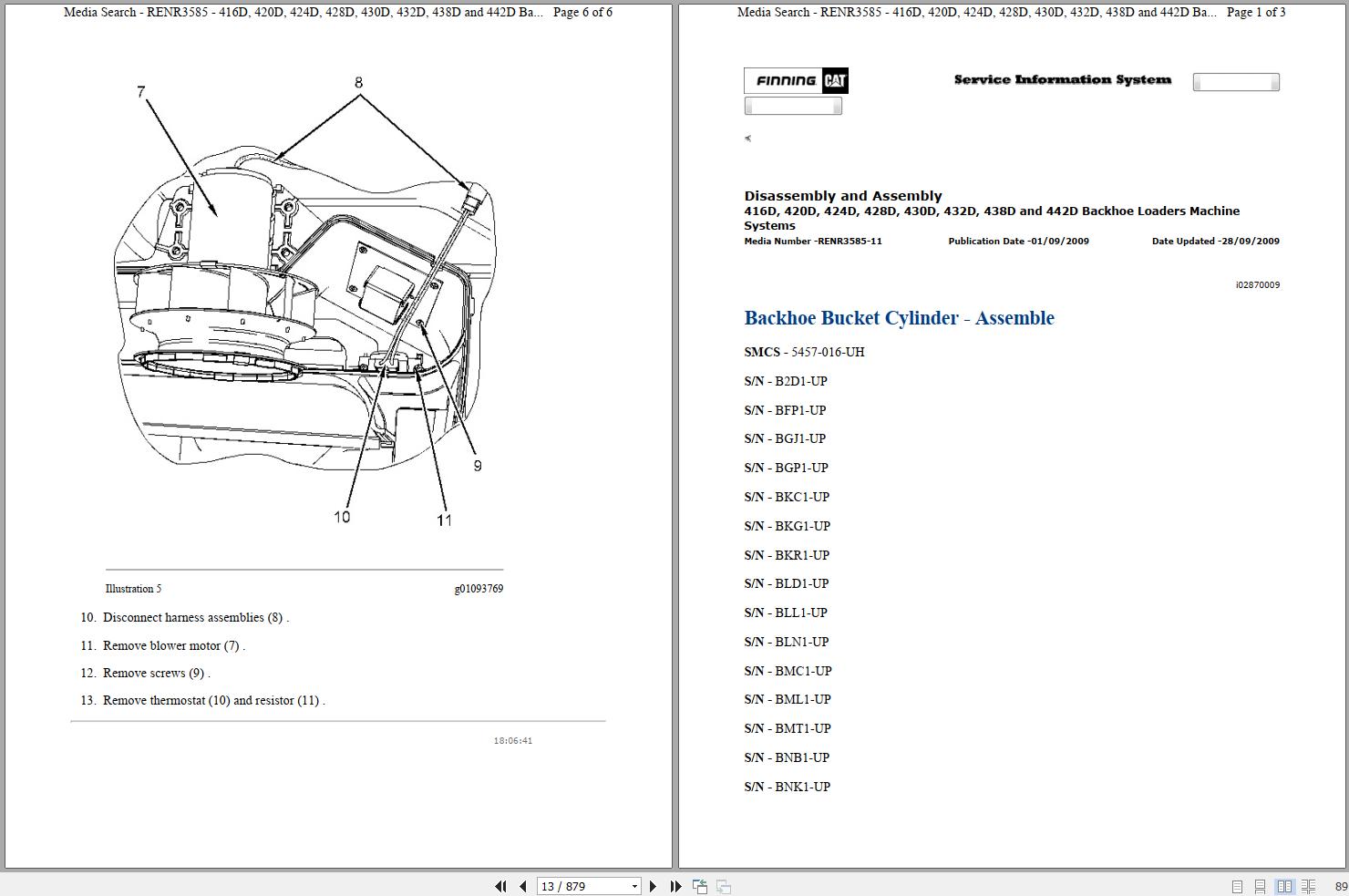 Media Search - RENR3585 - 416D, 420D, 424D, 428D, 430D, 432D, 438D and 442D Ba... Page 6 of 6

7

8

9

10

11

Illustration 5

g01093769

10. Disconnect harness assemblies (8) .

11. Remove blower motor (7) .

12. Remove screws (9) .

13. Remove thermostat (10) and resistor (11) .

18:06:41

Media Search - RENR3585 - 416D, 420D, 424D, 428D, 430D, 432D, 438D and 442D Ba... Page 1 of 3

FINNING CAT

Service Information System

Disassembly and Assembly
416D, 420D, 424D, 428D, 430D, 432D, 438D and 442D Backhoe Loaders Machine Systems
Media Number -RENR3585-11 Publication Date -01/09/2009 Date Updated -28/09/2009

i02870009

Backhoe Bucket Cylinder - Assemble

SMCS - 5457-016-UH

S/N - B2D1-UP

S/N - BFP1-UP

S/N - BGJ1-UP

S/N - BGP1-UP

S/N - BKC1-UP

S/N - BKG1-UP

S/N - BKR1-UP

S/N - BLD1-UP

S/N - BLL1-UP

S/N - BLN1-UP

S/N - BMC1-UP

S/N - BML1-UP

S/N - BMT1-UP

S/N - BNB1-UP

S/N - BNK1-UP

13 / 879

89