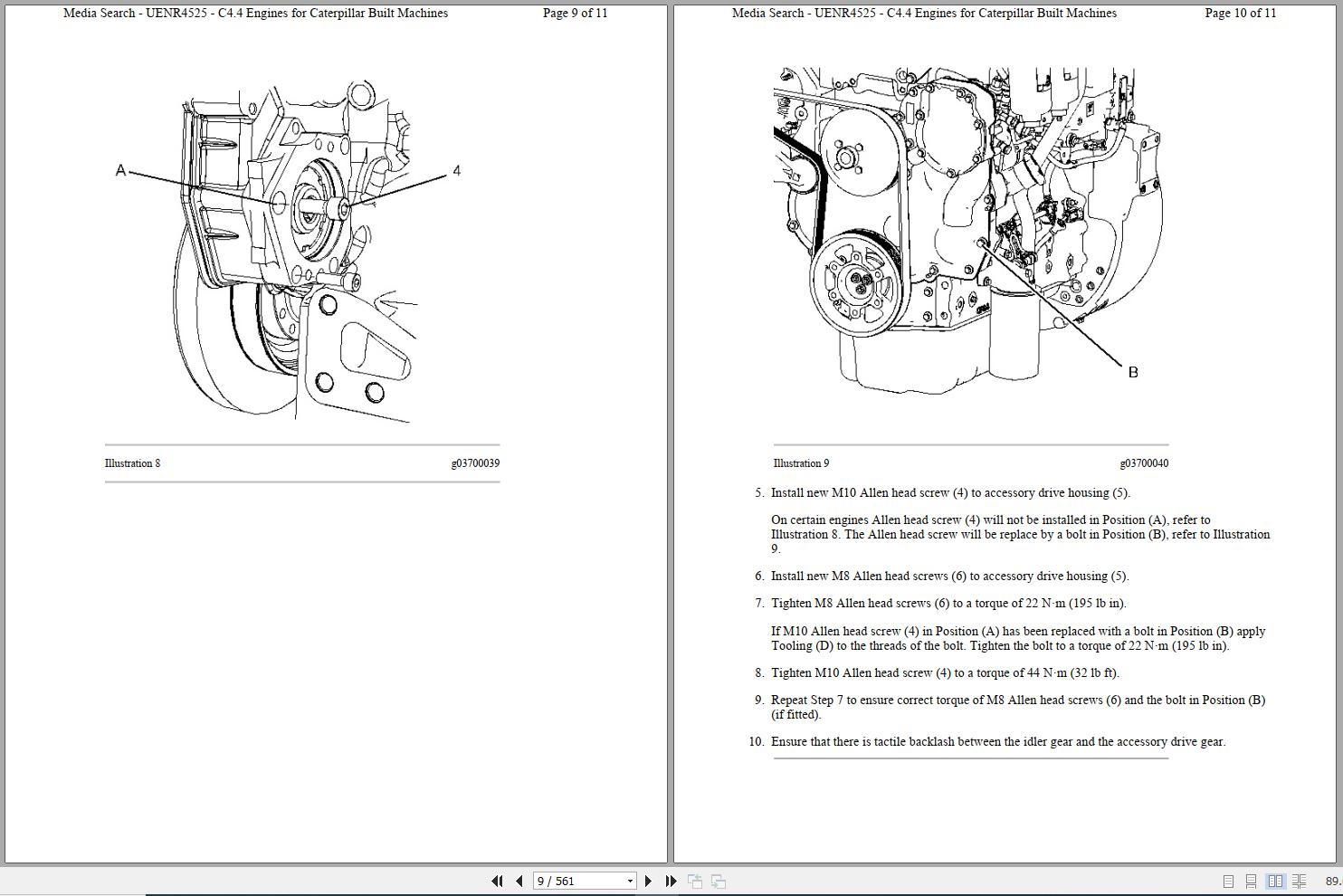 Media Search - UENR4525 - C4.4 Engines for Caterpillar Built Machines Page 9 of 11

A

4

Illustration 8 g03700039

Media Search - UENR4525 - C4.4 Engines for Caterpillar Built Machines Page 10 of 11

B

Illustration 9 g03700040

5. Install new M10 Allen head screw (4) to accessory drive housing (5).

On certain engines Allen head screw (4) will not be installed in Position (A), refer to Illustration 8. The Allen head screw will be replace by a bolt in Position (B), refer to Illustration 9.

6. Install new M8 Allen head screws (6) to accessory drive housing (5).

7. Tighten M8 Allen head screws (6) to a torque of 22 N·m (195 lb in).

If M10 Allen head screw (4) in Position (A) has been replaced with a bolt in Position (B) apply Tooling (D) to the threads of the bolt. Tighten the bolt to a torque of 22 N·m (195 lb in).

8. Tighten M10 Allen head screw (4) to a torque of 44 N·m (32 lb ft).

9. Repeat Step 7 to ensure correct torque of M8 Allen head screws (6) and the bolt in Position (B) (if fitted).

10. Ensure that there is tactile backlash between the idler gear and the accessory drive gear.

9 / 561

89.