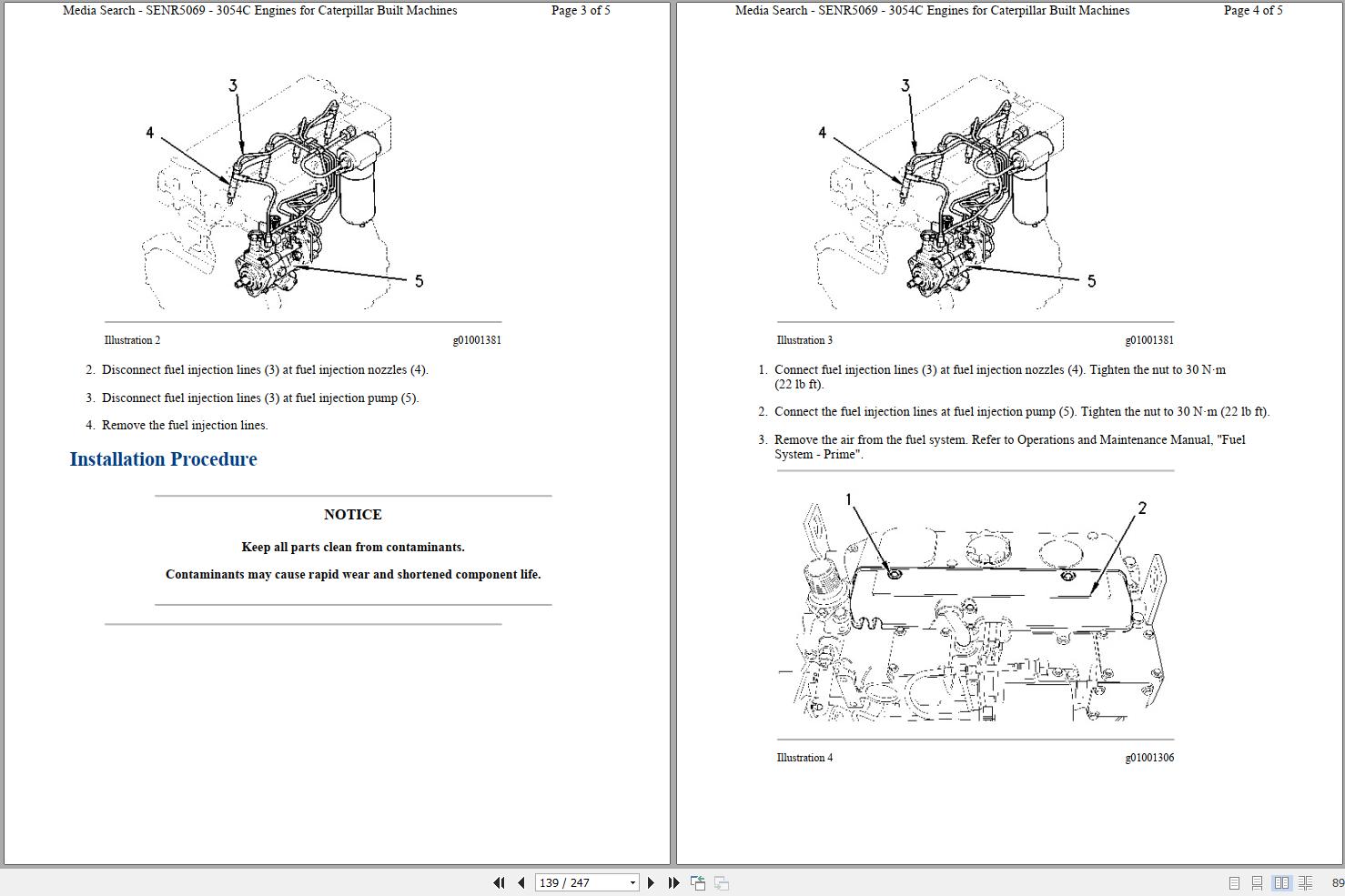 Media Search - SENR5069 - 3054C Engines for Caterpillar Built Machines Page 3 of 5

3
4
5

Illustration 2 g01001381

2. Disconnect fuel injection lines (3) at fuel injection nozzles (4).

3. Disconnect fuel injection lines (3) at fuel injection pump (5).

4. Remove the fuel injection lines.

Installation Procedure

NOTICE

Keep all parts clean from contaminants.

Contaminants may cause rapid wear and shortened component life.

Media Search - SENR5069 - 3054C Engines for Caterpillar Built Machines Page 4 of 5

3
4
5

Illustration 3 g01001381

1. Connect fuel injection lines (3) at fuel injection nozzles (4). Tighten the nut to 30 N·m (22 lb ft).

2. Connect the fuel injection lines at fuel injection pump (5). Tighten the nut to 30 N·m (22 lb ft).

3. Remove the air from the fuel system. Refer to Operations and Maintenance Manual, "Fuel System - Prime".

1
2

Illustration 4 g01001306

139 / 247

89