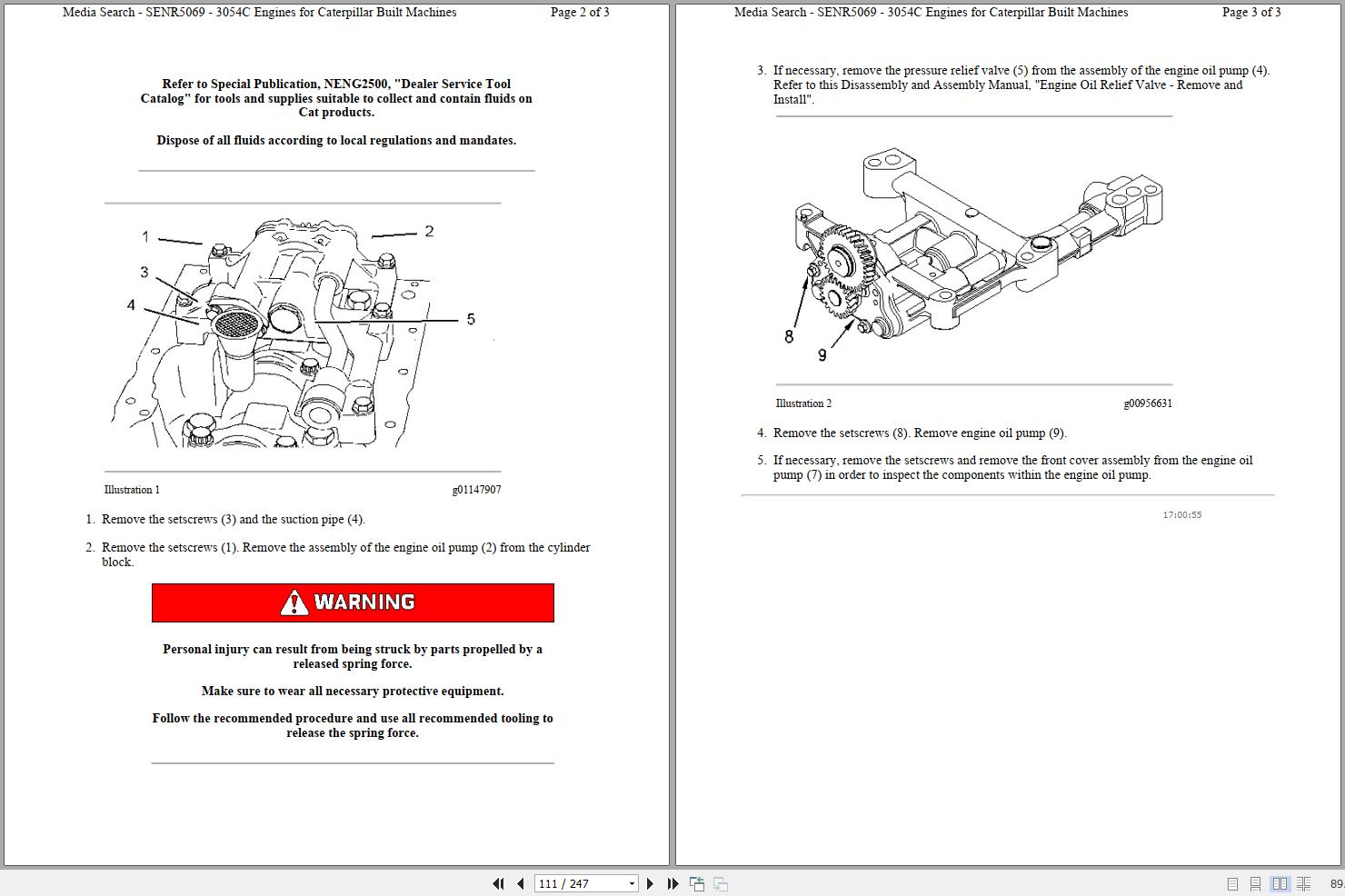 Media Search - SENR5069 - 3054C Engines for Caterpillar Built Machines Page 2 of 3

Refer to Special Publication, NENG2500, "Dealer Service Tool Catalog" for tools and supplies suitable to collect and contain fluids on Cat products.

Dispose of all fluids according to local regulations and mandates.

1
2
3
4
5

Illustration 1 g01147907

1. Remove the setscrews (3) and the suction pipe (4).

2. Remove the setscrews (1). Remove the assembly of the engine oil pump (2) from the cylinder block.

WARNING

Personal injury can result from being struck by parts propelled by a released spring force.

Make sure to wear all necessary protective equipment.

Follow the recommended procedure and use all recommended tooling to release the spring force.

Media Search - SENR5069 - 3054C Engines for Caterpillar Built Machines Page 3 of 3

3. If necessary, remove the pressure relief valve (5) from the assembly of the engine oil pump (4). Refer to this Disassembly and Assembly Manual, "Engine Oil Relief Valve - Remove and Install".

8
9

Illustration 2 g00956631

4. Remove the setscrews (8). Remove engine oil pump (9).

5. If necessary, remove the setscrews and remove the front cover assembly from the engine oil pump (7) in order to inspect the components within the engine oil pump.

17:00:55

111 / 247

89.