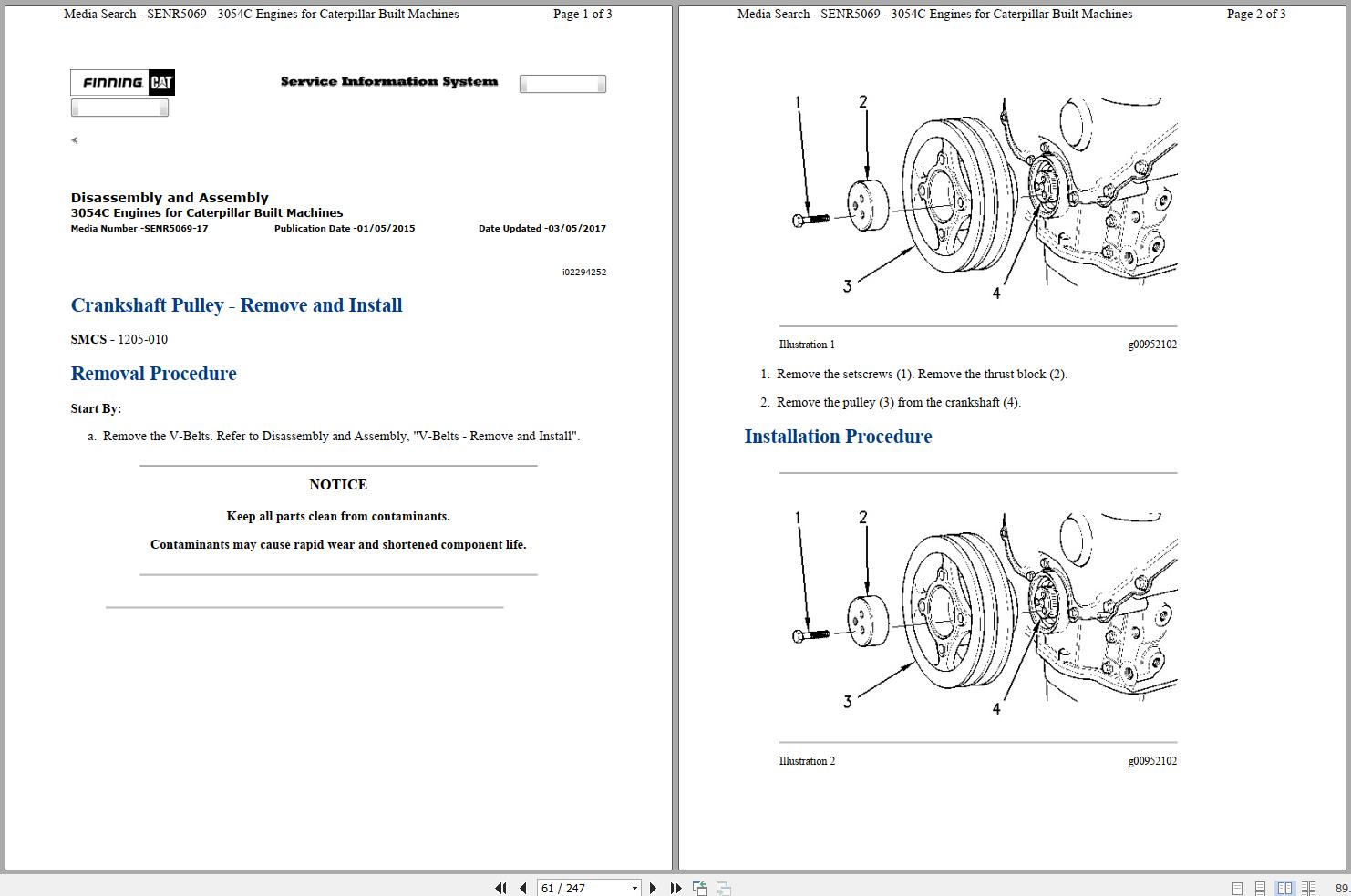 Media Search - SENR5069 - 3054C Engines for Caterpillar Built Machines Page 1 of 3

FINNING CAT

Service Information System

Disassembly and Assembly
3054C Engines for Caterpillar Built Machines
Media Number -SENR5069-17 Publication Date -01/05/2015 Date Updated -03/05/2017

i02294252

Crankshaft Pulley - Remove and Install

SMCS - 1205-010

Removal Procedure

Start By:

a. Remove the V-Belts. Refer to Disassembly and Assembly, "V-Belts - Remove and Install".

NOTICE

Keep all parts clean from contaminants.

Contaminants may cause rapid wear and shortened component life.

Media Search - SENR5069 - 3054C Engines for Caterpillar Built Machines Page 2 of 3

1 2 3 4

Illustration 1 g00952102

1. Remove the setscrews (1). Remove the thrust block (2).

2. Remove the pulley (3) from the crankshaft (4).

Installation Procedure

1 2 3 4

Illustration 2 g00952102

61 / 247

89.