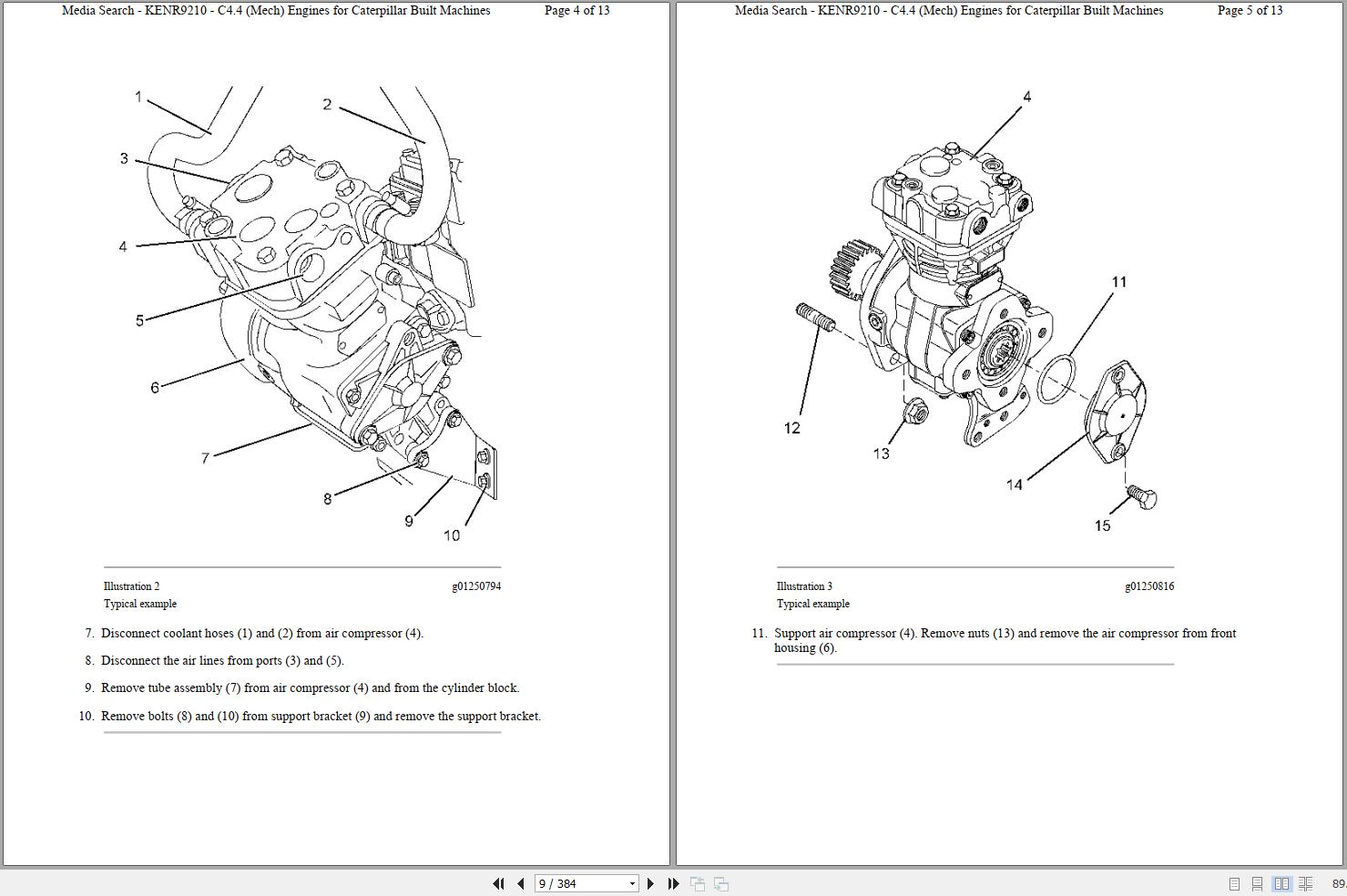 Media Search - KENR9210 - C4.4 (Mech) Engines for Caterpillar Built Machines Page 4 of 13

1
2
3
4
5
6
7
8
9
10

Illustration 2 g01250794
Typical example

7. Disconnect coolant hoses (1) and (2) from air compressor (4).

8. Disconnect the air lines from ports (3) and (5).

9. Remove tube assembly (7) from air compressor (4) and from the cylinder block.

10. Remove bolts (8) and (10) from support bracket (9) and remove the support bracket.

Media Search - KENR9210 - C4.4 (Mech) Engines for Caterpillar Built Machines Page 5 of 13

4
11
12
13
14
15

Illustration 3 g01250816
Typical example

11. Support air compressor (4). Remove nuts (13) and remove the air compressor from front housing (6).

9 / 384

89.