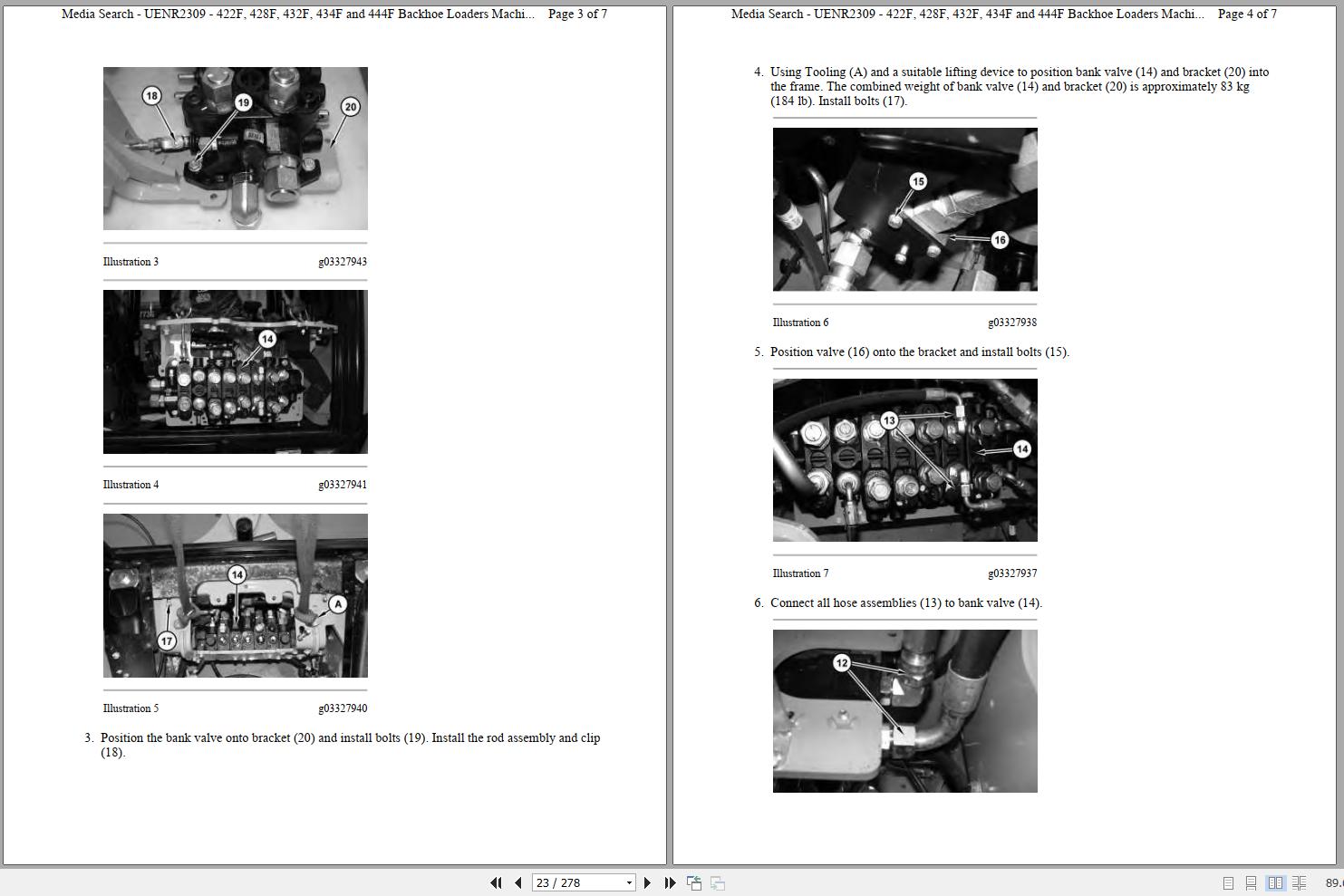 Media Search - UENR2309 - 422F, 428F, 432F, 434F and 444F Backhoe Loaders Machi... Page 3 of 7

18
19
20

Illustration 3 g03327943

14

Illustration 4 g03327941

14
A
17

Illustration 5 g03327940

3. Position the bank valve onto bracket (20) and install bolts (19). Install the rod assembly and clip (18).

Media Search - UENR2309 - 422F, 428F, 432F, 434F and 444F Backhoe Loaders Machi... Page 4 of 7

4. Using Tooling (A) and a suitable lifting device to position bank valve (14) and bracket (20) into the frame. The combined weight of bank valve (14) and bracket (20) is approximately 83 kg (184 lb). Install bolts (17).

15
16

Illustration 6 g03327938

5. Position valve (16) onto the bracket and install bolts (15).

13
14

Illustration 7 g03327937

6. Connect all hose assemblies (13) to bank valve (14).

12

23 / 278

89.