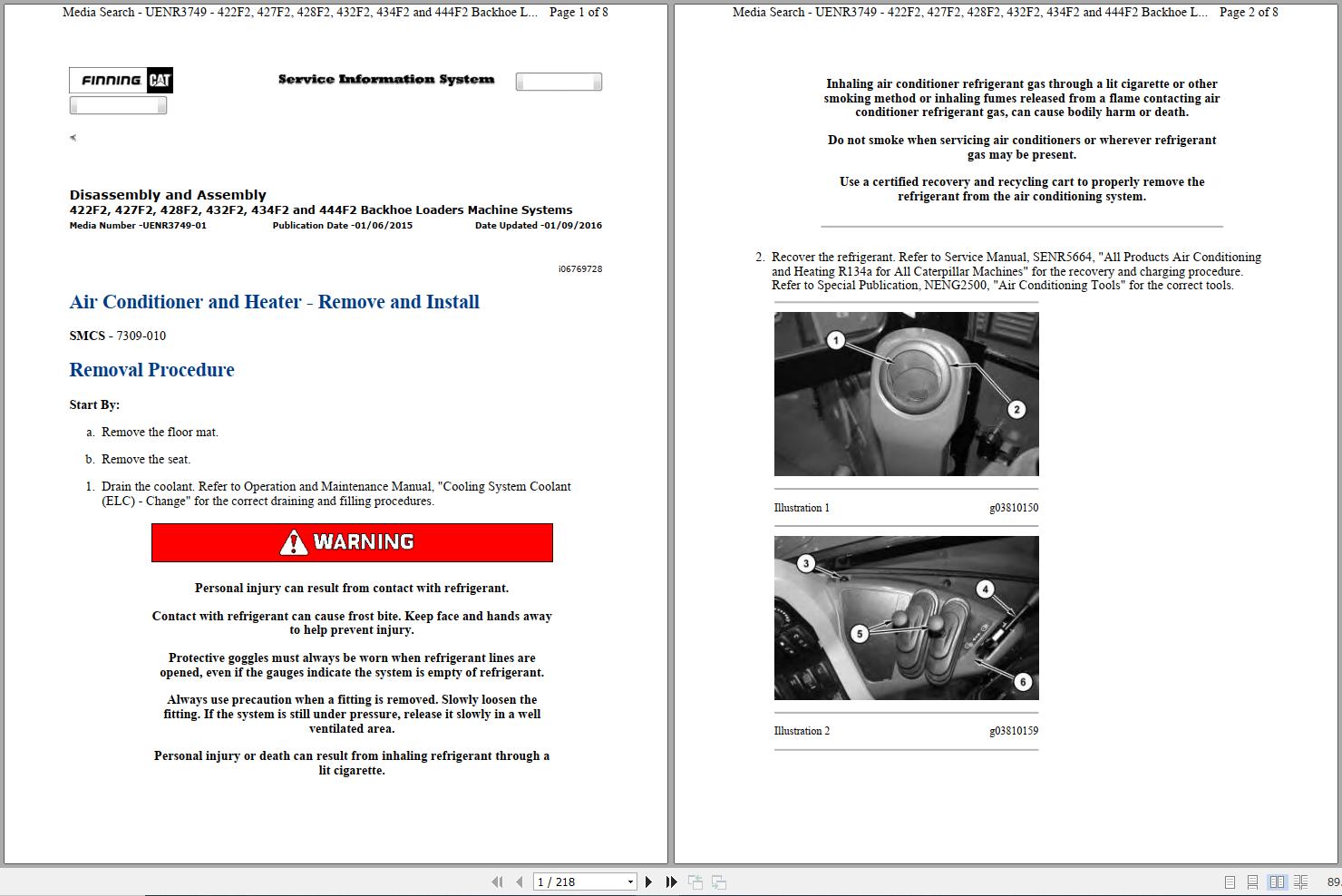 Media Search - UENR3749 - 422F2, 427F2, 428F2, 432F2, 434F2 and 444F2 Backhoe L... Page 1 of 8

FINNING CAT

Service Information System

Disassembly and Assembly
422F2, 427F2, 428F2, 432F2, 434F2 and 444F2 Backhoe Loaders Machine Systems
Media Number -UENR3749-01 Publication Date -01/06/2015 Date Updated -01/09/2016

i06769728

Air Conditioner and Heater - Remove and Install

SMCS - 7309-010

Removal Procedure

Start By:

a. Remove the floor mat.

b. Remove the seat.

1. Drain the coolant. Refer to Operation and Maintenance Manual, "Cooling System Coolant (ELC) - Change" for the correct draining and filling procedures.

WARNING

Personal injury can result from contact with refrigerant.

Contact with refrigerant can cause frost bite. Keep face and hands away to help prevent injury.

Protective goggles must always be worn when refrigerant lines are opened, even if the gauges indicate the system is empty of refrigerant.

Always use precaution when a fitting is removed. Slowly loosen the fitting. If the system is still under pressure, release it slowly in a well ventilated area.

Personal injury or death can result from inhaling refrigerant through a lit cigarette.

Media Search - UENR3749 - 422F2, 427F2, 428F2, 432F2, 434F2 and 444F2 Backhoe L... Page 2 of 8

Inhaling air conditioner refrigerant gas through a lit cigarette or other smoking method or inhaling fumes released from a flame contacting air conditioner refrigerant gas, can cause bodily harm or death.

Do not smoke when servicing air conditioners or wherever refrigerant gas may be present.

Use a certified recovery and recycling cart to properly remove the refrigerant from the air conditioning system.

2. Recover the refrigerant. Refer to Service Manual, SENR5664, "All Products Air Conditioning and Heating R134a for All Caterpillar Machines" for the recovery and charging procedure. Refer to Special Publication, NENG2500, "Air Conditioning Tools" for the correct tools.

1 2

Illustration 1 g03810150

3 4 5 6

Illustration 2 g03810159

1 / 218

89.