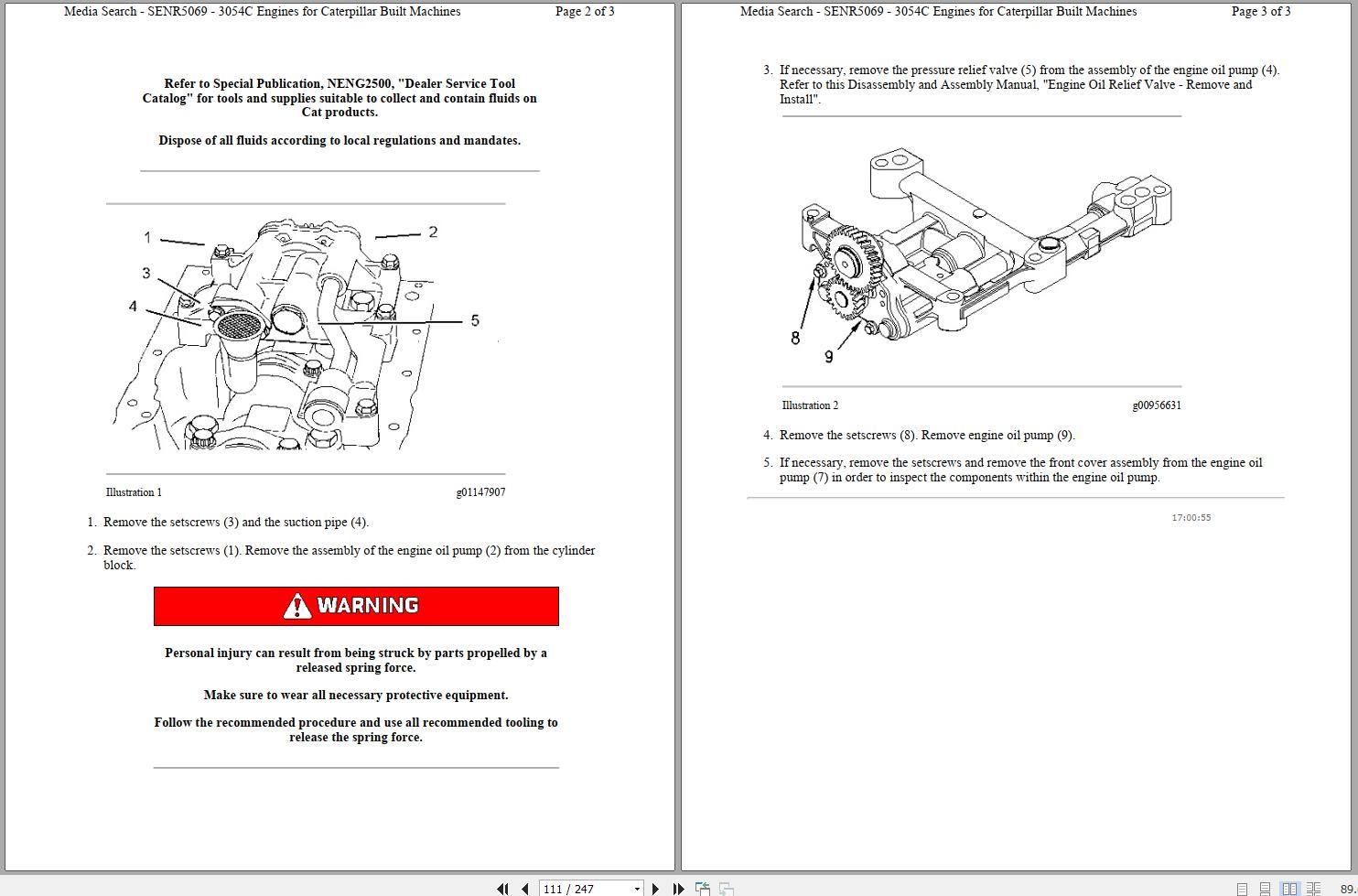 Media Search - SENR5069 - 3054C Engines for Caterpillar Built Machines    Page 2 of 3

Refer to Special Publication, NENG2500, "Dealer Service Tool Catalog" for tools and supplies suitable to collect and contain fluids on Cat products.

Dispose of all fluids according to local regulations and mandates.

1
2
3
4
5

Illustration 1    g01147907

1. Remove the setscrews (3) and the suction pipe (4).

2. Remove the setscrews (1). Remove the assembly of the engine oil pump (2) from the cylinder block.

WARNING

Personal injury can result from being struck by parts propelled by a released spring force.

Make sure to wear all necessary protective equipment.

Follow the recommended procedure and use all recommended tooling to release the spring force.

Media Search - SENR5069 - 3054C Engines for Caterpillar Built Machines    Page 3 of 3

3. If necessary, remove the pressure relief valve (5) from the assembly of the engine oil pump (4). Refer to this Disassembly and Assembly Manual, "Engine Oil Relief Valve - Remove and Install".

8
9

Illustration 2    g00956631

4. Remove the setscrews (8). Remove engine oil pump (9).

5. If necessary, remove the setscrews and remove the front cover assembly from the engine oil pump (7) in order to inspect the components within the engine oil pump.

17:00:55

111 / 247

89.