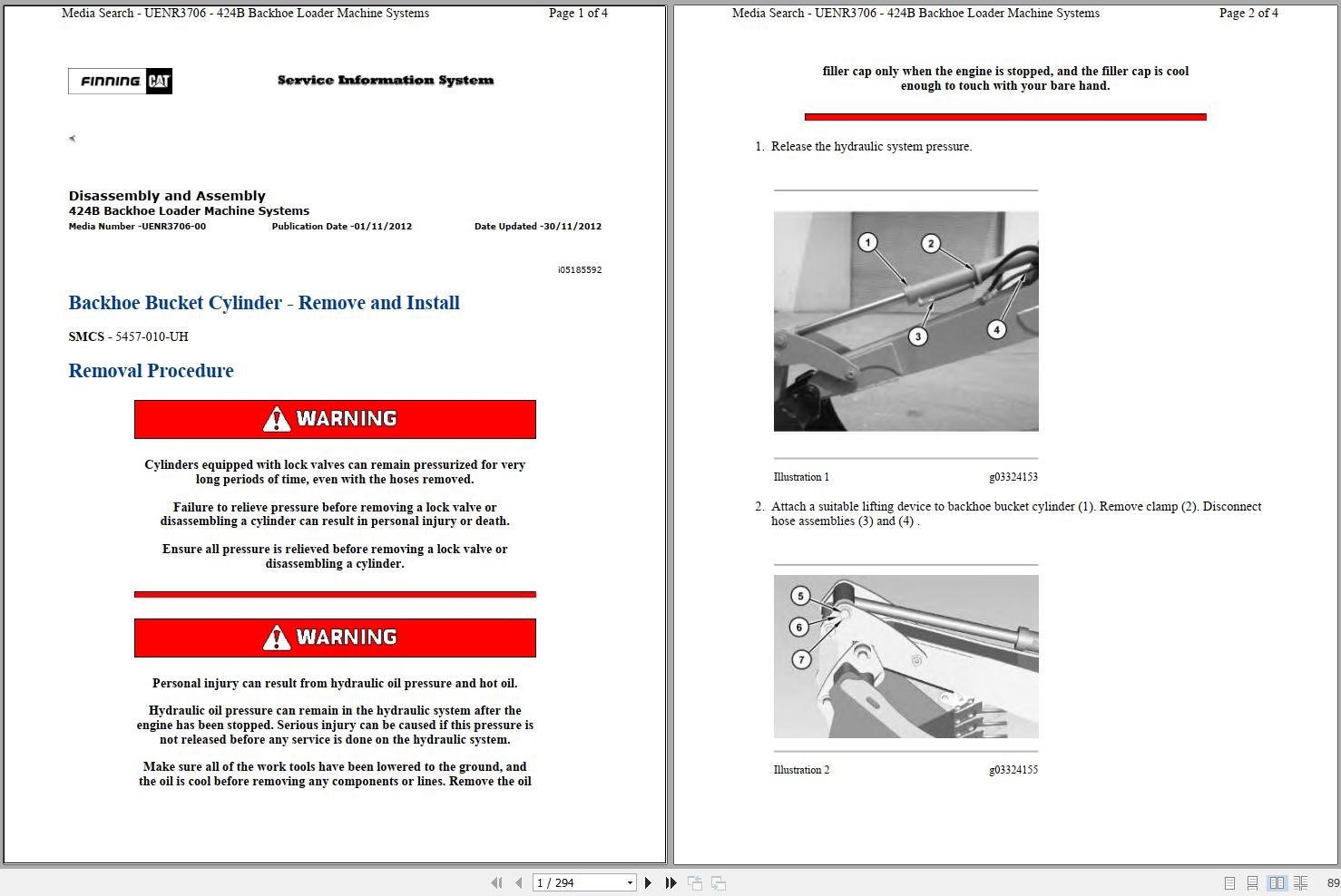 Media Search - UENR3706 - 424B Backhoe Loader Machine Systems Page 1 of 4

FINNING CAT

Service Information System

Disassembly and Assembly
424B Backhoe Loader Machine Systems
Media Number -UENR3706-00 Publication Date -01/11/2012 Date Updated -30/11/2012

i05185592

Backhoe Bucket Cylinder - Remove and Install

SMCS - 5457-010-UH

Removal Procedure

WARNING

Cylinders equipped with lock valves can remain pressurized for very long periods of time, even with the hoses removed.

Failure to relieve pressure before removing a lock valve or disassembling a cylinder can result in personal injury or death.

Ensure all pressure is relieved before removing a lock valve or disassembling a cylinder.

WARNING

Personal injury can result from hydraulic oil pressure and hot oil.

Hydraulic oil pressure can remain in the hydraulic system after the engine has been stopped. Serious injury can be caused if this pressure is not released before any service is done on the hydraulic system.

Make sure all of the work tools have been lowered to the ground, and the oil is cool before removing any components or lines. Remove the oil

Media Search - UENR3706 - 424B Backhoe Loader Machine Systems Page 2 of 4

filler cap only when the engine is stopped, and the filler cap is cool enough to touch with your bare hand.

1. Release the hydraulic system pressure.

1 2 3 4

Illustration 1 g03324153

2. Attach a suitable lifting device to backhoe bucket cylinder (1). Remove clamp (2). Disconnect hose assemblies (3) and (4) .

5 6 7

Illustration 2 g03324155

1 / 294

89