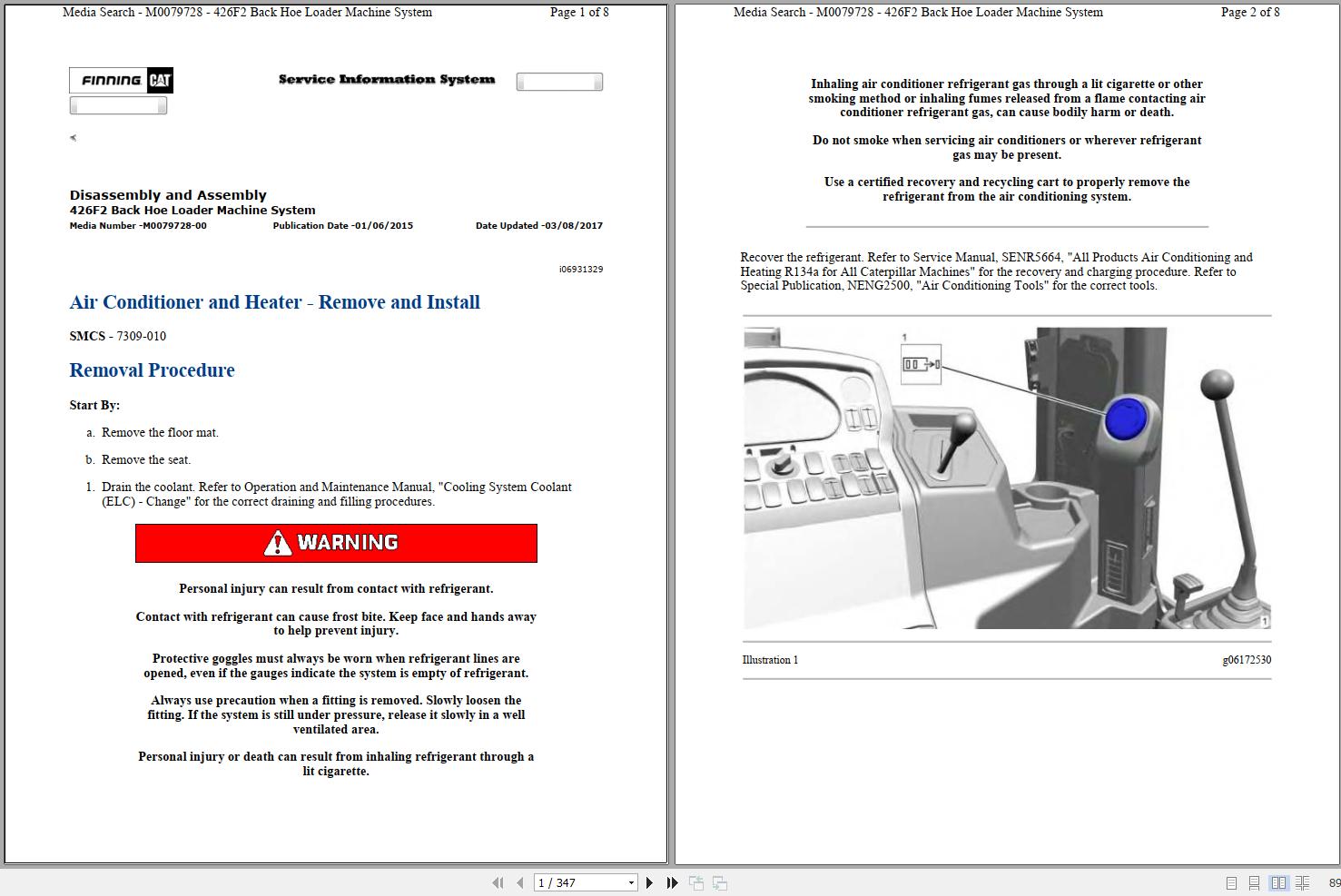 Media Search - M0079728 - 426F2 Back Hoe Loader Machine System Page 1 of 8

FINNING CAT

Service Information System

Disassembly and Assembly
426F2 Back Hoe Loader Machine System
Media Number -M0079728-00 Publication Date -01/06/2015 Date Updated -03/08/2017

i06931329

Air Conditioner and Heater - Remove and Install

SMCS - 7309-010

Removal Procedure

Start By:

a. Remove the floor mat.

b. Remove the seat.

1. Drain the coolant. Refer to Operation and Maintenance Manual, "Cooling System Coolant (ELC) - Change" for the correct draining and filling procedures.

WARNING

Personal injury can result from contact with refrigerant.

Contact with refrigerant can cause frost bite. Keep face and hands away to help prevent injury.

Protective goggles must always be worn when refrigerant lines are opened, even if the gauges indicate the system is empty of refrigerant.

Always use precaution when a fitting is removed. Slowly loosen the fitting. If the system is still under pressure, release it slowly in a well ventilated area.

Personal injury or death can result from inhaling refrigerant through a lit cigarette.

Media Search - M0079728 - 426F2 Back Hoe Loader Machine System Page 2 of 8

Inhaling air conditioner refrigerant gas through a lit cigarette or other smoking method or inhaling fumes released from a flame contacting air conditioner refrigerant gas, can cause bodily harm or death.

Do not smoke when servicing air conditioners or wherever refrigerant gas may be present.

Use a certified recovery and recycling cart to properly remove the refrigerant from the air conditioning system.

Recover the refrigerant. Refer to Service Manual, SENR5664, "All Products Air Conditioning and Heating R134a for All Caterpillar Machines" for the recovery and charging procedure. Refer to Special Publication, NENG2500, "Air Conditioning Tools" for the correct tools.

1

1

Illustration 1 g06172530

1 / 347

89