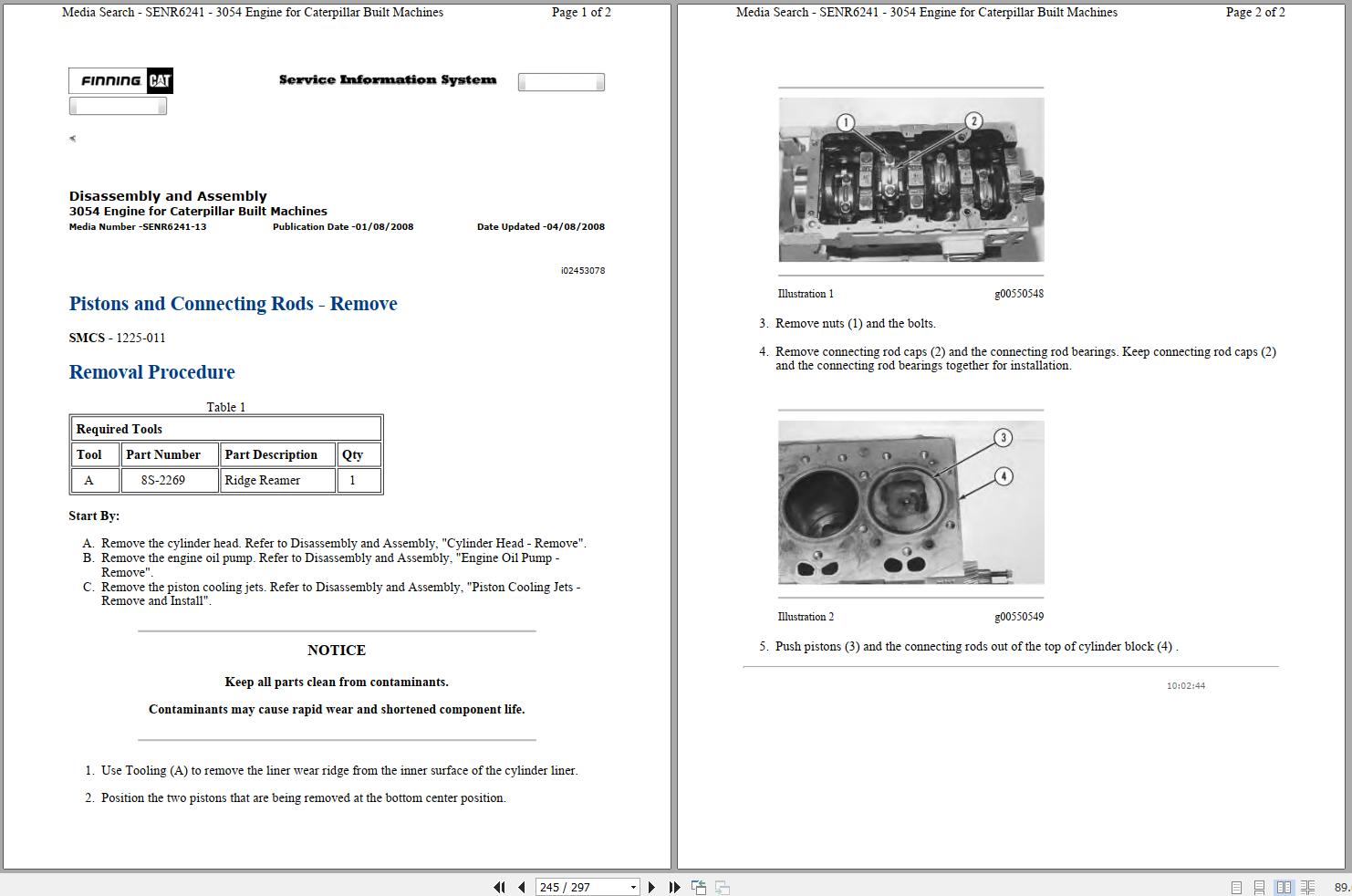 Media Search - SENR6241 - 3054 Engine for Caterpillar Built Machines Page 1 of 2

FINNING CAT

Service Information System

Disassembly and Assembly
3054 Engine for Caterpillar Built Machines
Media Number -SENR6241-13 Publication Date -01/08/2008 Date Updated -04/08/2008

i02453078

Pistons and Connecting Rods - Remove

SMCS - 1225-011

Removal Procedure

Table 1

| Required Tools | | | |
|---|---|---|---|
| Tool | Part Number | Part Description | Qty |
| A | 8S-2269 | Ridge Reamer | 1 |

Start By:

A. Remove the cylinder head. Refer to Disassembly and Assembly, "Cylinder Head - Remove".
B. Remove the engine oil pump. Refer to Disassembly and Assembly, "Engine Oil Pump - Remove".
C. Remove the piston cooling jets. Refer to Disassembly and Assembly, "Piston Cooling Jets - Remove and Install".

NOTICE

Keep all parts clean from contaminants.

Contaminants may cause rapid wear and shortened component life.

1. Use Tooling (A) to remove the liner wear ridge from the inner surface of the cylinder liner.

2. Position the two pistons that are being removed at the bottom center position.

Media Search - SENR6241 - 3054 Engine for Caterpillar Built Machines Page 2 of 2

1 2

Illustration 1 g00550548

3. Remove nuts (1) and the bolts.

4. Remove connecting rod caps (2) and the connecting rod bearings. Keep connecting rod caps (2) and the connecting rod bearings together for installation.

3 4

Illustration 2 g00550549

5. Push pistons (3) and the connecting rods out of the top of cylinder block (4) .

10:02:44

245 / 297

89.