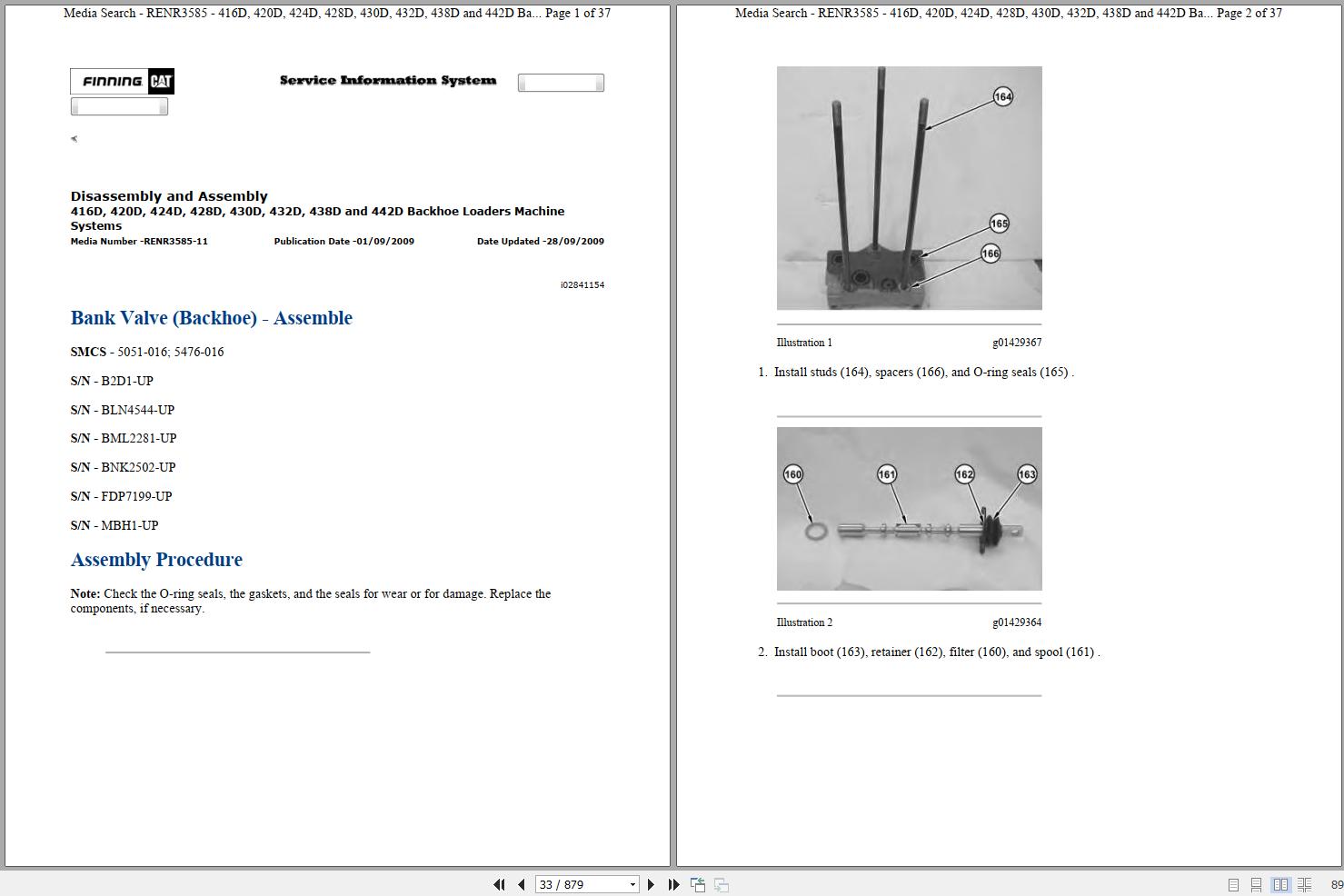 Media Search - RENR3585 - 416D, 420D, 424D, 428D, 430D, 432D, 438D and 442D Ba... Page 1 of 37

FINNING CAT

Service Information System

Disassembly and Assembly
416D, 420D, 424D, 428D, 430D, 432D, 438D and 442D Backhoe Loaders Machine Systems
Media Number -RENR3585-11 Publication Date -01/09/2009 Date Updated -28/09/2009

i02841154

Bank Valve (Backhoe) - Assemble

SMCS - 5051-016; 5476-016

S/N - B2D1-UP

S/N - BLN4544-UP

S/N - BML2281-UP

S/N - BNK2502-UP

S/N - FDP7199-UP

S/N - MBH1-UP

Assembly Procedure

Note: Check the O-ring seals, the gaskets, and the seals for wear or for damage. Replace the components, if necessary.

Media Search - RENR3585 - 416D, 420D, 424D, 428D, 430D, 432D, 438D and 442D Ba... Page 2 of 37

164
165
166

Illustration 1 g01429367

1. Install studs (164), spacers (166), and O-ring seals (165) .

160
161
162
163

Illustration 2 g01429364

2. Install boot (163), retainer (162), filter (160), and spool (161) .

33 / 879

89