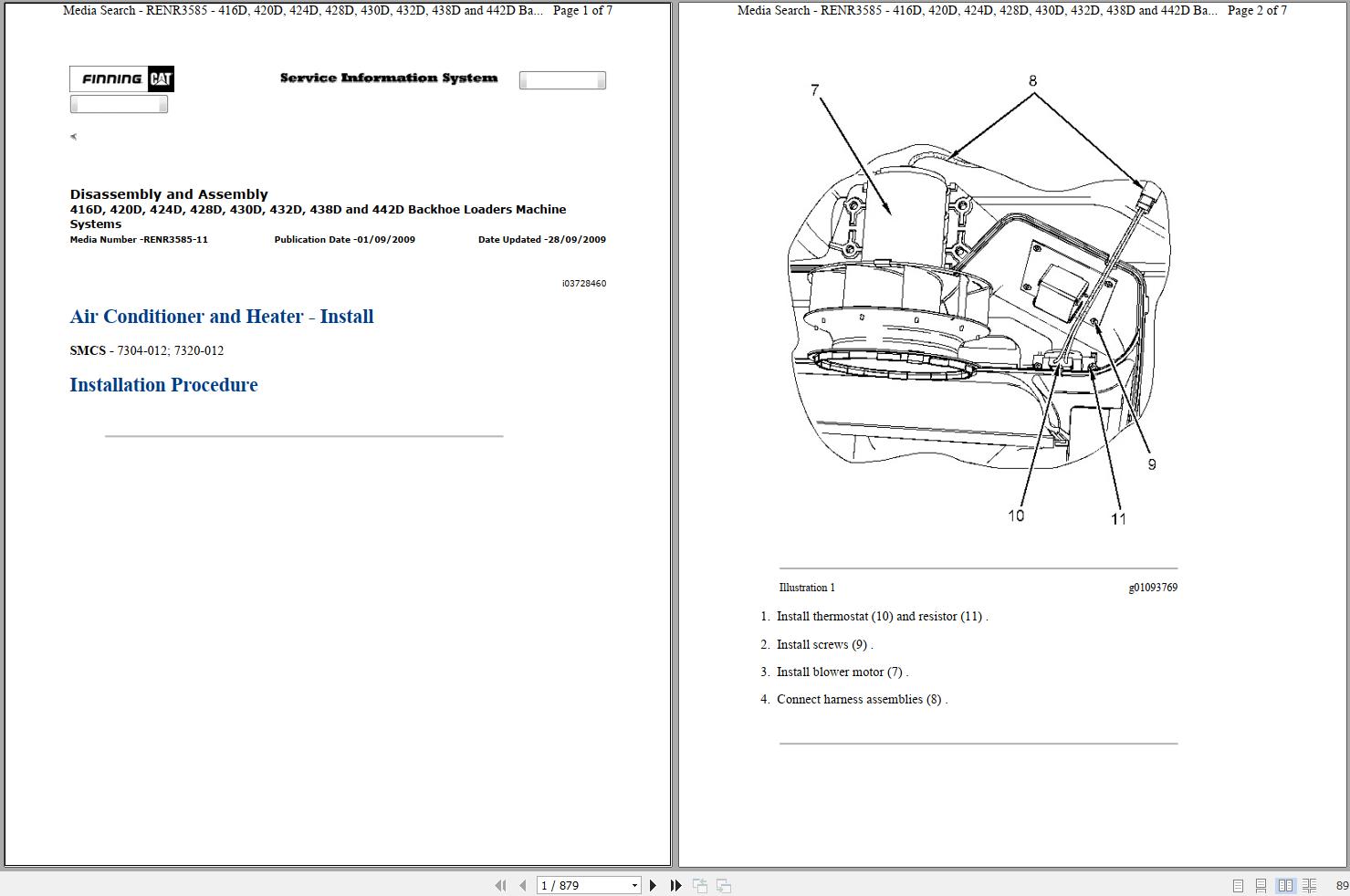 Media Search - RENR3585 - 416D, 420D, 424D, 428D, 430D, 432D, 438D and 442D Ba... Page 1 of 7

FINNING CAT

Service Information System

Disassembly and Assembly
416D, 420D, 424D, 428D, 430D, 432D, 438D and 442D Backhoe Loaders Machine Systems
Media Number -RENR3585-11 Publication Date -01/09/2009 Date Updated -28/09/2009

i03728460

Air Conditioner and Heater - Install

SMCS - 7304-012; 7320-012

Installation Procedure

Media Search - RENR3585 - 416D, 420D, 424D, 428D, 430D, 432D, 438D and 442D Ba... Page 2 of 7

7
8
9
10
11

Illustration 1 g01093769

1. Install thermostat (10) and resistor (11) .

2. Install screws (9) .

3. Install blower motor (7) .

4. Connect harness assemblies (8) .

1 / 879

89