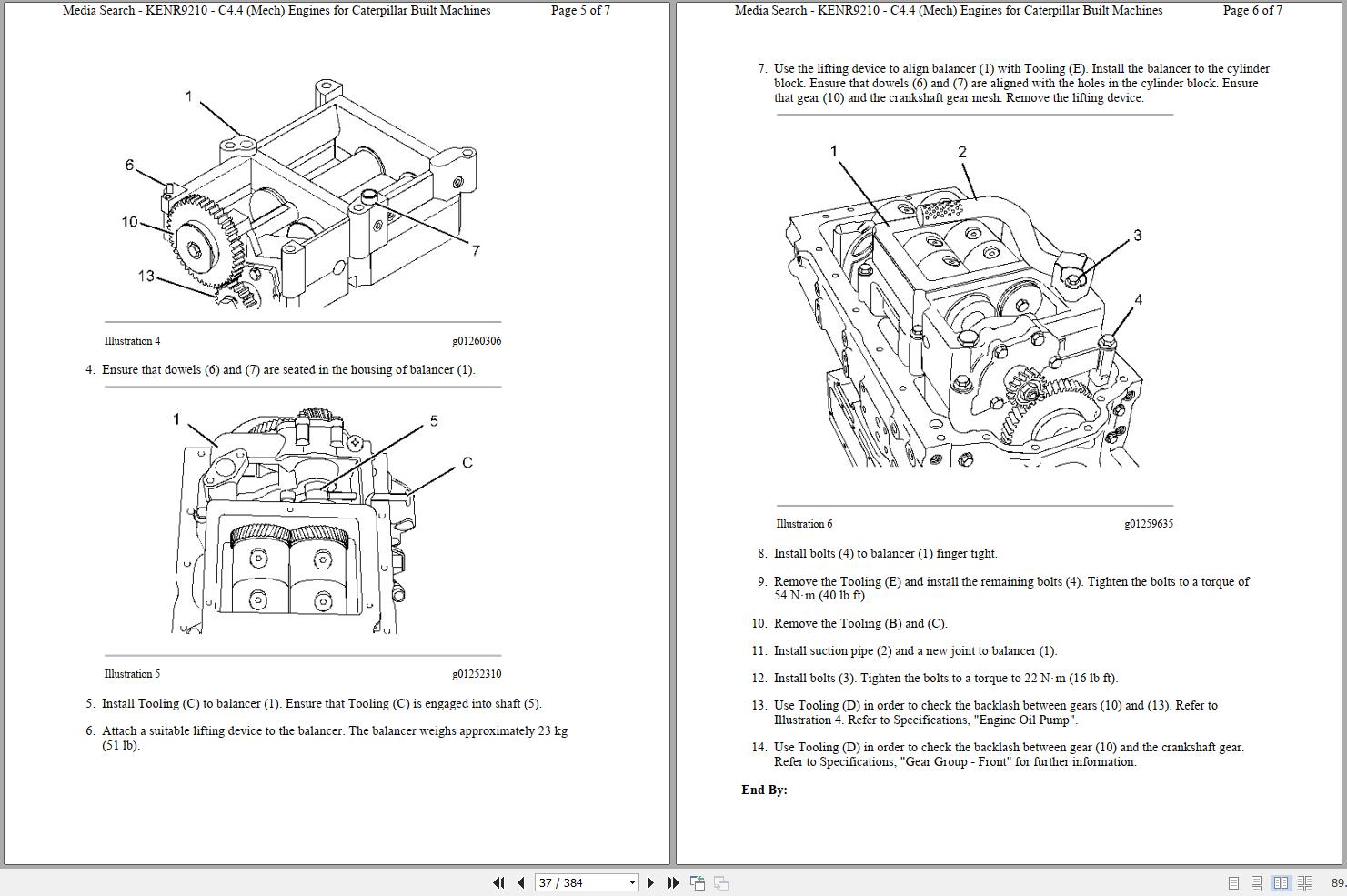 Media Search - KENR9210 - C4.4 (Mech) Engines for Caterpillar Built Machines Page 5 of 7

1
6
10
13
7

Illustration 4 g01260306

4. Ensure that dowels (6) and (7) are seated in the housing of balancer (1).

1
5
C

Illustration 5 g01252310

5. Install Tooling (C) to balancer (1). Ensure that Tooling (C) is engaged into shaft (5).

6. Attach a suitable lifting device to the balancer. The balancer weighs approximately 23 kg (51 lb).

Media Search - KENR9210 - C4.4 (Mech) Engines for Caterpillar Built Machines Page 6 of 7

7. Use the lifting device to align balancer (1) with Tooling (E). Install the balancer to the cylinder block. Ensure that dowels (6) and (7) are aligned with the holes in the cylinder block. Ensure that gear (10) and the crankshaft gear mesh. Remove the lifting device.

1
2
3
4

Illustration 6 g01259635

8. Install bolts (4) to balancer (1) finger tight.

9. Remove the Tooling (E) and install the remaining bolts (4). Tighten the bolts to a torque of 54 N·m (40 lb ft).

10. Remove the Tooling (B) and (C).

11. Install suction pipe (2) and a new joint to balancer (1).

12. Install bolts (3). Tighten the bolts to a torque to 22 N·m (16 lb ft).

13. Use Tooling (D) in order to check the backlash between gears (10) and (13). Refer to Illustration 4. Refer to Specifications, "Engine Oil Pump".

14. Use Tooling (D) in order to check the backlash between gear (10) and the crankshaft gear. Refer to Specifications, "Gear Group - Front" for further information.

End By:

37 / 384

89.