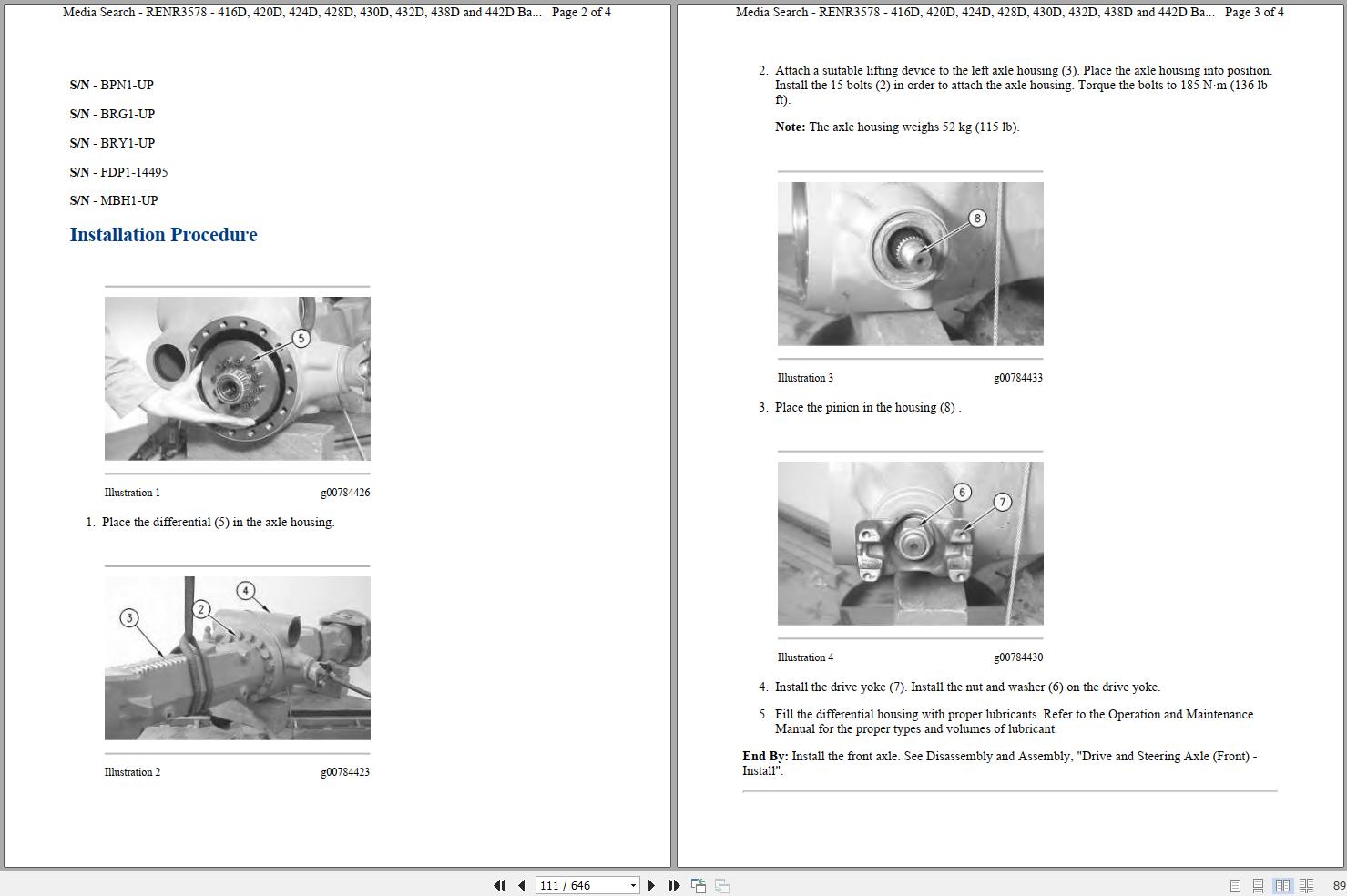 Media Search - RENR3578 - 416D, 420D, 424D, 428D, 430D, 432D, 438D and 442D Ba... Page 2 of 4

S/N - BPN1-UP

S/N - BRG1-UP

S/N - BRY1-UP

S/N - FDP1-14495

S/N - MBH1-UP

Installation Procedure

5

Illustration 1 g00784426

1. Place the differential (5) in the axle housing.

3 2 4

Illustration 2 g00784423

Media Search - RENR3578 - 416D, 420D, 424D, 428D, 430D, 432D, 438D and 442D Ba... Page 3 of 4

2. Attach a suitable lifting device to the left axle housing (3). Place the axle housing into position. Install the 15 bolts (2) in order to attach the axle housing. Torque the bolts to 185 N·m (136 lb ft).

Note: The axle housing weighs 52 kg (115 lb).

8

Illustration 3 g00784433

3. Place the pinion in the housing (8) .

6 7

Illustration 4 g00784430

4. Install the drive yoke (7). Install the nut and washer (6) on the drive yoke.

5. Fill the differential housing with proper lubricants. Refer to the Operation and Maintenance Manual for the proper types and volumes of lubricant.

End By: Install the front axle. See Disassembly and Assembly, "Drive and Steering Axle (Front) - Install".

111 / 646

89