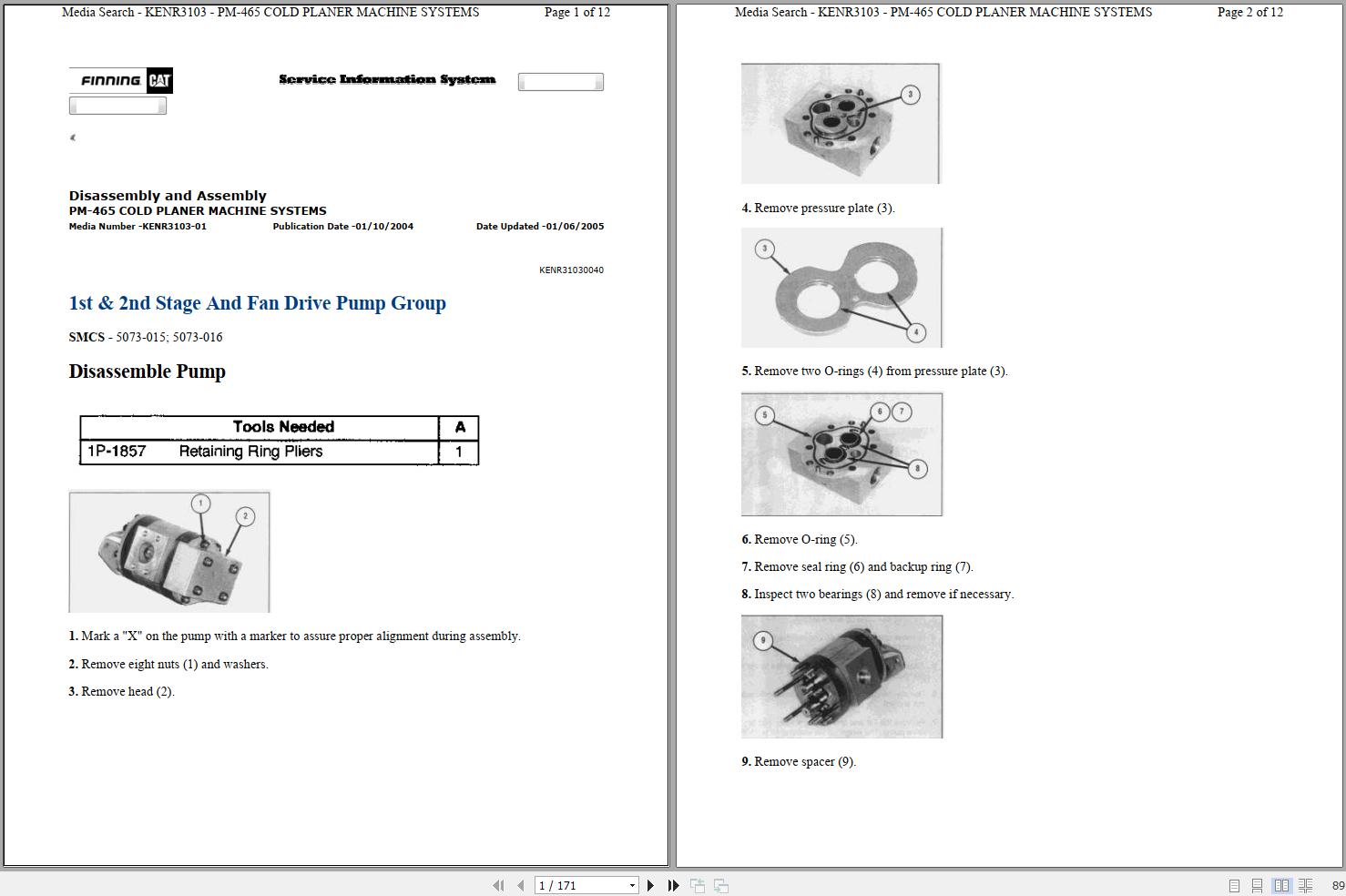 Media Search - KENR3103 - PM-465 COLD PLANER MACHINE SYSTEMS Page 1 of 12

FINNING CAT

Service Information System

Disassembly and Assembly
PM-465 COLD PLANER MACHINE SYSTEMS
Media Number -KENR3103-01 Publication Date -01/10/2004 Date Updated -01/06/2005

KENR31030040

1st & 2nd Stage And Fan Drive Pump Group

SMCS - 5073-015; 5073-016

Disassemble Pump

| Tools Needed | | A |
|---|---|---|
| 1P-1857 | Retaining Ring Pliers | 1 |

1
2

1. Mark a "X" on the pump with a marker to assure proper alignment during assembly.

2. Remove eight nuts (1) and washers.

3. Remove head (2).

Media Search - KENR3103 - PM-465 COLD PLANER MACHINE SYSTEMS Page 2 of 12

3

4. Remove pressure plate (3).

3
4

5. Remove two O-rings (4) from pressure plate (3).

5
6
7
8

6. Remove O-ring (5).

7. Remove seal ring (6) and backup ring (7).

8. Inspect two bearings (8) and remove if necessary.

9

9. Remove spacer (9).

1 / 171

89