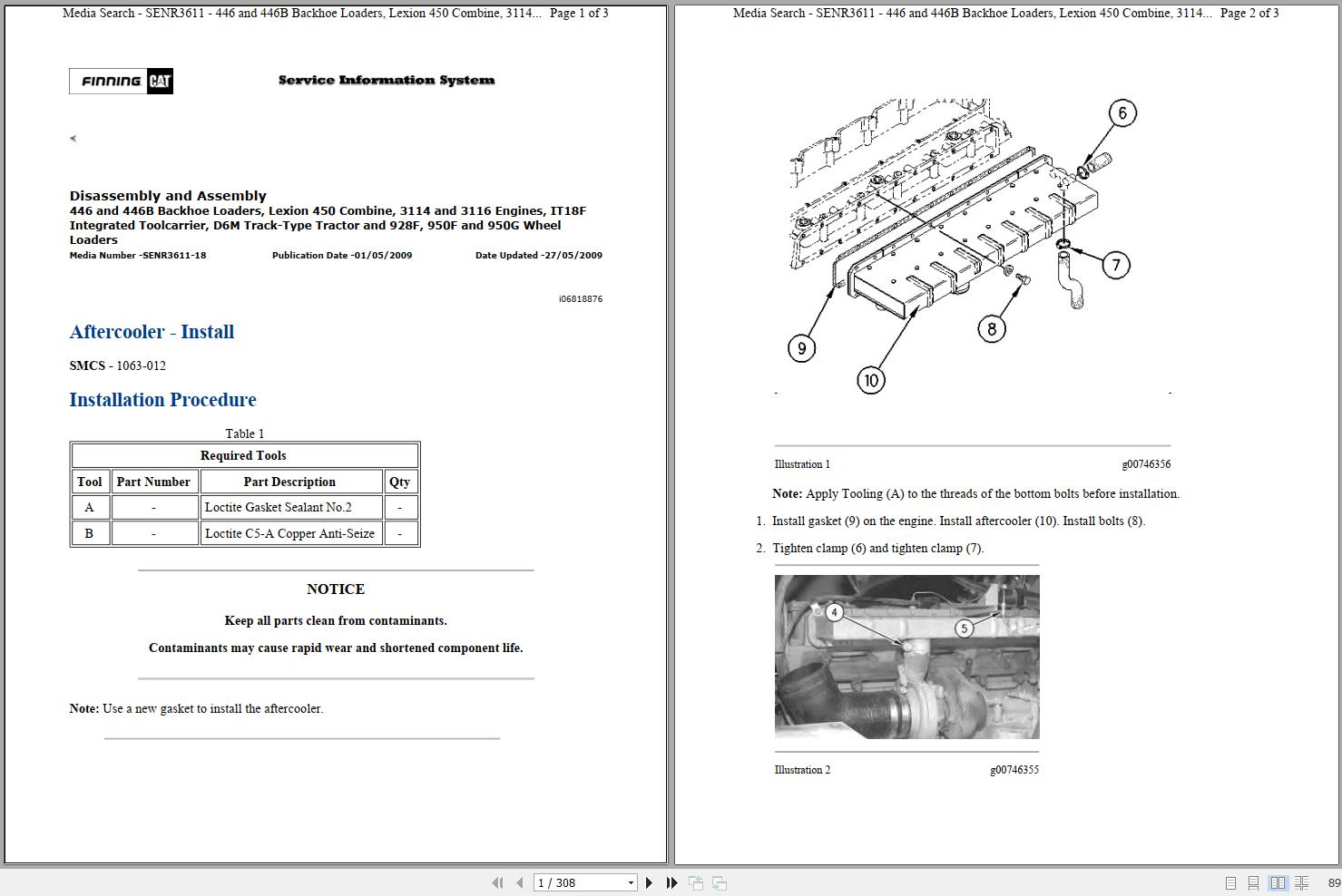 Media Search - SENR3611 - 446 and 446B Backhoe Loaders, Lexion 450 Combine, 3114... Page 1 of 3

FINNING CAT

Service Information System

Disassembly and Assembly
446 and 446B Backhoe Loaders, Lexion 450 Combine, 3114 and 3116 Engines, IT18F Integrated Toolcarrier, D6M Track-Type Tractor and 928F, 950F and 950G Wheel Loaders
Media Number -SENR3611-18 Publication Date -01/05/2009 Date Updated -27/05/2009

i06818876

Aftercooler - Install

SMCS - 1063-012

Installation Procedure

Table 1

| Required Tools | | | |
|---|---|---|---|
| Tool | Part Number | Part Description | Qty |
| A | - | Loctite Gasket Sealant No.2 | - |
| B | - | Loctite C5-A Copper Anti-Seize | - |

NOTICE

Keep all parts clean from contaminants.

Contaminants may cause rapid wear and shortened component life.

Note: Use a new gasket to install the aftercooler.

Media Search - SENR3611 - 446 and 446B Backhoe Loaders, Lexion 450 Combine, 3114... Page 2 of 3

6
7
8
9
10

Illustration 1 g00746356

Note: Apply Tooling (A) to the threads of the bottom bolts before installation.

1. Install gasket (9) on the engine. Install aftercooler (10). Install bolts (8).

2. Tighten clamp (6) and tighten clamp (7).

4
5

Illustration 2 g00746355

1 / 308

89