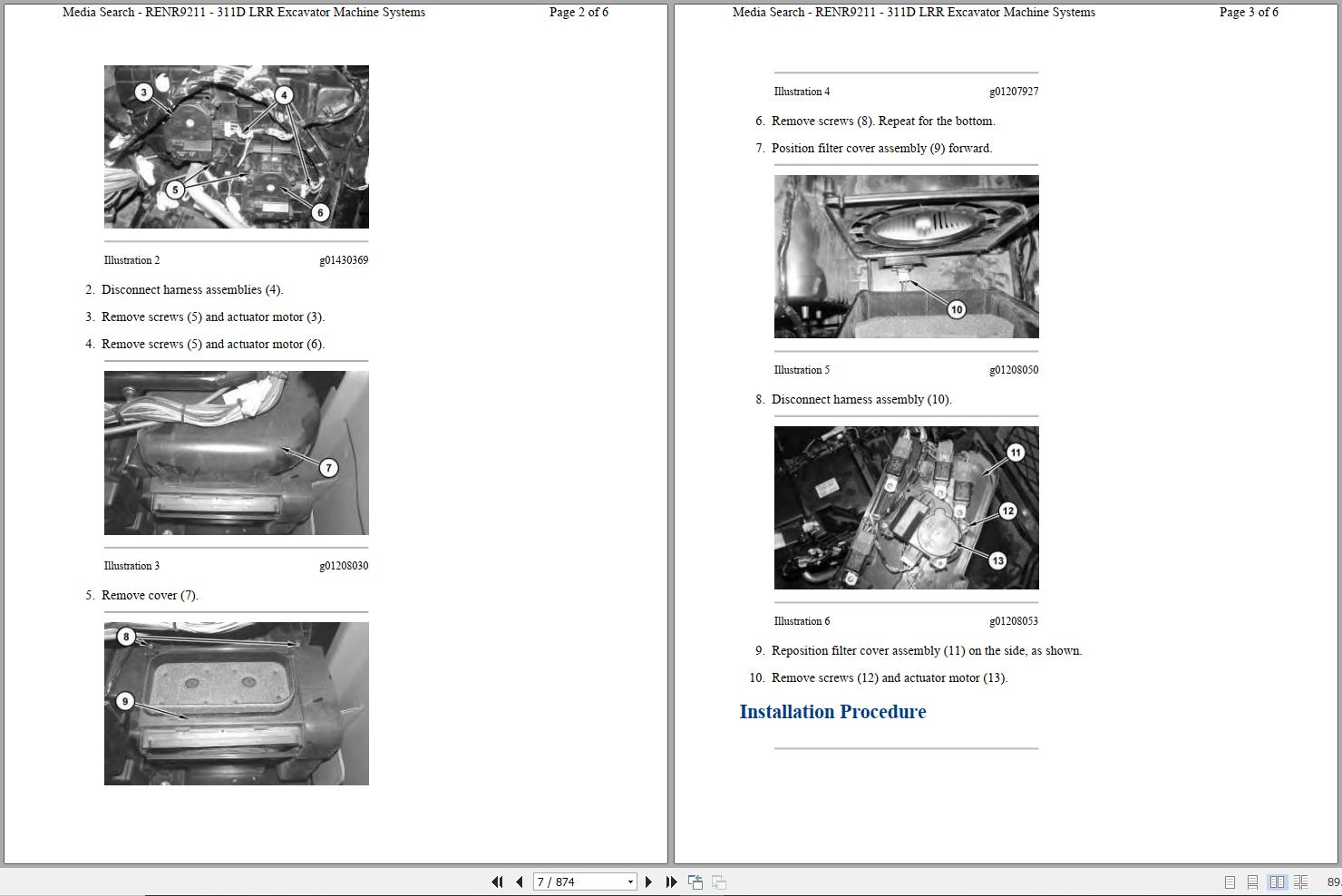 Media Search - RENR9211 - 311D LRR Excavator Machine Systems Page 2 of 6

3
4
5
6

Illustration 2 g01430369

2. Disconnect harness assemblies (4).

3. Remove screws (5) and actuator motor (3).

4. Remove screws (5) and actuator motor (6).

7

Illustration 3 g01208030

5. Remove cover (7).

8
9

Media Search - RENR9211 - 311D LRR Excavator Machine Systems Page 3 of 6

Illustration 4 g01207927

6. Remove screws (8). Repeat for the bottom.

7. Position filter cover assembly (9) forward.

10

Illustration 5 g01208050

8. Disconnect harness assembly (10).

11
12
13

Illustration 6 g01208053

9. Reposition filter cover assembly (11) on the side, as shown.

10. Remove screws (12) and actuator motor (13).

Installation Procedure

7 / 874

89.