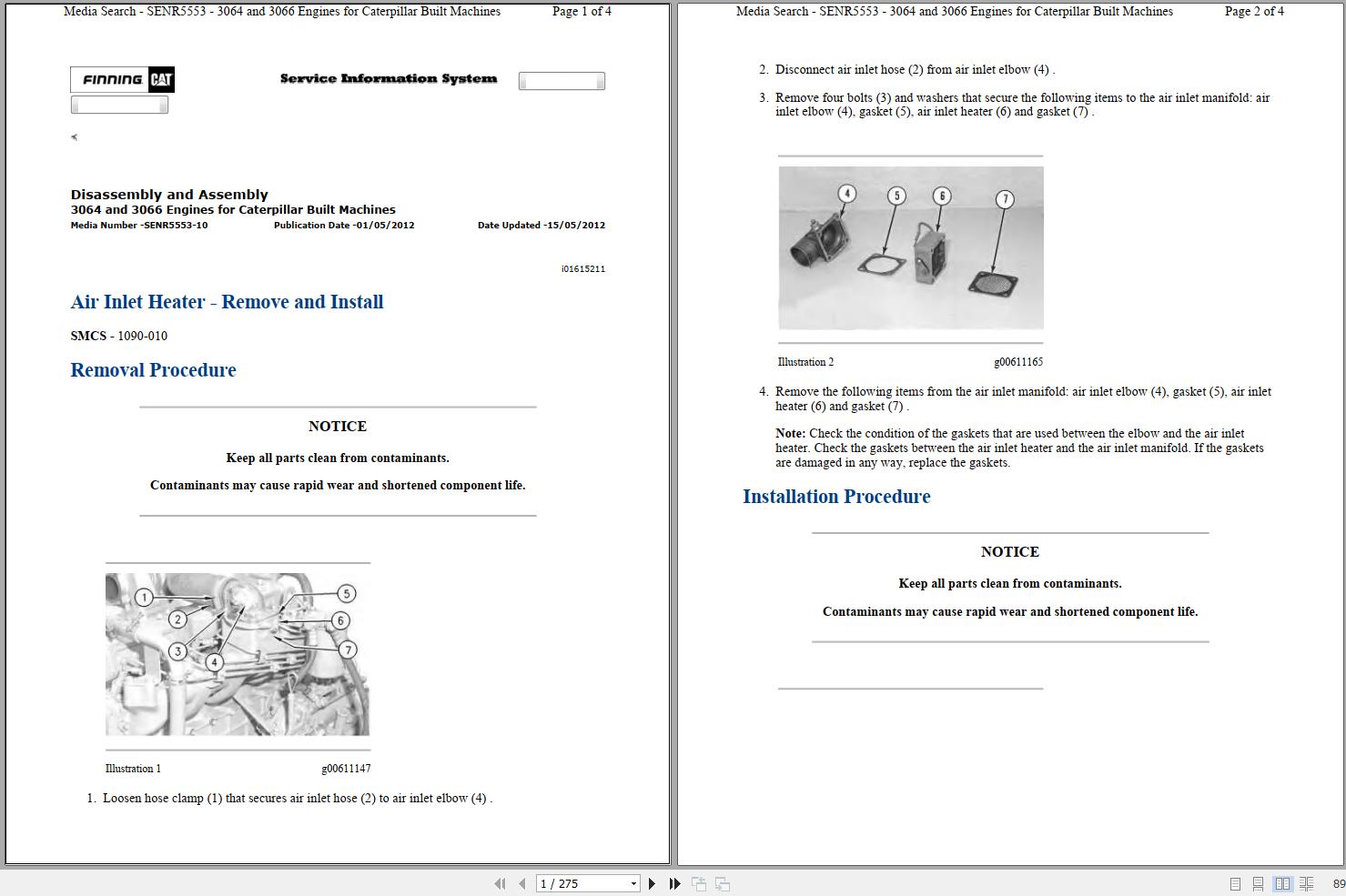 Media Search - SENR5553 - 3064 and 3066 Engines for Caterpillar Built Machines Page 1 of 4

FINNING CAT

Service Information System

Disassembly and Assembly
3064 and 3066 Engines for Caterpillar Built Machines
Media Number -SENR5553-10 Publication Date -01/05/2012 Date Updated -15/05/2012

i01615211

Air Inlet Heater - Remove and Install

SMCS - 1090-010

Removal Procedure

NOTICE

Keep all parts clean from contaminants.

Contaminants may cause rapid wear and shortened component life.

1 2 3 4 5 6 7

Illustration 1 g00611147

1. Loosen hose clamp (1) that secures air inlet hose (2) to air inlet elbow (4) .

Media Search - SENR5553 - 3064 and 3066 Engines for Caterpillar Built Machines Page 2 of 4

2. Disconnect air inlet hose (2) from air inlet elbow (4) .

3. Remove four bolts (3) and washers that secure the following items to the air inlet manifold: air inlet elbow (4), gasket (5), air inlet heater (6) and gasket (7) .

4 5 6 7

Illustration 2 g00611165

4. Remove the following items from the air inlet manifold: air inlet elbow (4), gasket (5), air inlet heater (6) and gasket (7) .

Note: Check the condition of the gaskets that are used between the elbow and the air inlet heater. Check the gaskets between the air inlet heater and the air inlet manifold. If the gaskets are damaged in any way, replace the gaskets.

Installation Procedure

NOTICE

Keep all parts clean from contaminants.

Contaminants may cause rapid wear and shortened component life.

1 / 275

89