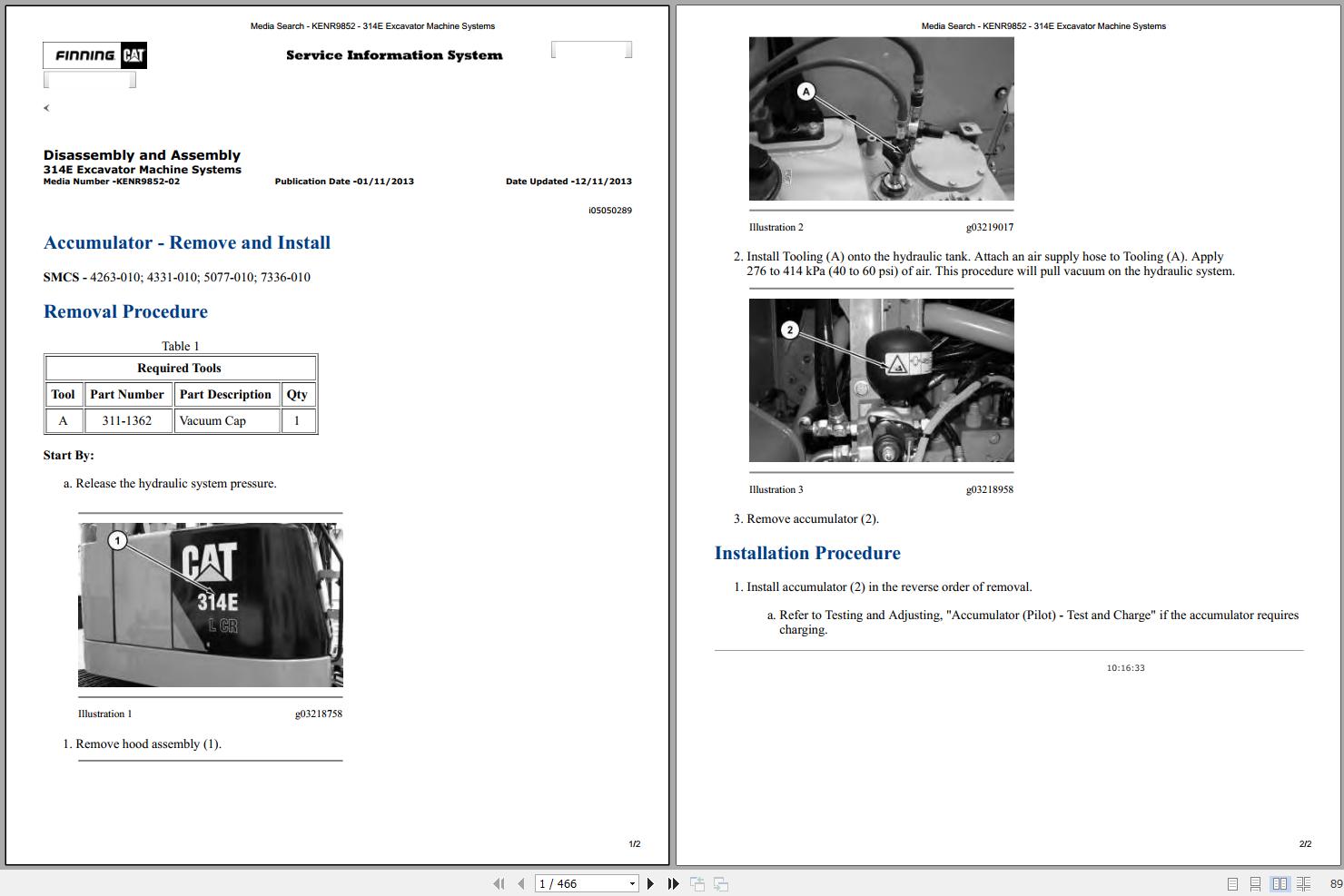 Media Search - KENR9852 - 314E Excavator Machine Systems

FINNING CAT

Service Information System

Disassembly and Assembly
314E Excavator Machine Systems
Media Number -KENR9852-02

Publication Date -01/11/2013

Date Updated -12/11/2013

i05050289

Accumulator - Remove and Install

SMCS - 4263-010; 4331-010; 5077-010; 7336-010

Removal Procedure

Table 1

| Required Tools | | | |
|---|---|---|---|
| Tool | Part Number | Part Description | Qty |
| A | 311-1362 | Vacuum Cap | 1 |

Start By:

a. Release the hydraulic system pressure.

1
CAT
314E
L CR

Illustration 1 g03218758

1. Remove hood assembly (1).

1/2

Media Search - KENR9852 - 314E Excavator Machine Systems

A

Illustration 2 g03219017

2. Install Tooling (A) onto the hydraulic tank. Attach an air supply hose to Tooling (A). Apply 276 to 414 kPa (40 to 60 psi) of air. This procedure will pull vacuum on the hydraulic system.

2

Illustration 3 g03218958

3. Remove accumulator (2).

Installation Procedure

1. Install accumulator (2) in the reverse order of removal.

a. Refer to Testing and Adjusting, "Accumulator (Pilot) - Test and Charge" if the accumulator requires charging.

10:16:33

2/2

1 / 466

89