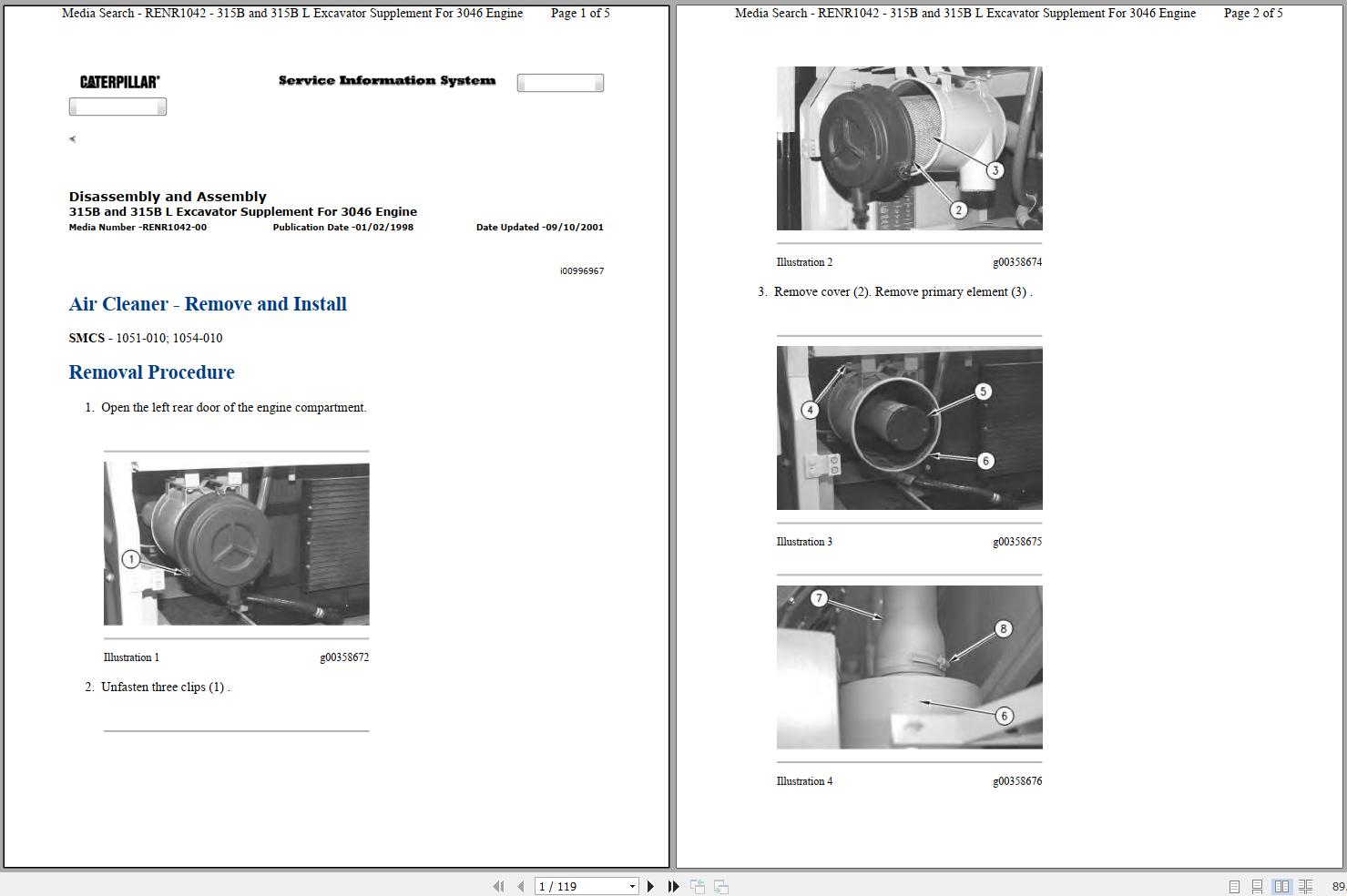 Media Search - RENR1042 - 315B and 315B L Excavator Supplement For 3046 Engine Page 1 of 5

CATERPILLAR®

Service Information System

Disassembly and Assembly
315B and 315B L Excavator Supplement For 3046 Engine
Media Number -RENR1042-00 Publication Date -01/02/1998 Date Updated -09/10/2001

i00996967

Air Cleaner - Remove and Install

SMCS - 1051-010; 1054-010

Removal Procedure

1. Open the left rear door of the engine compartment.

1

Illustration 1 g00358672

2. Unfasten three clips (1) .

Media Search - RENR1042 - 315B and 315B L Excavator Supplement For 3046 Engine Page 2 of 5

3
2

Illustration 2 g00358674

3. Remove cover (2). Remove primary element (3) .

4
5
6

Illustration 3 g00358675

7
8
6

Illustration 4 g00358676

1 / 119

89.