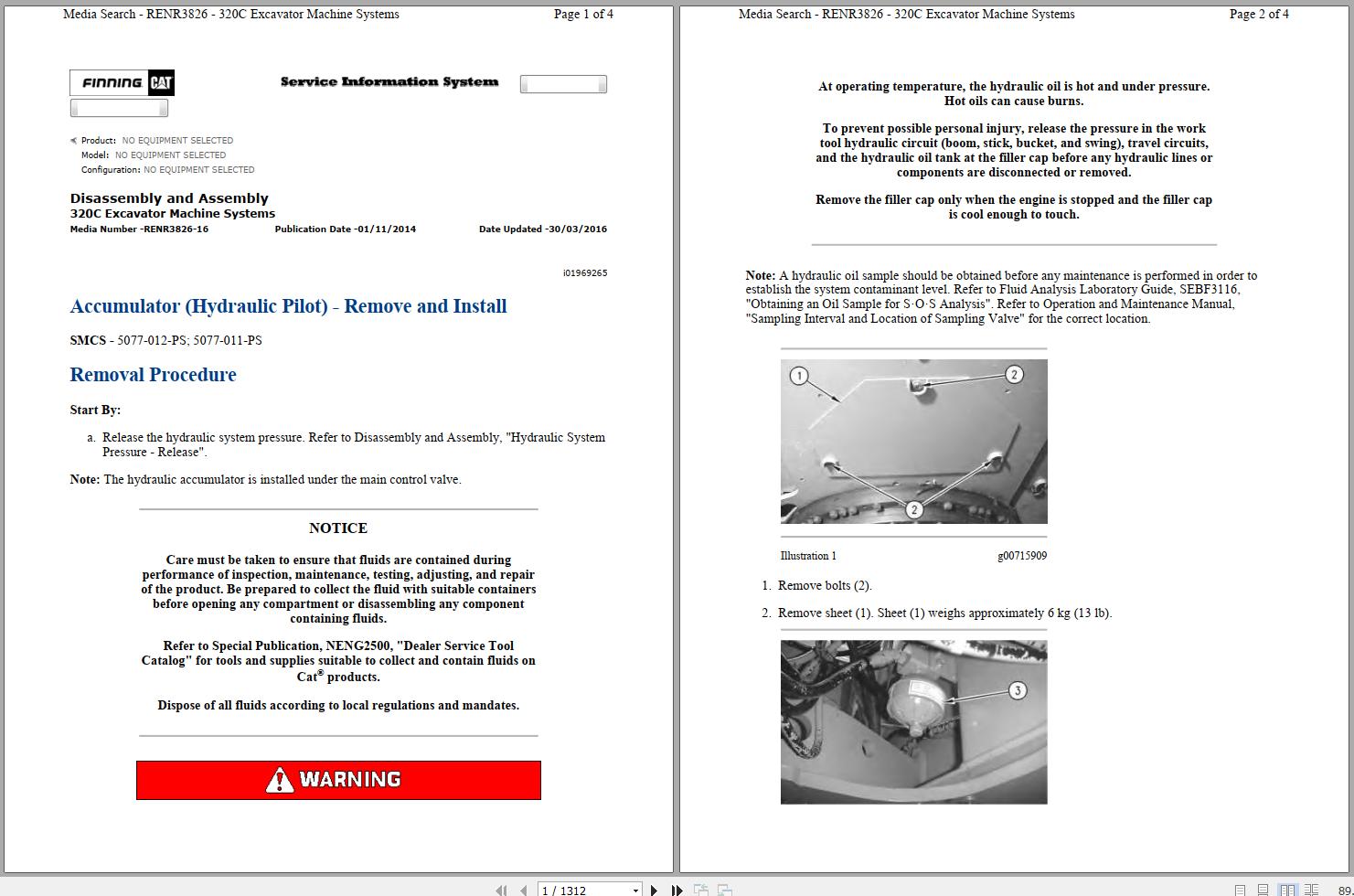 Media Search - RENR3826 - 320C Excavator Machine Systems Page 1 of 4

FINNING CAT

Service Information System

Product: NO EQUIPMENT SELECTED
Model: NO EQUIPMENT SELECTED
Configuration: NO EQUIPMENT SELECTED

Disassembly and Assembly
320C Excavator Machine Systems
Media Number -RENR3826-16 Publication Date -01/11/2014 Date Updated -30/03/2016

i01969265

Accumulator (Hydraulic Pilot) - Remove and Install

SMCS - 5077-012-PS; 5077-011-PS

Removal Procedure

Start By:

a. Release the hydraulic system pressure. Refer to Disassembly and Assembly, "Hydraulic System Pressure - Release".

Note: The hydraulic accumulator is installed under the main control valve.

NOTICE

Care must be taken to ensure that fluids are contained during performance of inspection, maintenance, testing, adjusting, and repair of the product. Be prepared to collect the fluid with suitable containers before opening any compartment or disassembling any component containing fluids.

Refer to Special Publication, NENG2500, "Dealer Service Tool Catalog" for tools and supplies suitable to collect and contain fluids on Cat® products.

Dispose of all fluids according to local regulations and mandates.

WARNING

Media Search - RENR3826 - 320C Excavator Machine Systems Page 2 of 4

At operating temperature, the hydraulic oil is hot and under pressure. Hot oils can cause burns.

To prevent possible personal injury, release the pressure in the work tool hydraulic circuit (boom, stick, bucket, and swing), travel circuits, and the hydraulic oil tank at the filler cap before any hydraulic lines or components are disconnected or removed.

Remove the filler cap only when the engine is stopped and the filler cap is cool enough to touch.

Note: A hydraulic oil sample should be obtained before any maintenance is performed in order to establish the system contaminant level. Refer to Fluid Analysis Laboratory Guide, SEBF3116, "Obtaining an Oil Sample for S·O·S Analysis". Refer to Operation and Maintenance Manual, "Sampling Interval and Location of Sampling Valve" for the correct location.

1
2
2

Illustration 1 g00715909

1. Remove bolts (2).

2. Remove sheet (1). Sheet (1) weighs approximately 6 kg (13 lb).

3

1 / 1312

89.