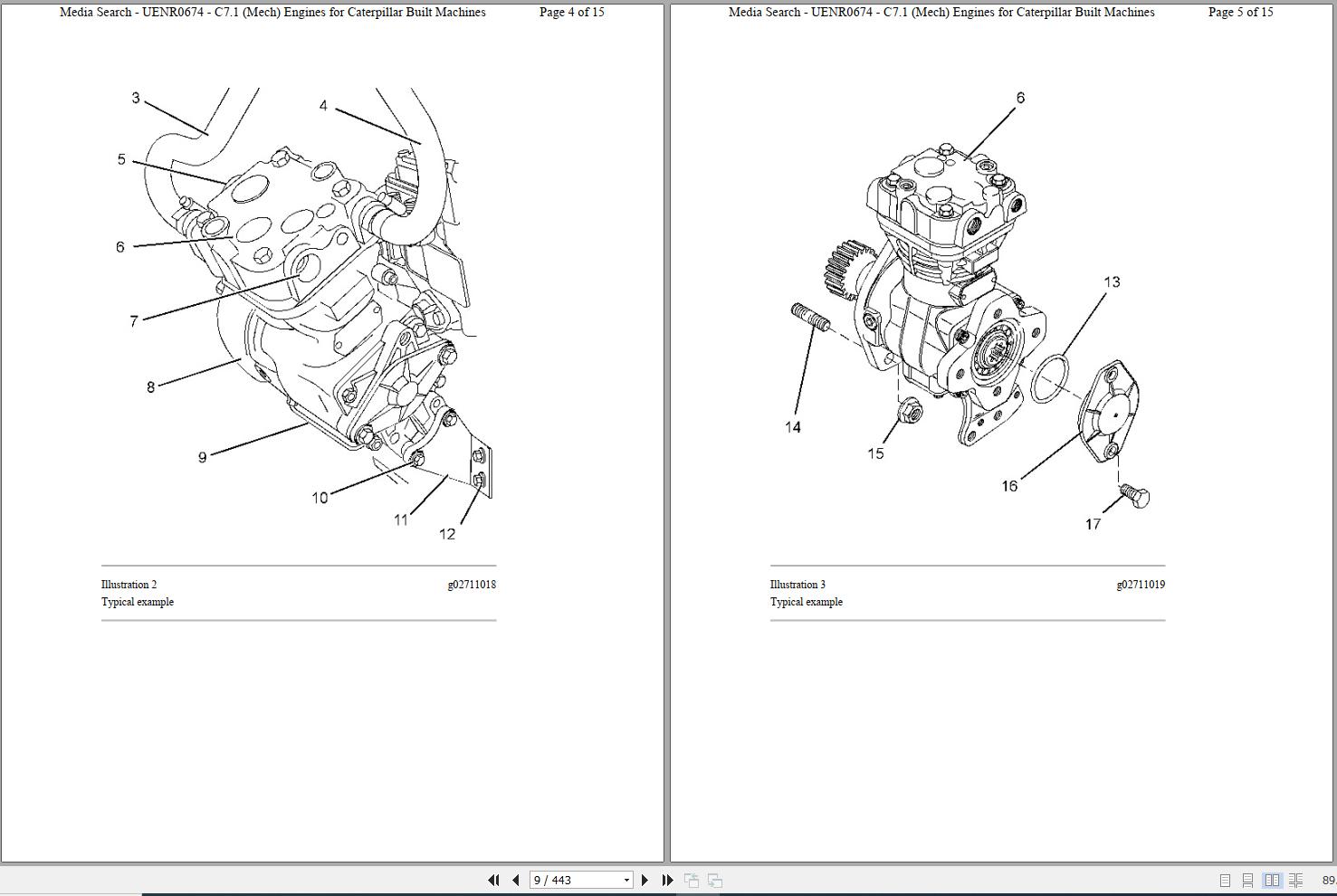 Media Search - UENR0674 - C7.1 (Mech) Engines for Caterpillar Built Machines Page 4 of 15

3
4
5
6
7
8
9
10
11
12

Illustration 2 g02711018
Typical example

Media Search - UENR0674 - C7.1 (Mech) Engines for Caterpillar Built Machines Page 5 of 15

6
13
14
15
16
17

Illustration 3 g02711019
Typical example

9 / 443

89.