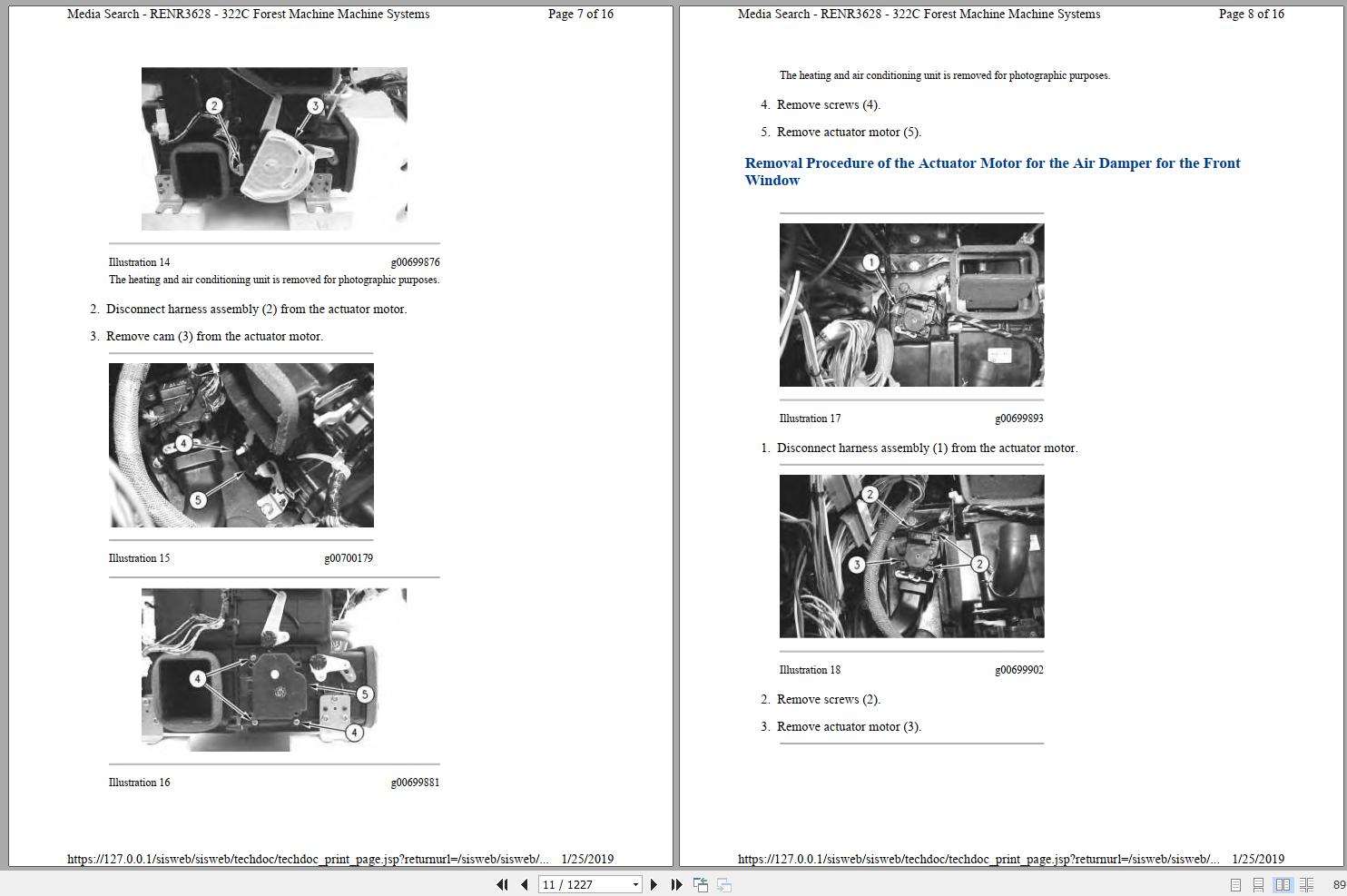 Media Search - RENR3628 - 322C Forest Machine Machine Systems Page 7 of 16

2
3

Illustration 14 g00699876
The heating and air conditioning unit is removed for photographic purposes.

2. Disconnect harness assembly (2) from the actuator motor.

3. Remove cam (3) from the actuator motor.

4
5

Illustration 15 g00700179

4
5
4

Illustration 16 g00699881

https://127.0.0.1/sisweb/sisweb/techdoc/techdoc_print_page.jsp?returnurl=/sisweb/sisweb/... 1/25/2019

Media Search - RENR3628 - 322C Forest Machine Machine Systems Page 8 of 16

The heating and air conditioning unit is removed for photographic purposes.

4. Remove screws (4).

5. Remove actuator motor (5).

Removal Procedure of the Actuator Motor for the Air Damper for the Front Window

1

Illustration 17 g00699893

1. Disconnect harness assembly (1) from the actuator motor.

2
3
2

Illustration 18 g00699902

2. Remove screws (2).

3. Remove actuator motor (3).

https://127.0.0.1/sisweb/sisweb/techdoc/techdoc_print_page.jsp?returnurl=/sisweb/sisweb/... 1/25/2019

11 / 1227

89