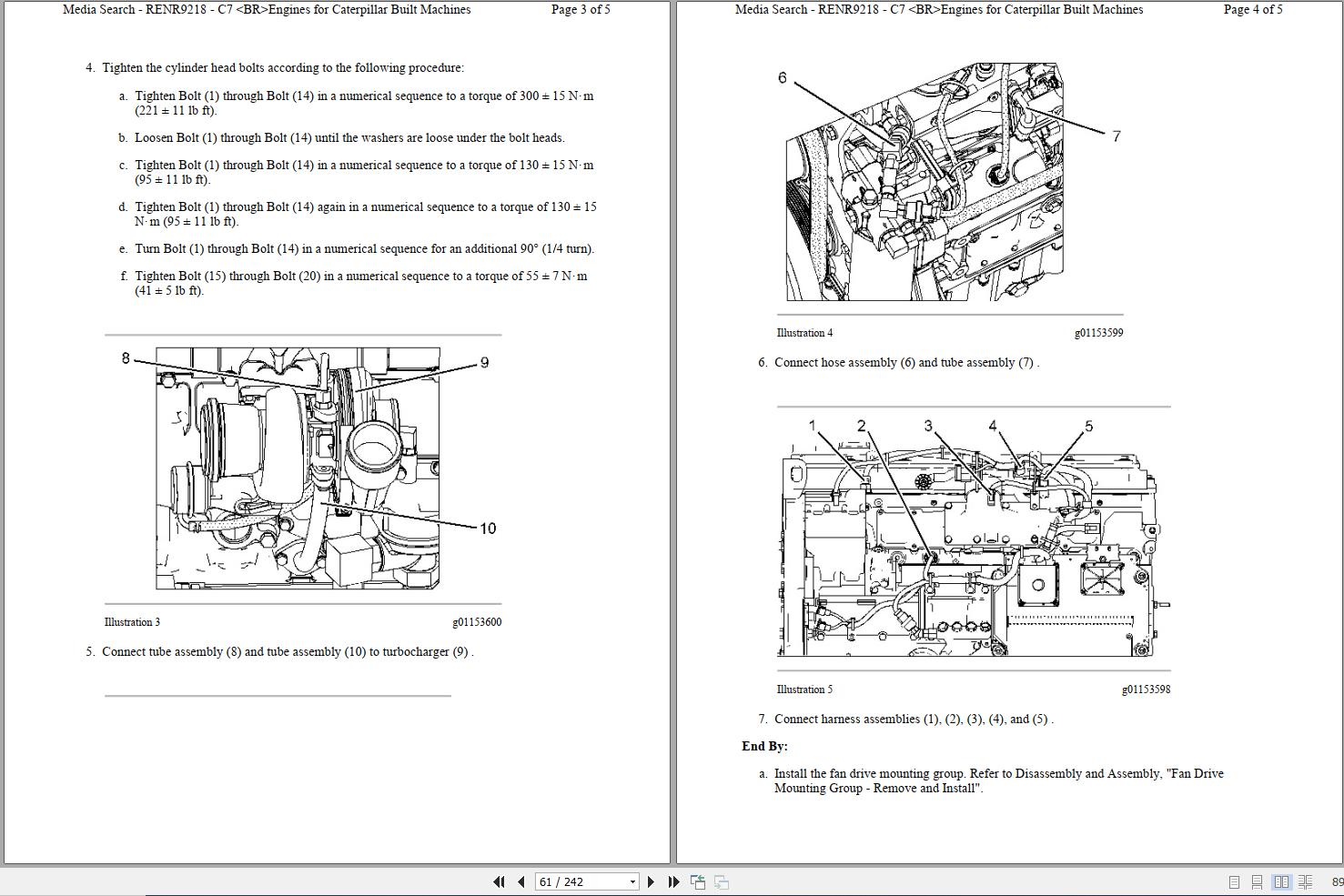 Media Search - RENR9218 - C7 <BR>Engines for Caterpillar Built Machines Page 3 of 5

4. Tighten the cylinder head bolts according to the following procedure:

a. Tighten Bolt (1) through Bolt (14) in a numerical sequence to a torque of 300 ± 15 N·m (221 ± 11 lb ft).

b. Loosen Bolt (1) through Bolt (14) until the washers are loose under the bolt heads.

c. Tighten Bolt (1) through Bolt (14) in a numerical sequence to a torque of 130 ± 15 N·m (95 ± 11 lb ft).

d. Tighten Bolt (1) through Bolt (14) again in a numerical sequence to a torque of 130 ± 15 N·m (95 ± 11 lb ft).

e. Turn Bolt (1) through Bolt (14) in a numerical sequence for an additional 90° (1/4 turn).

f. Tighten Bolt (15) through Bolt (20) in a numerical sequence to a torque of 55 ± 7 N·m (41 ± 5 lb ft).

8
9
10

Illustration 3 g01153600

5. Connect tube assembly (8) and tube assembly (10) to turbocharger (9) .

Media Search - RENR9218 - C7 <BR>Engines for Caterpillar Built Machines Page 4 of 5

6
7

Illustration 4 g01153599

6. Connect hose assembly (6) and tube assembly (7) .

1 2 3 4 5

Illustration 5 g01153598

7. Connect harness assemblies (1), (2), (3), (4), and (5) .

End By:

a. Install the fan drive mounting group. Refer to Disassembly and Assembly, "Fan Drive Mounting Group - Remove and Install".

61 / 242

89