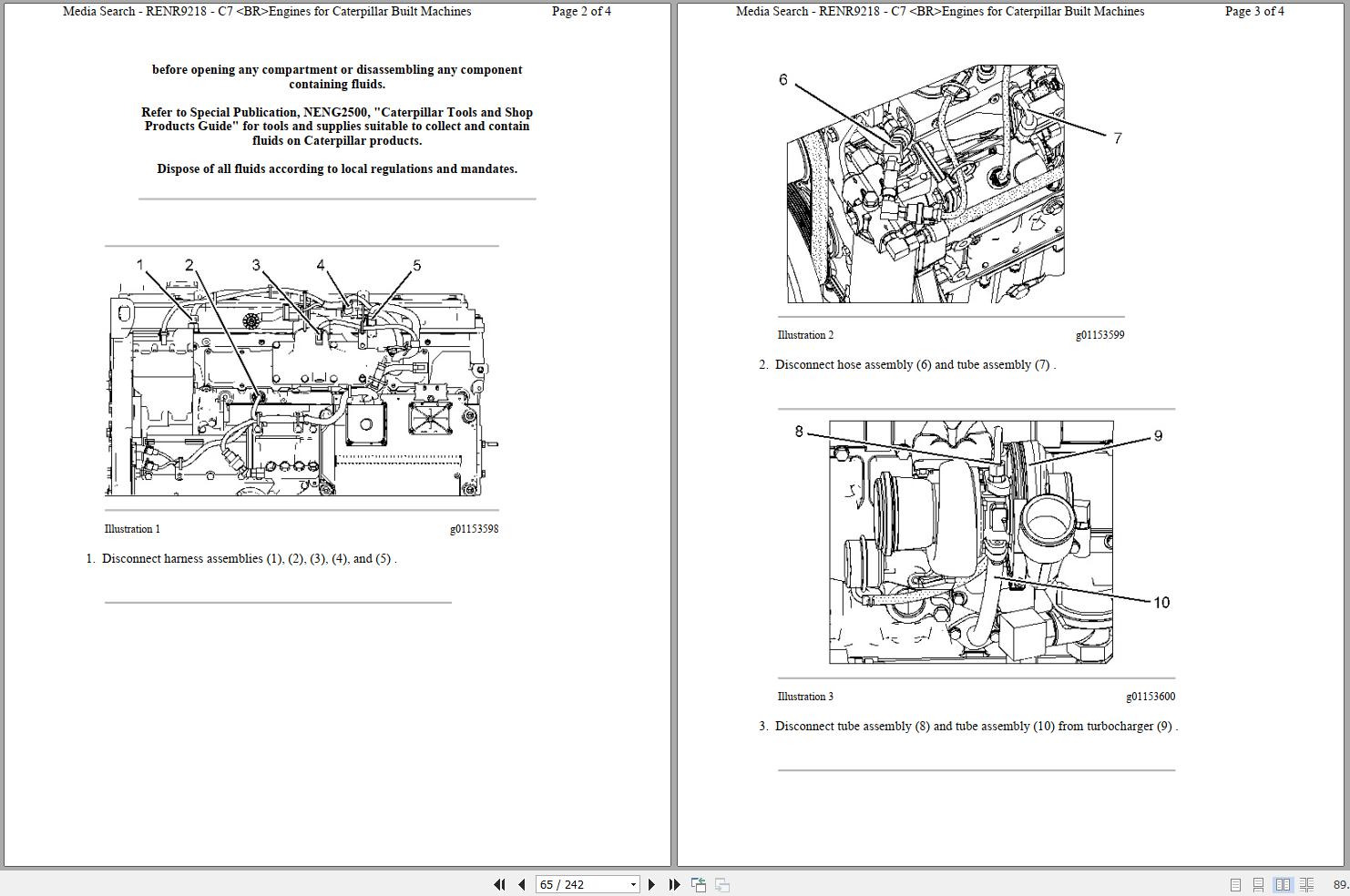 Media Search - RENR9218 - C7 <BR>Engines for Caterpillar Built Machines Page 2 of 4

before opening any compartment or disassembling any component containing fluids.

Refer to Special Publication, NENG2500, "Caterpillar Tools and Shop Products Guide" for tools and supplies suitable to collect and contain fluids on Caterpillar products.

Dispose of all fluids according to local regulations and mandates.

1 2 3 4 5

Illustration 1 g01153598

1. Disconnect harness assemblies (1), (2), (3), (4), and (5) .

Media Search - RENR9218 - C7 <BR>Engines for Caterpillar Built Machines Page 3 of 4

6 7

Illustration 2 g01153599

2. Disconnect hose assembly (6) and tube assembly (7) .

8 9 10

Illustration 3 g01153600

3. Disconnect tube assembly (8) and tube assembly (10) from turbocharger (9) .

65 / 242

89.