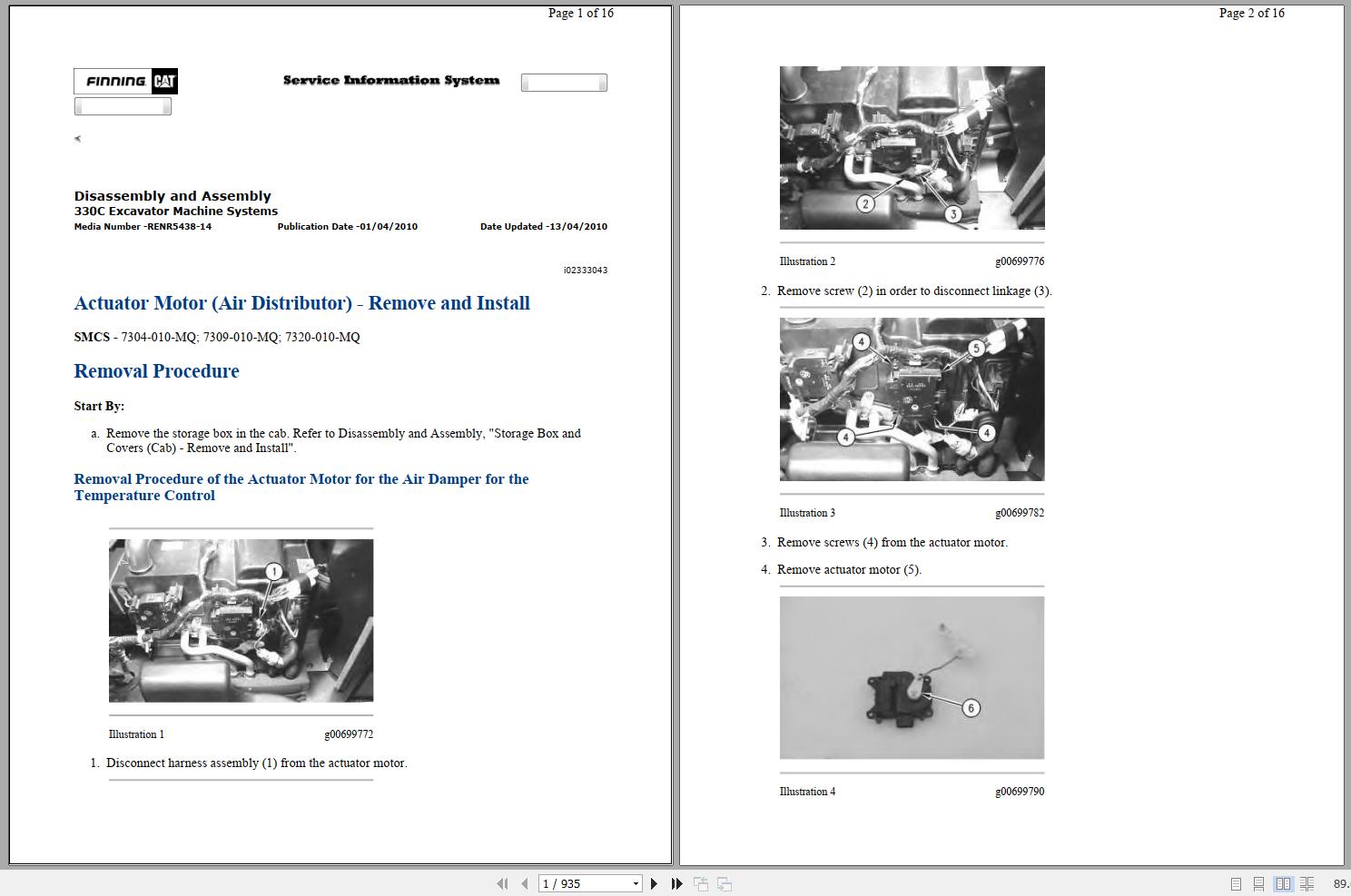 Page 1 of 16

FINNING CAT

Service Information System

Disassembly and Assembly
330C Excavator Machine Systems
Media Number -RENR5438-14 Publication Date -01/04/2010 Date Updated -13/04/2010

i02333043

Actuator Motor (Air Distributor) - Remove and Install

SMCS - 7304-010-MQ; 7309-010-MQ; 7320-010-MQ

Removal Procedure

Start By:

a. Remove the storage box in the cab. Refer to Disassembly and Assembly, "Storage Box and Covers (Cab) - Remove and Install".

Removal Procedure of the Actuator Motor for the Air Damper for the Temperature Control

1

Illustration 1 g00699772

1. Disconnect harness assembly (1) from the actuator motor.

Page 2 of 16

2 3

Illustration 2 g00699776

2. Remove screw (2) in order to disconnect linkage (3).

4 5 4 4

Illustration 3 g00699782

3. Remove screws (4) from the actuator motor.

4. Remove actuator motor (5).

6

Illustration 4 g00699790

1 / 935

89.